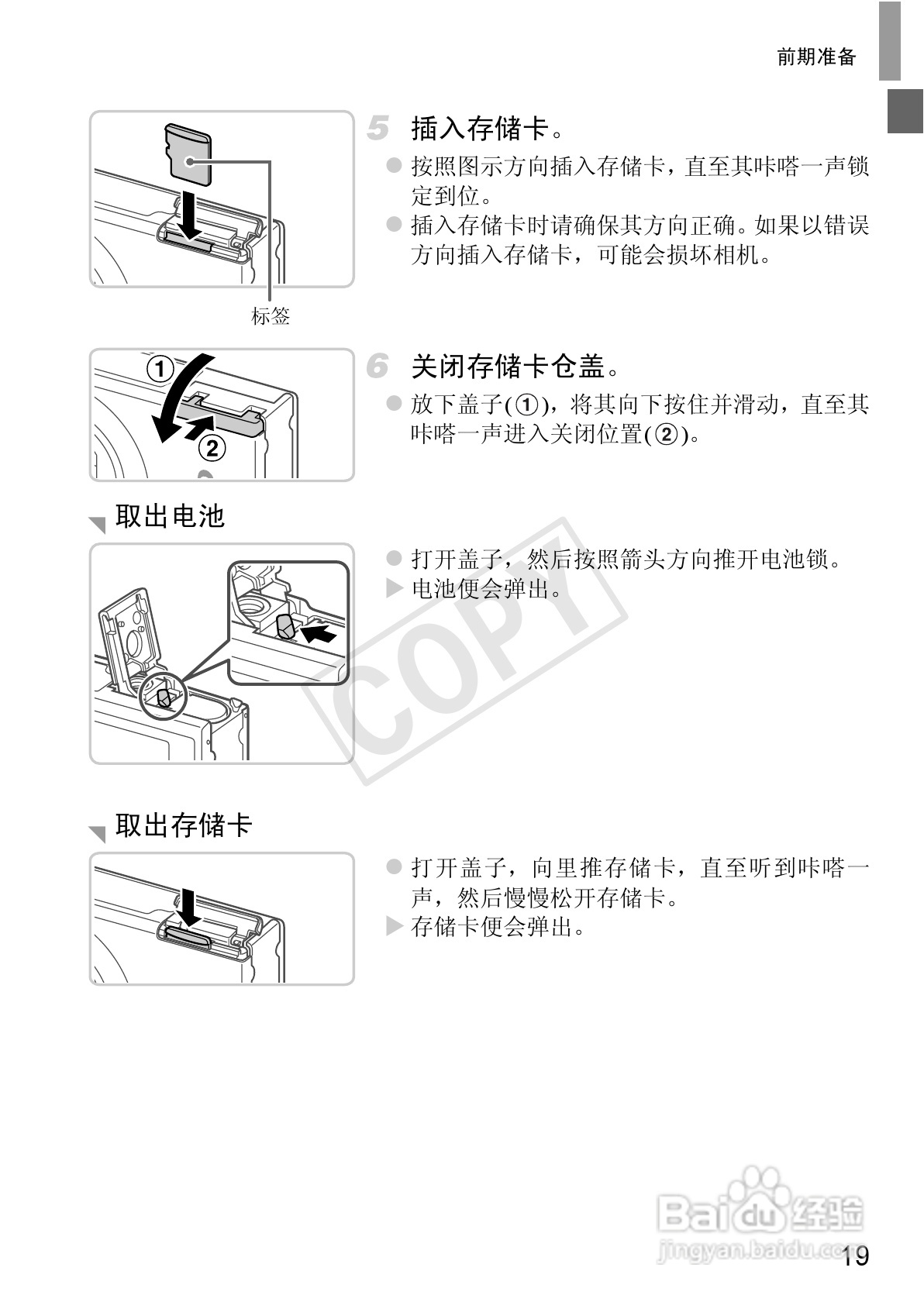 前期准备

标签

5 插入存储卡。

● 按照图示方向插入存储卡，直至其咔嗒一声锁定到位。

● 插入存储卡时请确保其方向正确。如果以错误方向插入存储卡，可能会损坏相机。

①

②

6 关闭存储卡仓盖。

● 放下盖子(①)，将其向下按住并滑动，直至其咔嗒一声进入关闭位置(②)。

取出电池

● 打开盖子，然后按照箭头方向推开电池锁。

▶ 电池便会弹出。

COPY

取出存储卡

● 打开盖子，向里推存储卡，直至听到咔嗒一声，然后慢慢松开存储卡。

▶ 存储卡便会弹出。

Baidu 经验
jingyan.baidu.com

19