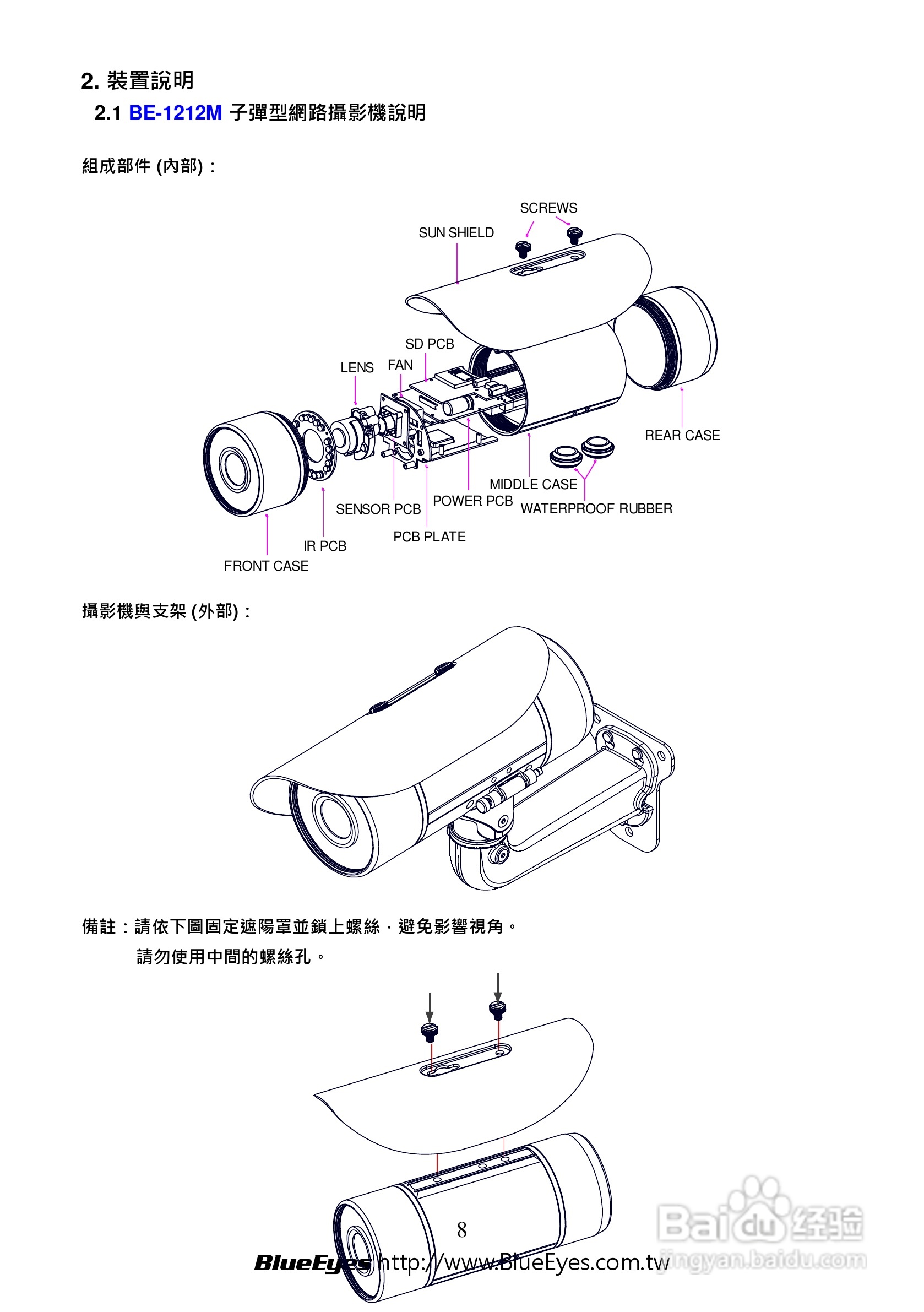 2. 裝置說明

2.1 BE-1212M 子彈型網路攝影機說明

組成部件 (內部)：

SCREWS

SUN SHIELD

SD PCB

LENS

FAN

REAR CASE

MIDDLE CASE

POWER PCB

SENSOR PCB

WATERPROOF RUBBER

PCB PLATE

IR PCB

FRONT CASE

攝影機與支架 (外部)：

備註：請依下圖固定遮陽罩並鎖上螺絲，避免影響視角。
請勿使用中間的螺絲孔。

8

BlueEyes http://www.BlueEyes.com.tw

Baidu 经验
jingyan.baidu.com