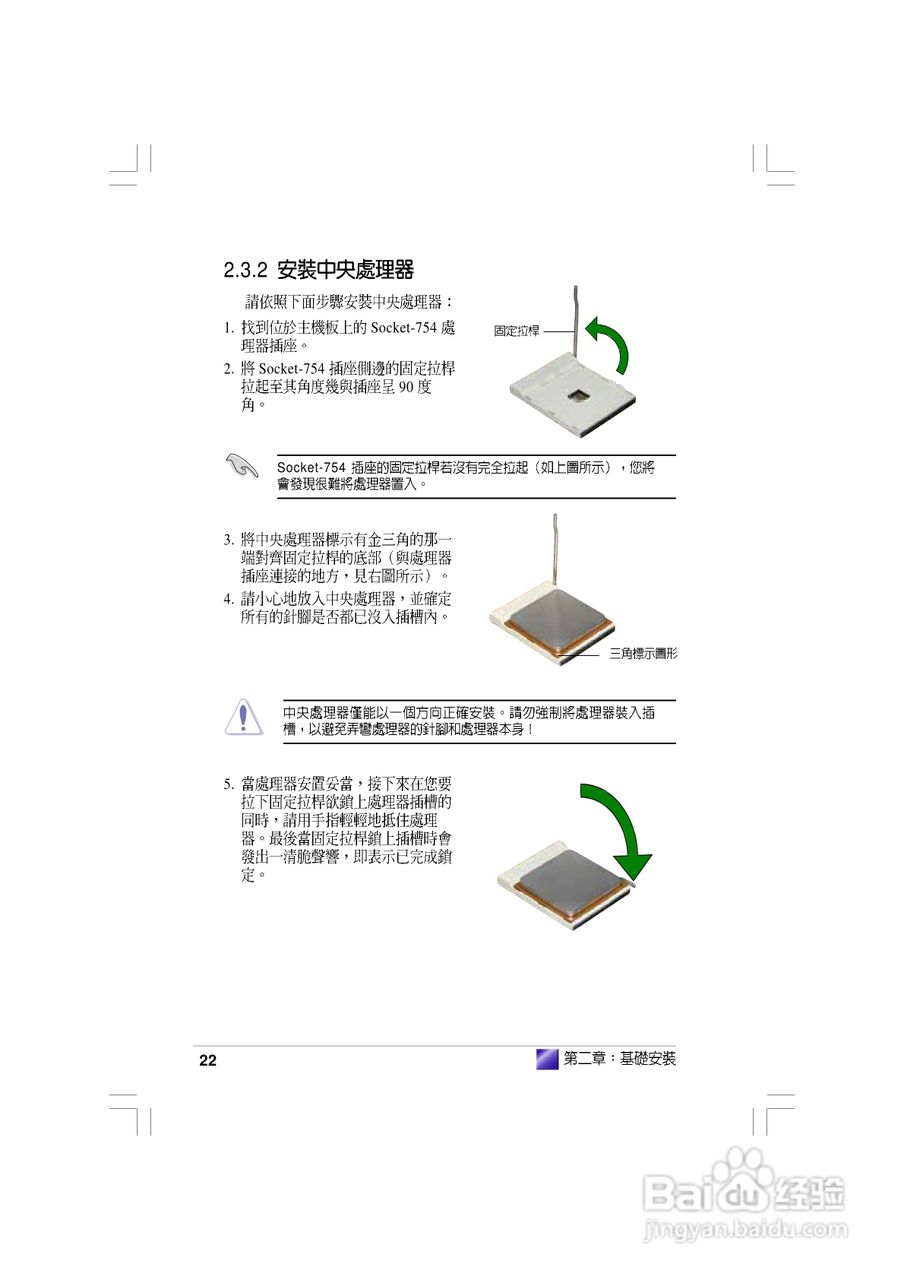 2.3.2 安裝中央處理器

請依照下面步驟安裝中央處理器：

1. 找到位於主機板上的 Socket-754 處理器插座。

2. 將 Socket-754 插座側邊的固定拉桿拉起至其角度幾與插座呈 90 度角。

固定拉桿

Socket-754 插座的固定拉桿若沒有完全拉起（如上圖所示），您將會發現很難將處理器置入。

3. 將中央處理器標示有金三角的那一端對齊固定拉桿的底部（與處理器插座連接的地方，見右圖所示）。

4. 請小心地放入中央處理器，並確定所有的針腳是否都已沒入插槽內。

三角標示圖形

中央處理器僅能以一個方向正確安裝。請勿強制將處理器裝入插槽，以避免弄彎處理器的針腳和處理器本身！

5. 當處理器安置妥當，接下來在您要拉下固定拉桿欲鎖上處理器插槽的同時，請用手指輕輕地抵住處理器。最後當固定拉桿鎖上插槽時會發出一清脆聲響，即表示已完成鎖定。

22

第二章：基礎安裝

Baidu 经验
jingyan.baidu.com