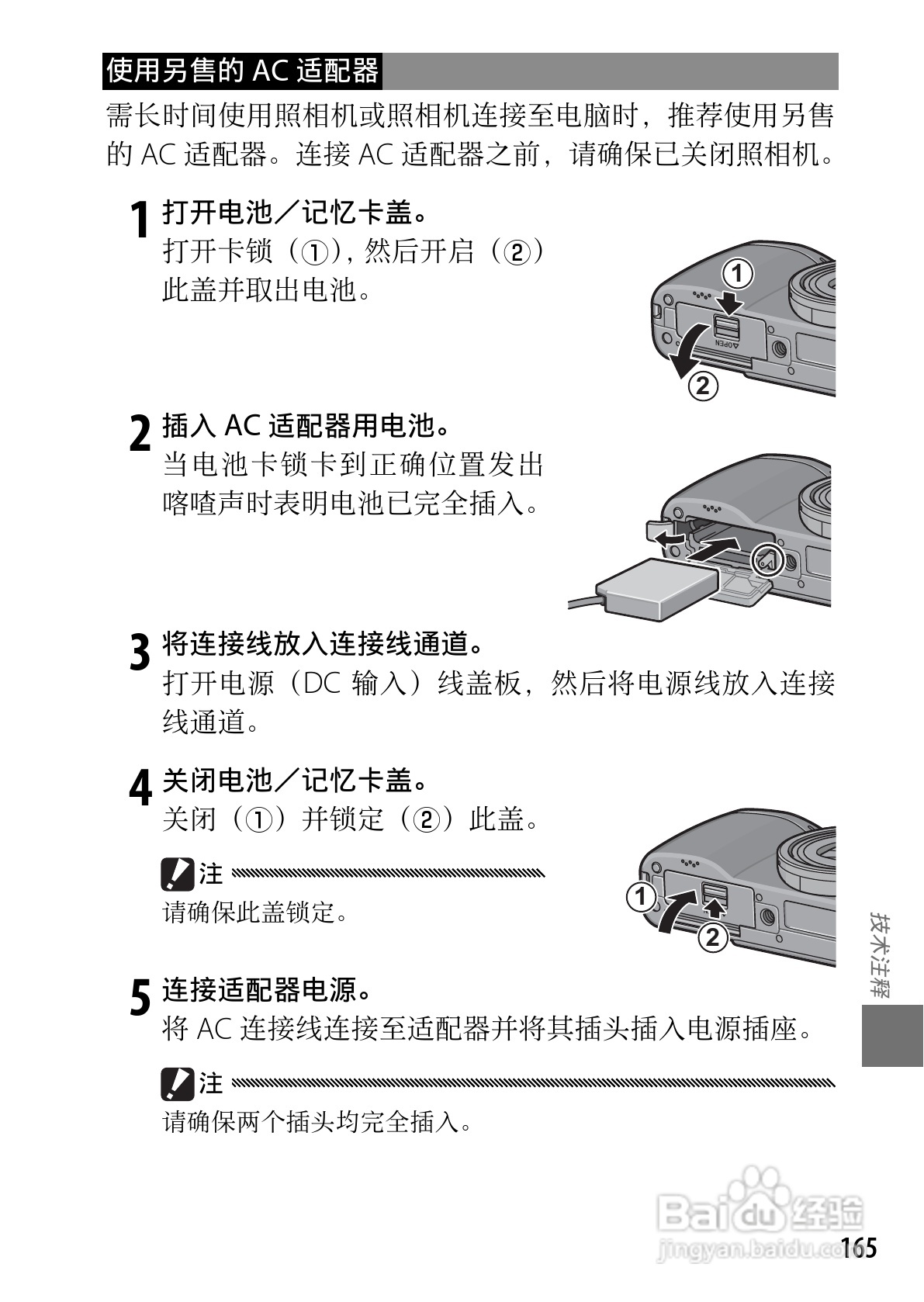 使用另售的 AC 适配器

需长时间使用照相机或照相机连接至电脑时，推荐使用另售的 AC 适配器。连接 AC 适配器之前，请确保已关闭照相机。

1 打开电池／记忆卡盖。
打开卡锁（①），然后开启（②）此盖并取出电池。

①
OPEN
②

2 插入 AC 适配器用电池。
当电池卡锁卡到正确位置发出喀喳声时表明电池已完全插入。

3 将连接线放入连接线通道。
打开电源（DC 输入）线盖板，然后将电源线放入连接线通道。

4 关闭电池／记忆卡盖。
关闭（①）并锁定（②）此盖。

注
请确保此盖锁定。

①
②

5 连接适配器电源。
将 AC 连接线连接至适配器并将其插头插入电源插座。

注
请确保两个插头均完全插入。

技术注释

Baidu 经验
jingyan.baidu.com
165