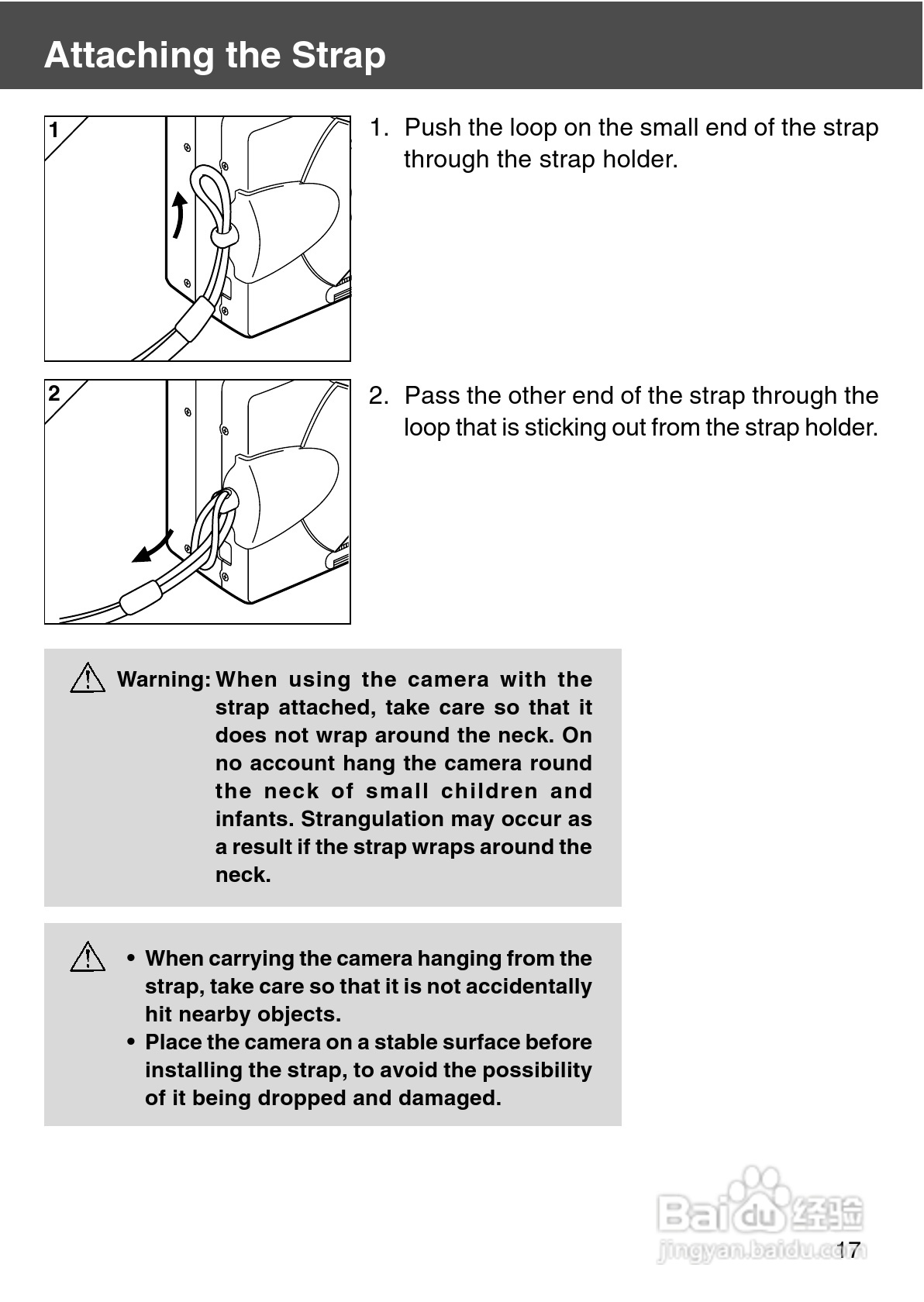 Attaching the Strap

1

1. Push the loop on the small end of the strap through the strap holder.

2

2. Pass the other end of the strap through the loop that is sticking out from the strap holder.

Warning: When using the camera with the strap attached, take care so that it does not wrap around the neck. On no account hang the camera round the neck of small children and infants. Strangulation may occur as a result if the strap wraps around the neck.

• When carrying the camera hanging from the strap, take care so that it is not accidentally hit nearby objects.
• Place the camera on a stable surface before installing the strap, to avoid the possibility of it being dropped and damaged.

Baidu 经验
jingyan.baidu.com

17