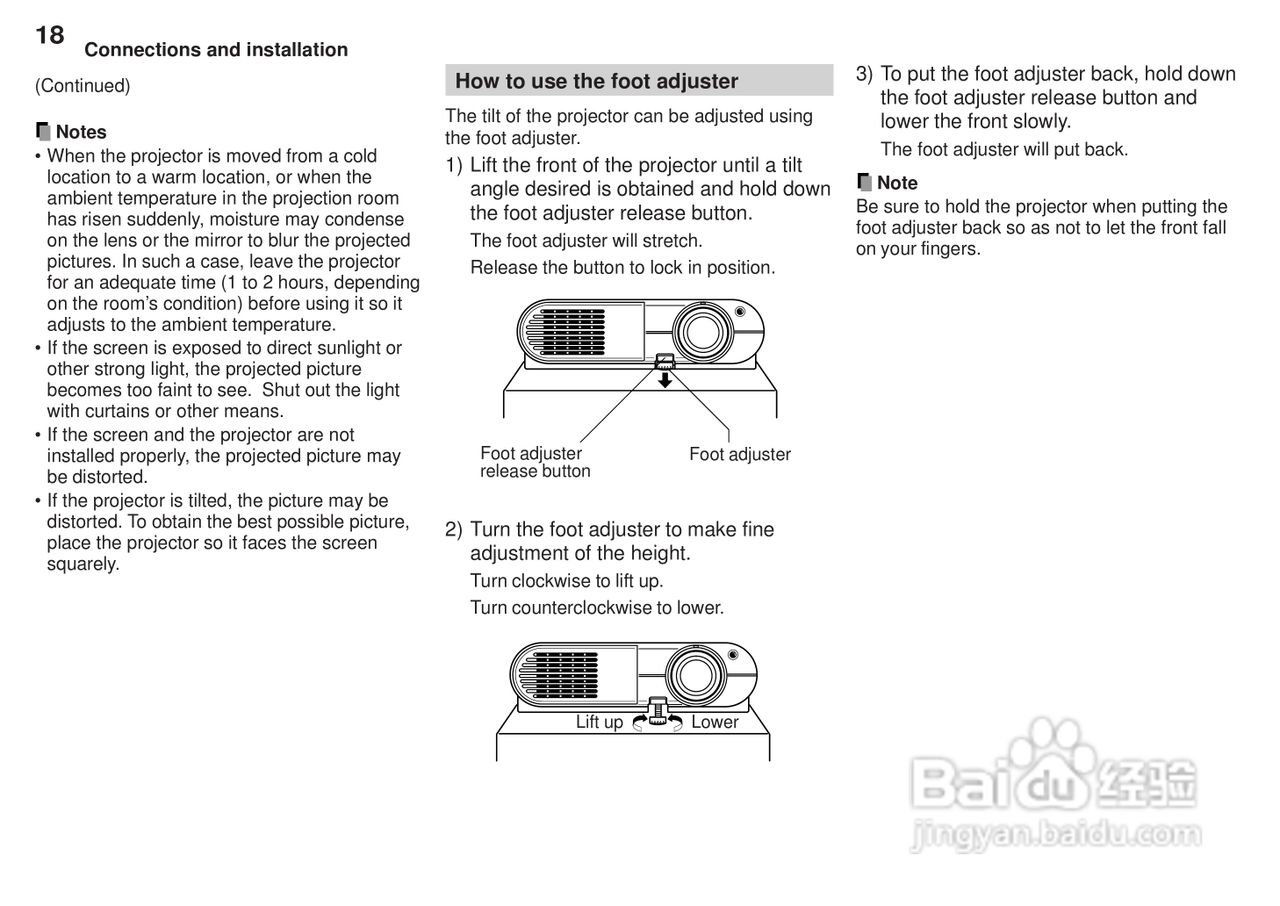 18 Connections and installation

(Continued)

Notes
• When the projector is moved from a cold location to a warm location, or when the ambient temperature in the projection room has risen suddenly, moisture may condense on the lens or the mirror to blur the projected pictures. In such a case, leave the projector for an adequate time (1 to 2 hours, depending on the room's condition) before using it so it adjusts to the ambient temperature.
• If the screen is exposed to direct sunlight or other strong light, the projected picture becomes too faint to see. Shut out the light with curtains or other means.
• If the screen and the projector are not installed properly, the projected picture may be distorted.
• If the projector is tilted, the picture may be distorted. To obtain the best possible picture, place the projector so it faces the screen squarely.

How to use the foot adjuster

The tilt of the projector can be adjusted using the foot adjuster.

1) Lift the front of the projector until a tilt angle desired is obtained and hold down the foot adjuster release button.
The foot adjuster will stretch.
Release the button to lock in position.

Foot adjuster release button
Foot adjuster

2) Turn the foot adjuster to make fine adjustment of the height.
Turn clockwise to lift up.
Turn counterclockwise to lower.

Lift up
Lower

3) To put the foot adjuster back, hold down the foot adjuster release button and lower the front slowly.
The foot adjuster will put back.

Note
Be sure to hold the projector when putting the foot adjuster back so as not to let the front fall on your fingers.

Baidu 经验
jingyan.baidu.com