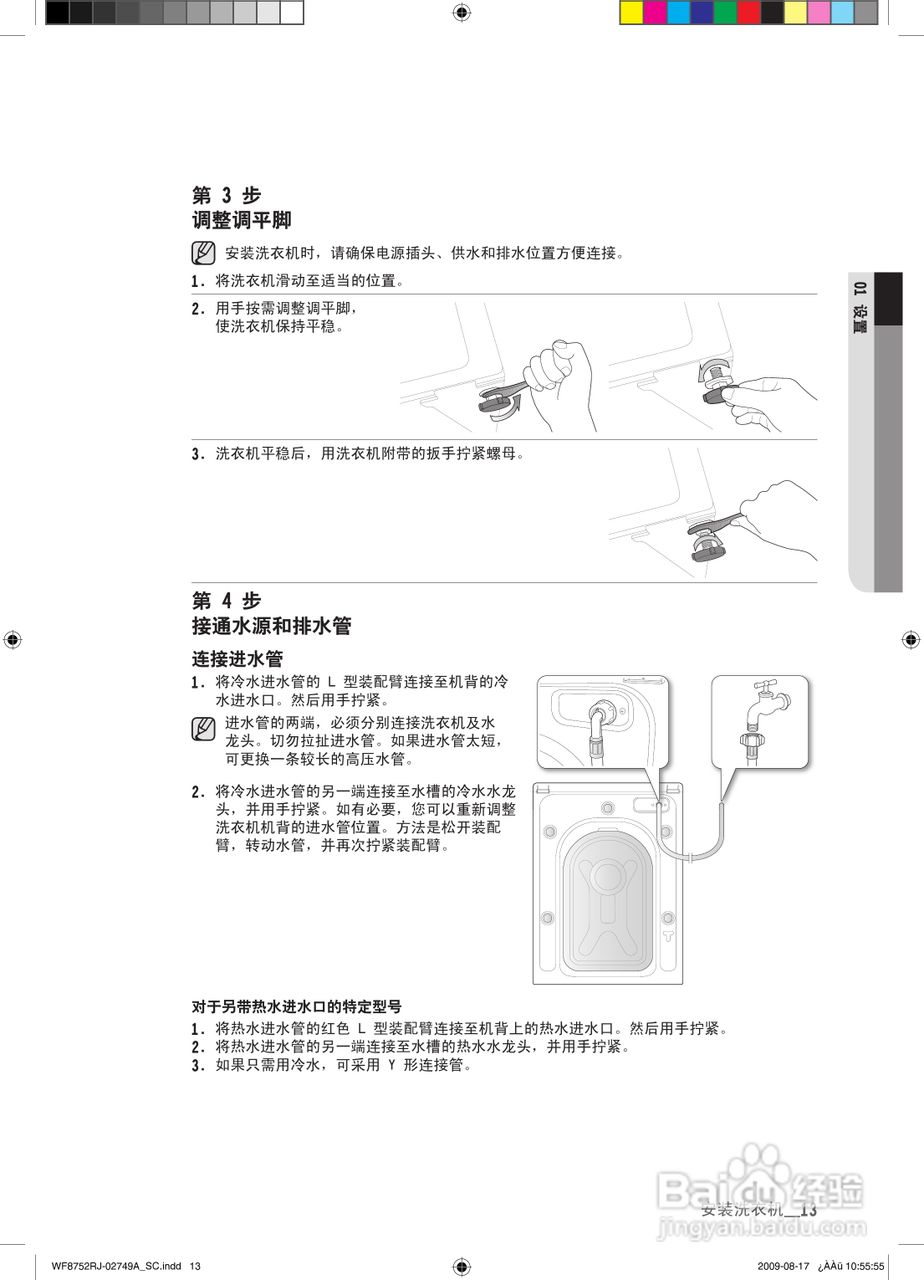 第 3 步
调整调平脚

安装洗衣机时，请确保电源插头、供水和排水位置方便连接。

1. 将洗衣机滑动至适当的位置。

2. 用手按需调整调平脚，使洗衣机保持平稳。

3. 洗衣机平稳后，用洗衣机附带的扳手拧紧螺母。

01 设置

第 4 步
接通水源和排水管

连接进水管

1. 将冷水进水管的 L 型装配臂连接至机背的冷水进水口。然后用手拧紧。

进水管的两端，必须分别连接洗衣机及水龙头。切勿拉扯进水管。如果进水管太短，可更换一条较长的高压水管。

2. 将冷水进水管的另一端连接至水槽的冷水水龙头，并用手拧紧。如有必要，您可以重新调整洗衣机机背的进水管位置。方法是松开装配臂，转动水管，并再次拧紧装配臂。

对于另带热水进水口的特定型号

1. 将热水进水管的红色 L 型装配臂连接至机背上的热水进水口。然后用手拧紧。
2. 将热水进水管的另一端连接至水槽的热水水龙头，并用手拧紧。
3. 如果只需用冷水，可采用 Y 形连接管。

安装洗衣机_13

Baidu 经验
jingyan.baidu.com

WF8752RJ-02749A_SC.indd 13

2009-08-17 ¿ÀÀü 10:55:55