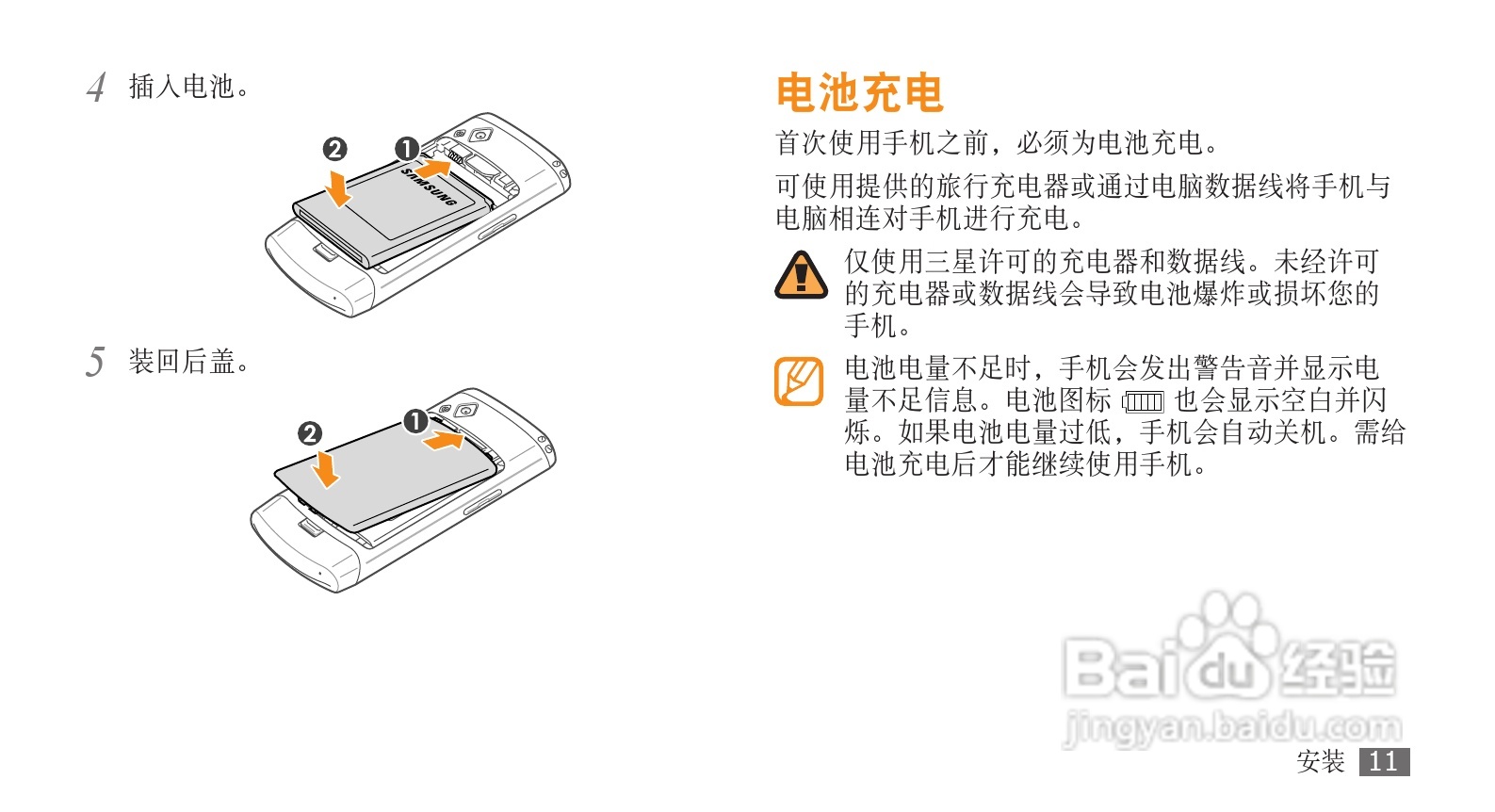 4 插入电池。

❷ ❶

SAMSUNG

5 装回后盖。

❷ ❶

电池充电

首次使用手机之前，必须为电池充电。

可使用提供的旅行充电器或通过电脑数据线将手机与电脑相连对手机进行充电。

仅使用三星许可的充电器和数据线。未经许可的充电器或数据线会导致电池爆炸或损坏您的手机。

电池电量不足时，手机会发出警告音并显示电量不足信息。电池图标 也会显示空白并闪烁。如果电池电量过低，手机会自动关机。需给电池充电后才能继续使用手机。

Baidu经验
jingyan.baidu.com

安装 11