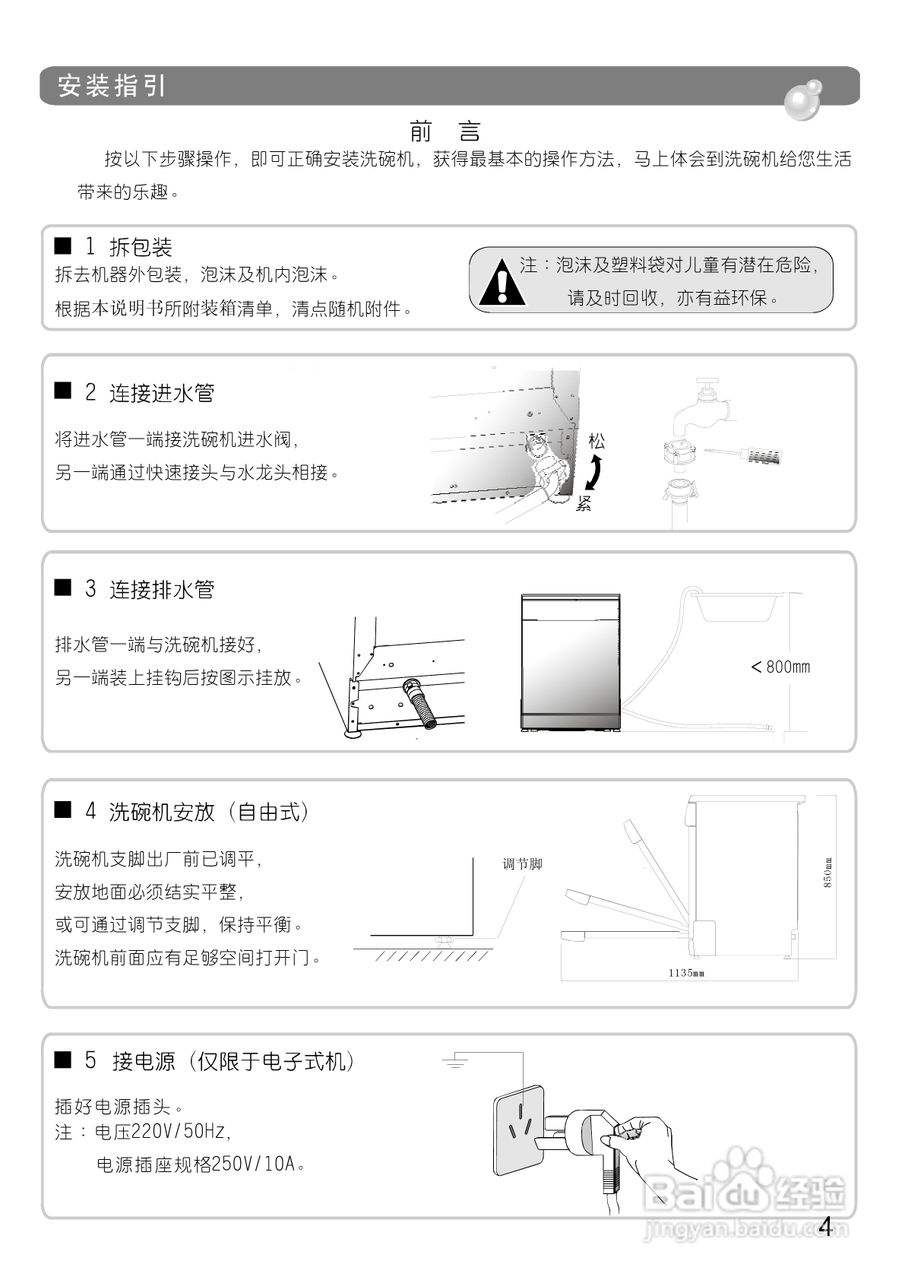 安装指引

前 言

按以下步骤操作，即可正确安装洗碗机，获得最基本的操作方法，马上体会到洗碗机给您生活带来的乐趣。

■ 1 拆包装

拆去机器外包装，泡沫及机内泡沫。

根据本说明书所附装箱清单，清点随机附件。

注：泡沫及塑料袋对儿童有潜在危险，请及时回收，亦有益环保。

■ 2 连接进水管

将进水管一端接洗碗机进水阀，

另一端通过快速接头与水龙头相接。

松

紧

■ 3 连接排水管

排水管一端与洗碗机接好，

另一端装上挂钩后按图示挂放。

＜800mm

■ 4 洗碗机安放（自由式）

洗碗机支脚出厂前已调平，

安放地面必须结实平整，

或可通过调节支脚，保持平衡。

洗碗机前面应有足够空间打开门。

调节脚

850mm

1135mm

■ 5 接电源（仅限于电子式机）

插好电源插头。

注：电压220V/50Hz，

电源插座规格250V/10A。

Baidu经验
jingyan.baidu.com

4