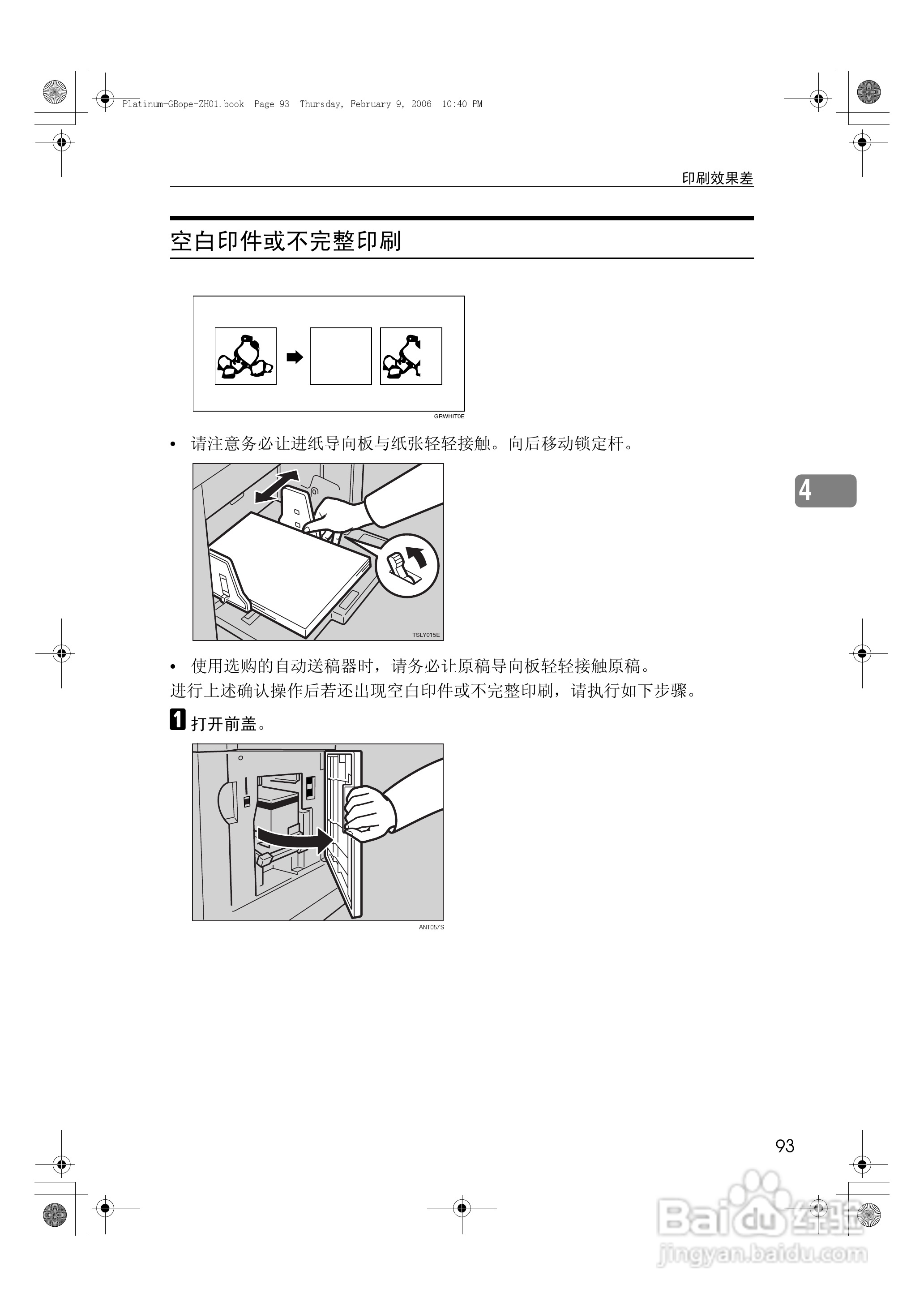 Platinum-GBope-ZH01.book Page 93 Thursday, February 9, 2006 10:40 PM

印刷效果差

空白印件或不完整印刷

GRWHIT0E

• 请注意务必让进纸导向板与纸张轻轻接触。向后移动锁定杆。

TSLY015E

4

• 使用选购的自动送稿器时，请务必让原稿导向板轻轻接触原稿。

进行上述确认操作后若还出现空白印件或不完整印刷，请执行如下步骤。

1 打开前盖。

ANT057S

93

Baidu 经验
jingyan.baidu.com