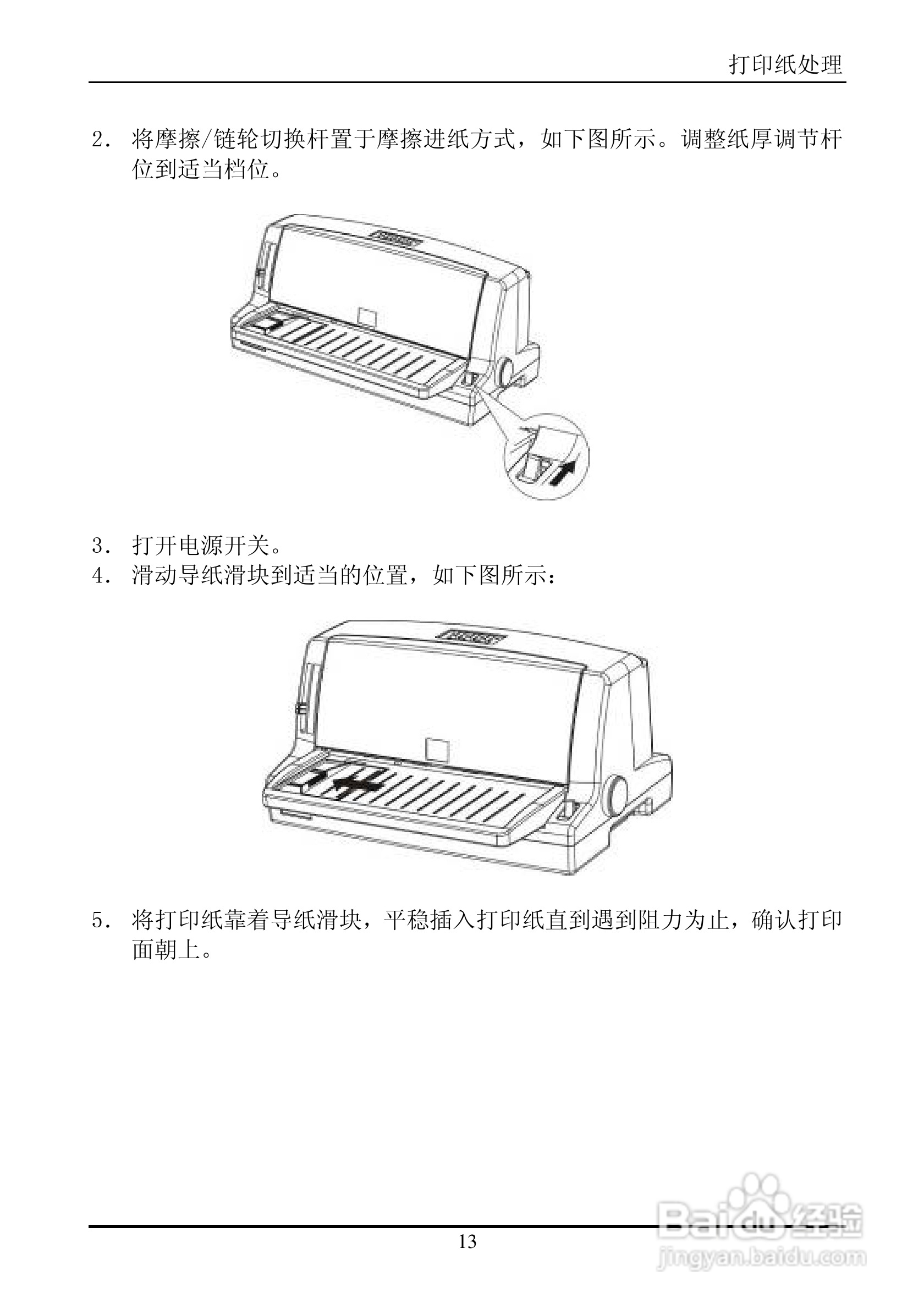 打印纸处理

2. 将摩擦/链轮切换杆置于摩擦进纸方式，如下图所示。调整纸厚调节杆位到适当档位。

3. 打开电源开关。
4. 滑动导纸滑块到适当的位置，如下图所示：

5. 将打印纸靠着导纸滑块，平稳插入打印纸直到遇到阻力为止，确认打印面朝上。

13

Baidu 经验
jingyan.baidu.com