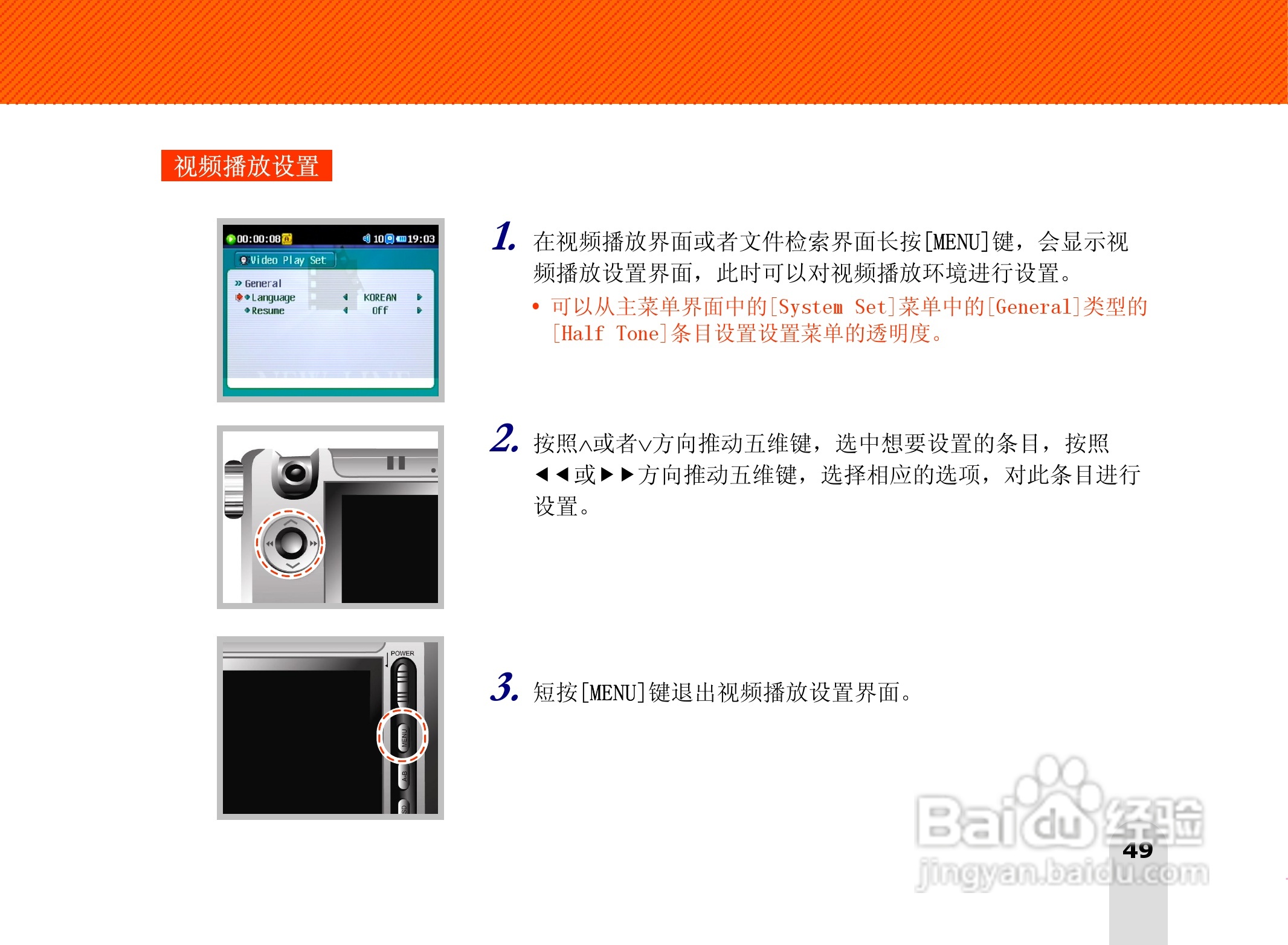 视频播放设置

00:00:08 10 19:03
Video Play Set
General
Language KOREAN
Resume Off

1. 在视频播放界面或者文件检索界面长按[MENU]键，会显示视频播放设置界面，此时可以对视频播放环境进行设置。

• 可以从主菜单界面中的[System Set]菜单中的[General]类型的[Half Tone]条目设置设置菜单的透明度。

2. 按照∧或者∨方向推动五维键，选中想要设置的条目，按照◄◄或►►方向推动五维键，选择相应的选项，对此条目进行设置。

POWER
MENU
A-B
SD

3. 短按[MENU]键退出视频播放设置界面。

Baidu经验
jingyan.baidu.com

49