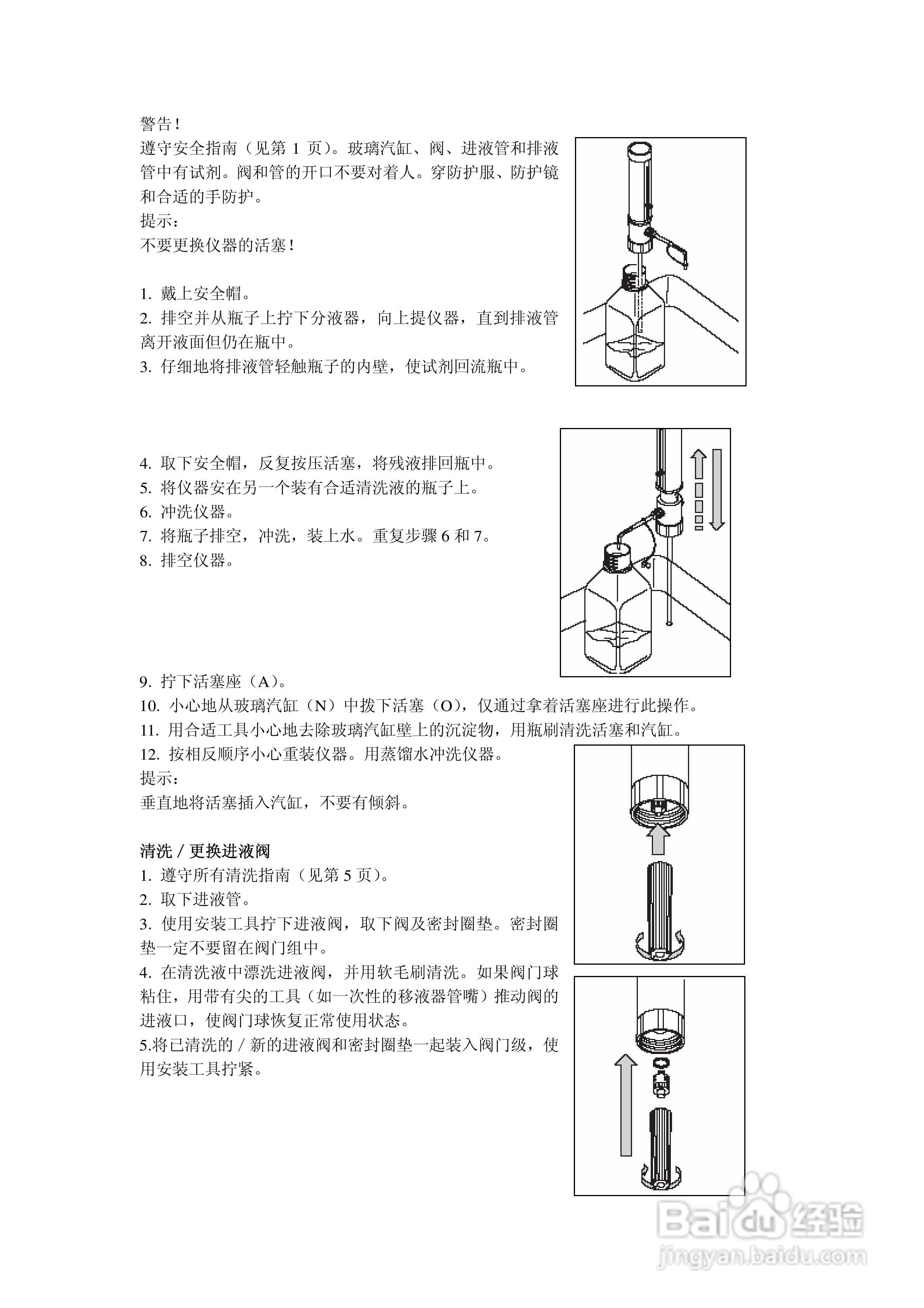 警告！
遵守安全指南（见第 1 页）。玻璃汽缸、阀、进液管和排液管中有试剂。阀和管的开口不要对着人。穿防护服、防护镜和合适的手防护。
提示：
不要更换仪器的活塞！

1. 戴上安全帽。
2. 排空并从瓶子上拧下分液器，向上提仪器，直到排液管离开液面但仍在瓶中。
3. 仔细地将排液管轻触瓶子的内壁，使试剂回流瓶中。

4. 取下安全帽，反复按压活塞，将残液排回瓶中。
5. 将仪器安在另一个装有合适清洗液的瓶子上。
6. 冲洗仪器。
7. 将瓶子排空，冲洗，装上水。重复步骤 6 和 7。
8. 排空仪器。

9. 拧下活塞座（A）。
10. 小心地从玻璃汽缸（N）中拨下活塞（O），仅通过拿着活塞座进行此操作。
11. 用合适工具小心地去除玻璃汽缸壁上的沉淀物，用瓶刷清洗活塞和汽缸。
12. 按相反顺序小心重装仪器。用蒸馏水冲洗仪器。
提示：
垂直地将活塞插入汽缸，不要有倾斜。

清洗 / 更换进液阀
1. 遵守所有清洗指南（见第 5 页）。
2. 取下进液管。
3. 使用安装工具拧下进液阀，取下阀及密封圈垫。密封圈垫一定不要留在阀门组中。
4. 在清洗液中漂洗进液阀，并用软毛刷清洗。如果阀门球粘住，用带有尖的工具（如一次性的移液器管嘴）推动阀的进液口，使阀门球恢复正常使用状态。
5.将已清洗的 / 新的进液阀和密封圈垫一起装入阀门级，使用安装工具拧紧。

Baidu 经验
jingyan.baidu.com