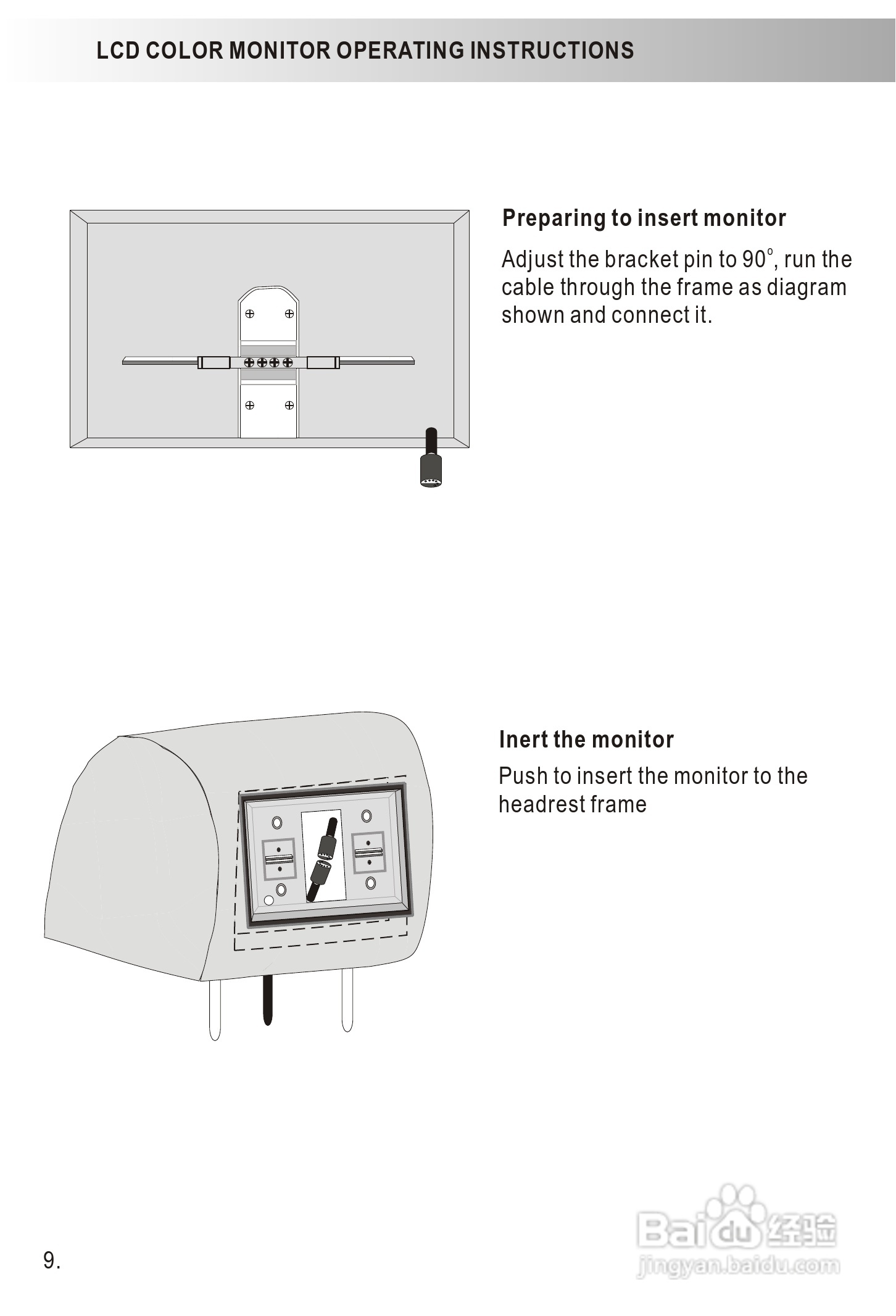 LCD COLOR MONITOR OPERATING INSTRUCTIONS

Preparing to insert monitor

Adjust the bracket pin to 90°, run the cable through the frame as diagram shown and connect it.

Inert the monitor

Push to insert the monitor to the headrest frame

9.

Baidu 经验
jingyan.baidu.com