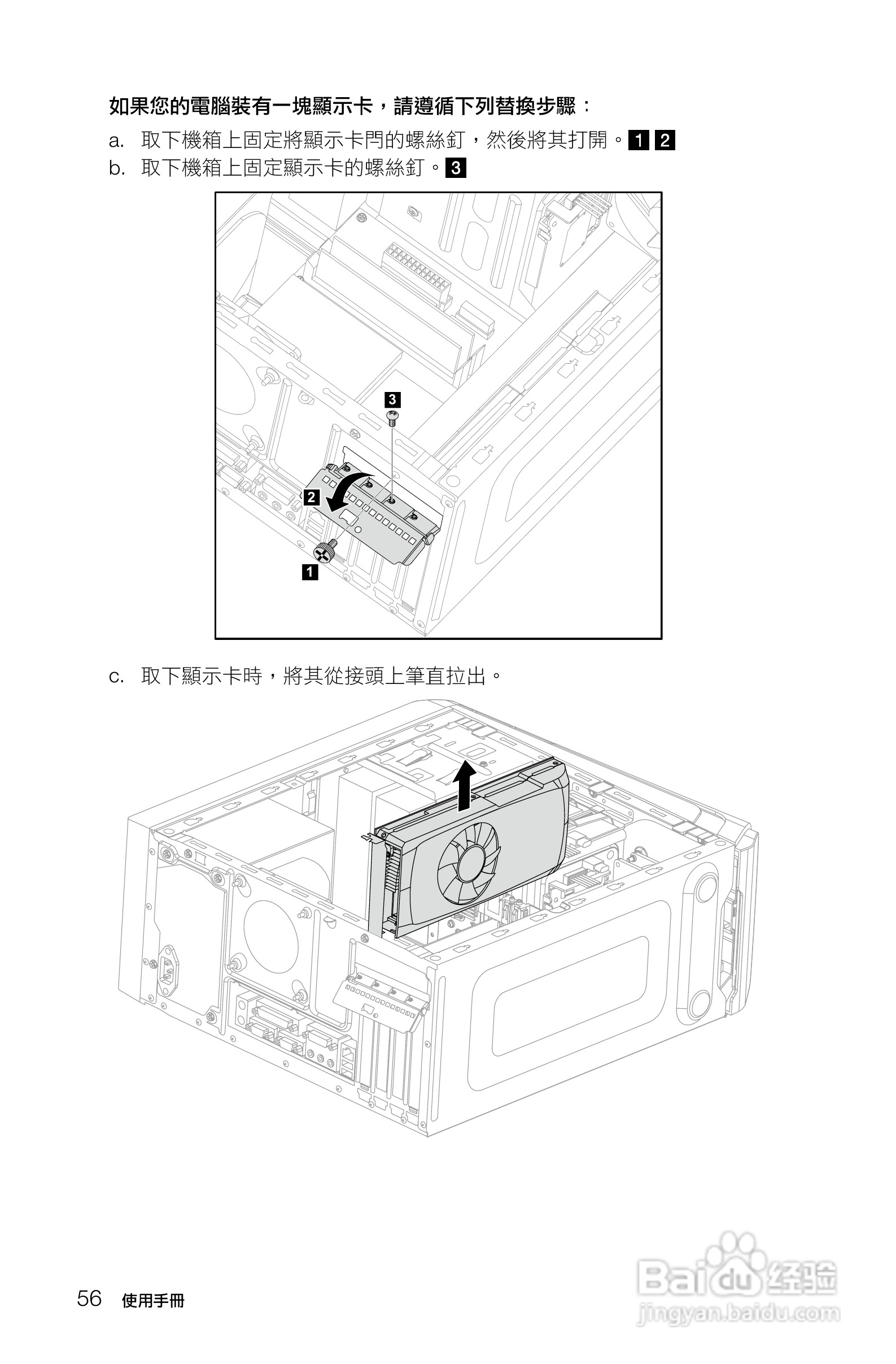 如果您的電腦裝有一塊顯示卡，請遵循下列替換步驟：

a. 取下機箱上固定將顯示卡門的螺絲釘，然後將其打開。1 2

b. 取下機箱上固定顯示卡的螺絲釘。3

3

2

1

c. 取下顯示卡時，將其從接頭上筆直拉出。

56 使用手冊

Baidu 经验
jingyan.baidu.com