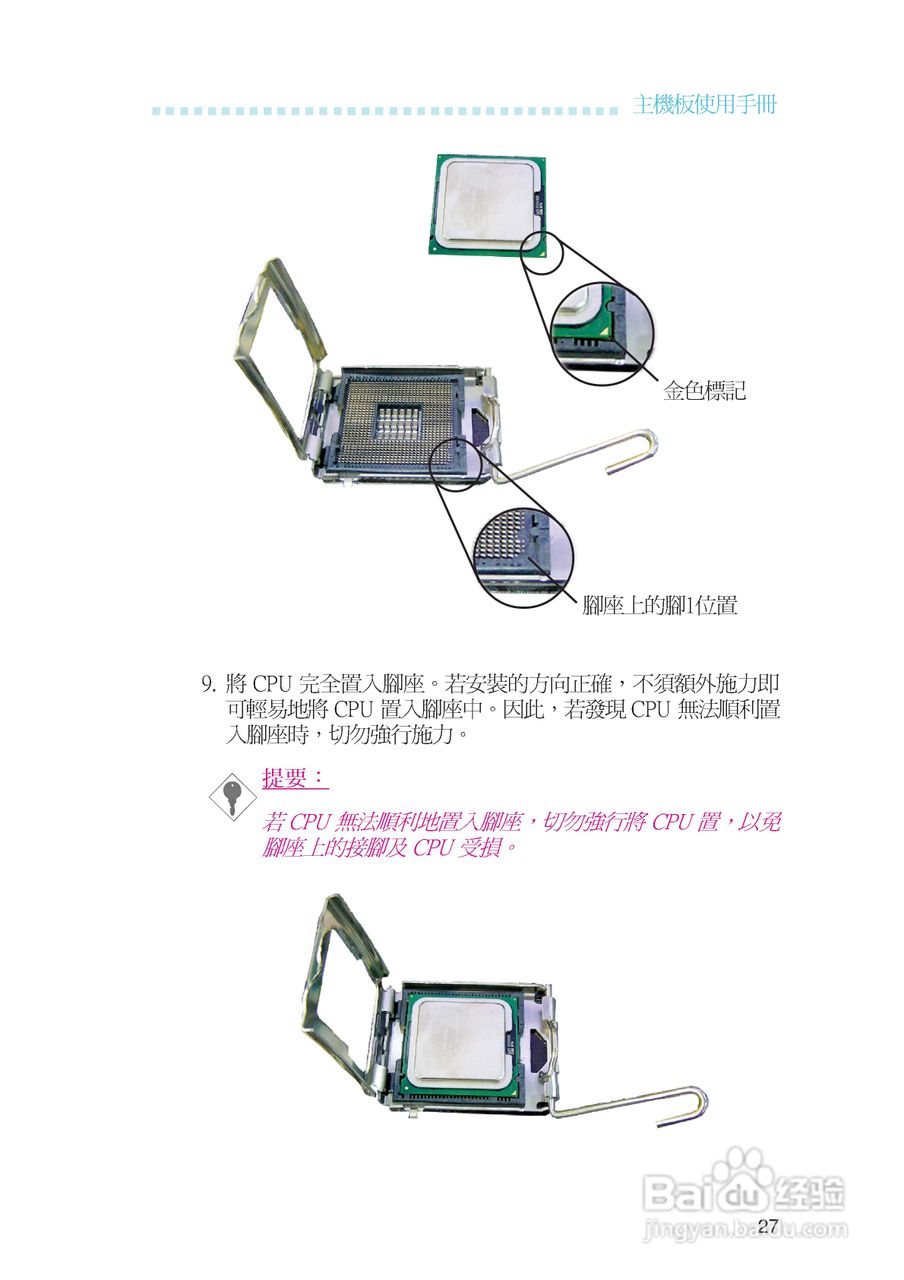 主機板使用手冊

金色標記

腳座上的腳1位置

9. 將 CPU 完全置入腳座。若安裝的方向正確，不須額外施力即可輕易地將 CPU 置入腳座中。因此，若發現 CPU 無法順利置入腳座時，切勿強行施力。

提要：

若 CPU 無法順利地置入腳座，切勿強行將 CPU 置，以免腳座上的接腳及 CPU 受損。

Baidu 经验
jingyan.baidu.com

27