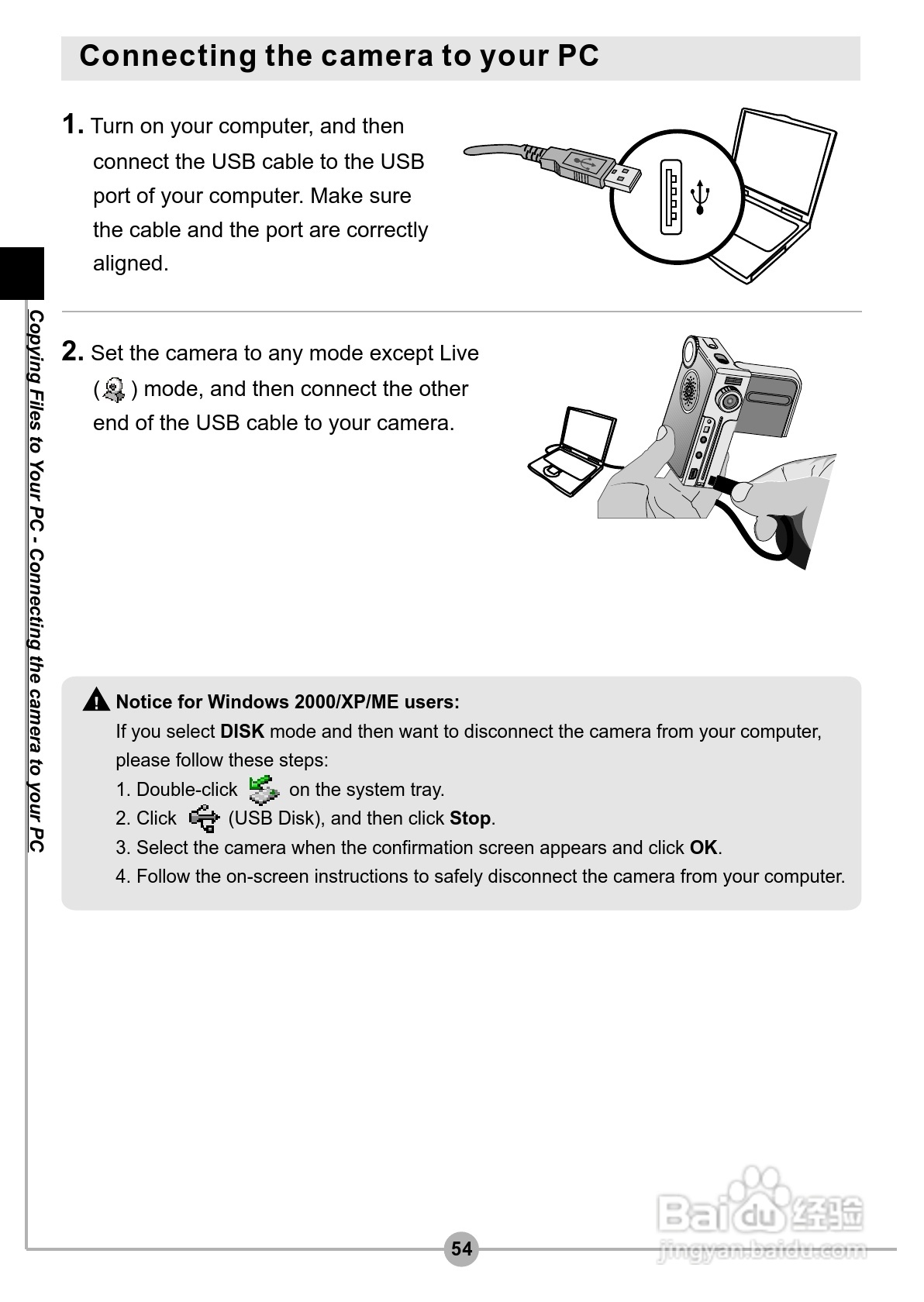 Connecting the camera to your PC

1. Turn on your computer, and then connect the USB cable to the USB port of your computer. Make sure the cable and the port are correctly aligned.

2. Set the camera to any mode except Live ( ) mode, and then connect the other end of the USB cable to your camera.

Copying Files to Your PC - Connecting the camera to your PC

Notice for Windows 2000/XP/ME users:
If you select DISK mode and then want to disconnect the camera from your computer, please follow these steps:
1. Double-click on the system tray.
2. Click (USB Disk), and then click Stop.
3. Select the camera when the confirmation screen appears and click OK.
4. Follow the on-screen instructions to safely disconnect the camera from your computer.

54

Baidu经验
jingyan.baidu.com