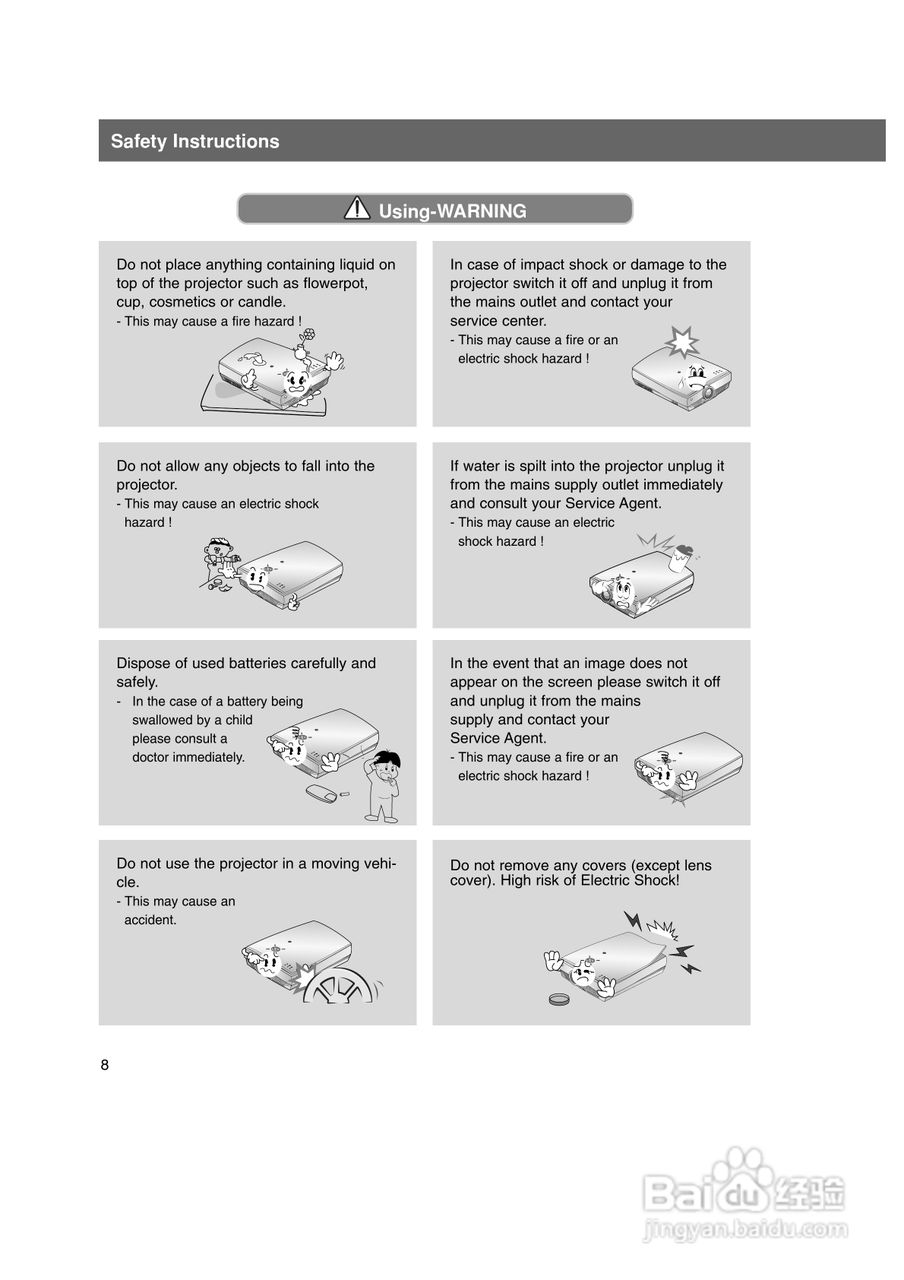 Safety Instructions

Using-WARNING

Do not place anything containing liquid on top of the projector such as flowerpot, cup, cosmetics or candle.
- This may cause a fire hazard !

In case of impact shock or damage to the projector switch it off and unplug it from the mains outlet and contact your service center.
- This may cause a fire or an electric shock hazard !

Do not allow any objects to fall into the projector.
- This may cause an electric shock hazard !

If water is spilt into the projector unplug it from the mains supply outlet immediately and consult your Service Agent.
- This may cause an electric shock hazard !

Dispose of used batteries carefully and safely.
- In the case of a battery being swallowed by a child please consult a doctor immediately.

In the event that an image does not appear on the screen please switch it off and unplug it from the mains supply and contact your Service Agent.
- This may cause a fire or an electric shock hazard !

Do not use the projector in a moving vehicle.
- This may cause an accident.

Do not remove any covers (except lens cover). High risk of Electric Shock!

8

Baidu经验
jingyan.baidu.com