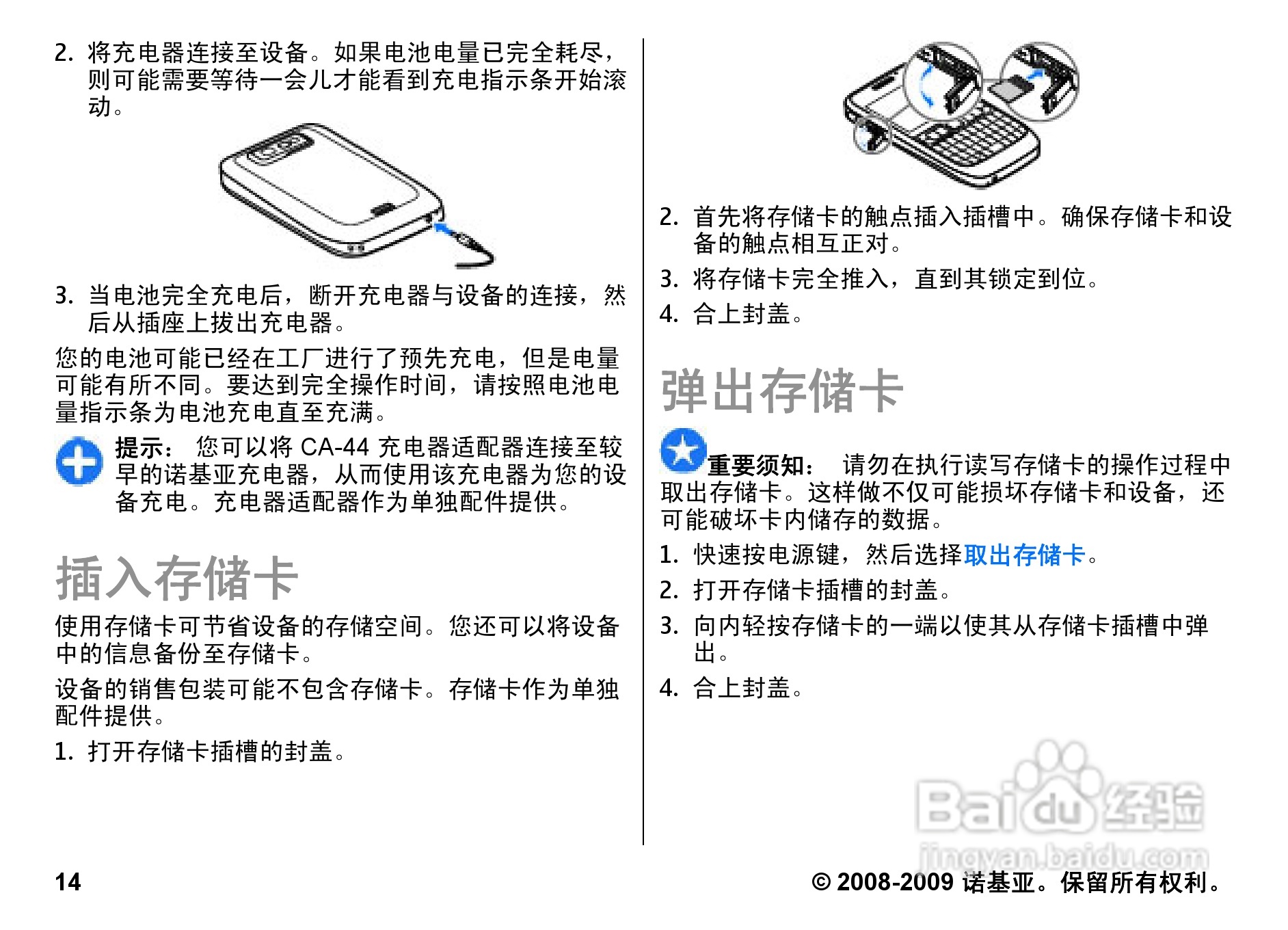 2. 将充电器连接至设备。如果电池电量已完全耗尽，则可能需要等待一会儿才能看到充电指示条开始滚动。

3. 当电池完全充电后，断开充电器与设备的连接，然后从插座上拔出充电器。

您的电池可能已经在工厂进行了预先充电，但是电量可能有所不同。要达到完全操作时间，请按照电池电量指示条为电池充电直至充满。

提示： 您可以将 CA-44 充电器适配器连接至较早的诺基亚充电器，从而使用该充电器为您的设备充电。充电器适配器作为单独配件提供。

插入存储卡

使用存储卡可节省设备的存储空间。您还可以将设备中的信息备份至存储卡。

设备的销售包装可能不包含存储卡。存储卡作为单独配件提供。

1. 打开存储卡插槽的封盖。

2. 首先将存储卡的触点插入插槽中。确保存储卡和设备的触点相互正对。

3. 将存储卡完全推入，直到其锁定到位。

4. 合上封盖。

弹出存储卡

重要须知： 请勿在执行读写存储卡的操作过程中取出存储卡。这样做不仅可能损坏存储卡和设备，还可能破坏卡内储存的数据。

1. 快速按电源键，然后选择取出存储卡。

2. 打开存储卡插槽的封盖。

3. 向内轻按存储卡的一端以使其从存储卡插槽中弹出。

4. 合上封盖。

Baidu 经验
jingyan.baidu.com

14

© 2008-2009 诺基亚。保留所有权利。