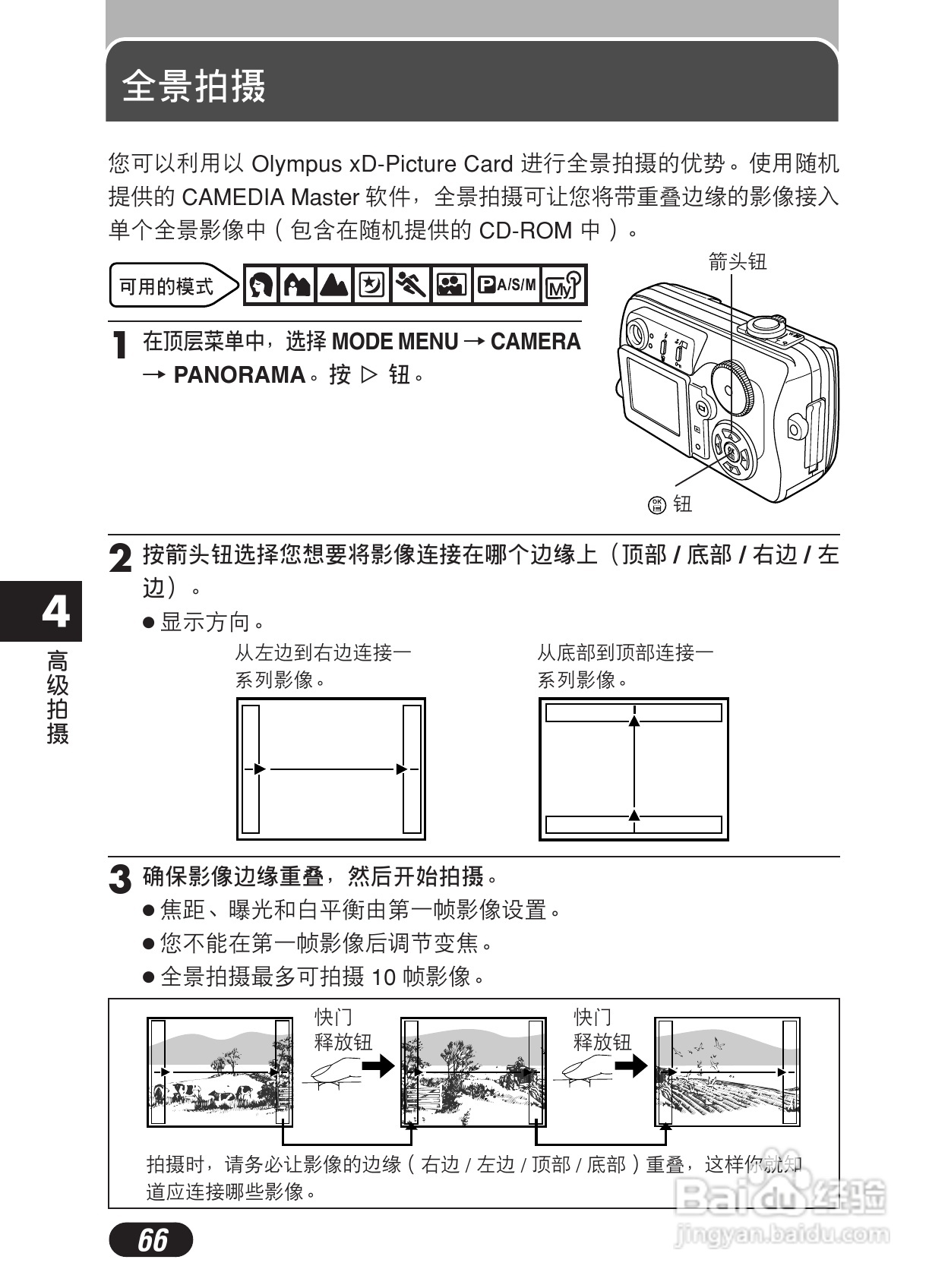 全景拍摄

您可以利用以 Olympus xD-Picture Card 进行全景拍摄的优势。使用随机提供的 CAMEDIA Master 软件，全景拍摄可让您将带重叠边缘的影像接入单个全景影像中（包含在随机提供的 CD-ROM 中）。

可用的模式 P A/S/M My

箭头钮

1 在顶层菜单中，选择 MODE MENU → CAMERA → PANORAMA。按 ▷ 钮。

OK 钮

2 按箭头钮选择您想要将影像连接在哪个边缘上（顶部 / 底部 / 右边 / 左边）。

● 显示方向。

从左边到右边连接一系列影像。

从底部到顶部连接一系列影像。

3 确保影像边缘重叠，然后开始拍摄。

● 焦距、曝光和白平衡由第一帧影像设置。

● 您不能在第一帧影像后调节变焦。

● 全景拍摄最多可拍摄 10 帧影像。

快门释放钮

快门释放钮

拍摄时，请务必让影像的边缘（右边 / 左边 / 顶部 / 底部）重叠，这样你就知道应连接哪些影像。

4
高级拍摄

66

Baidu 经验
jingyan.baidu.com