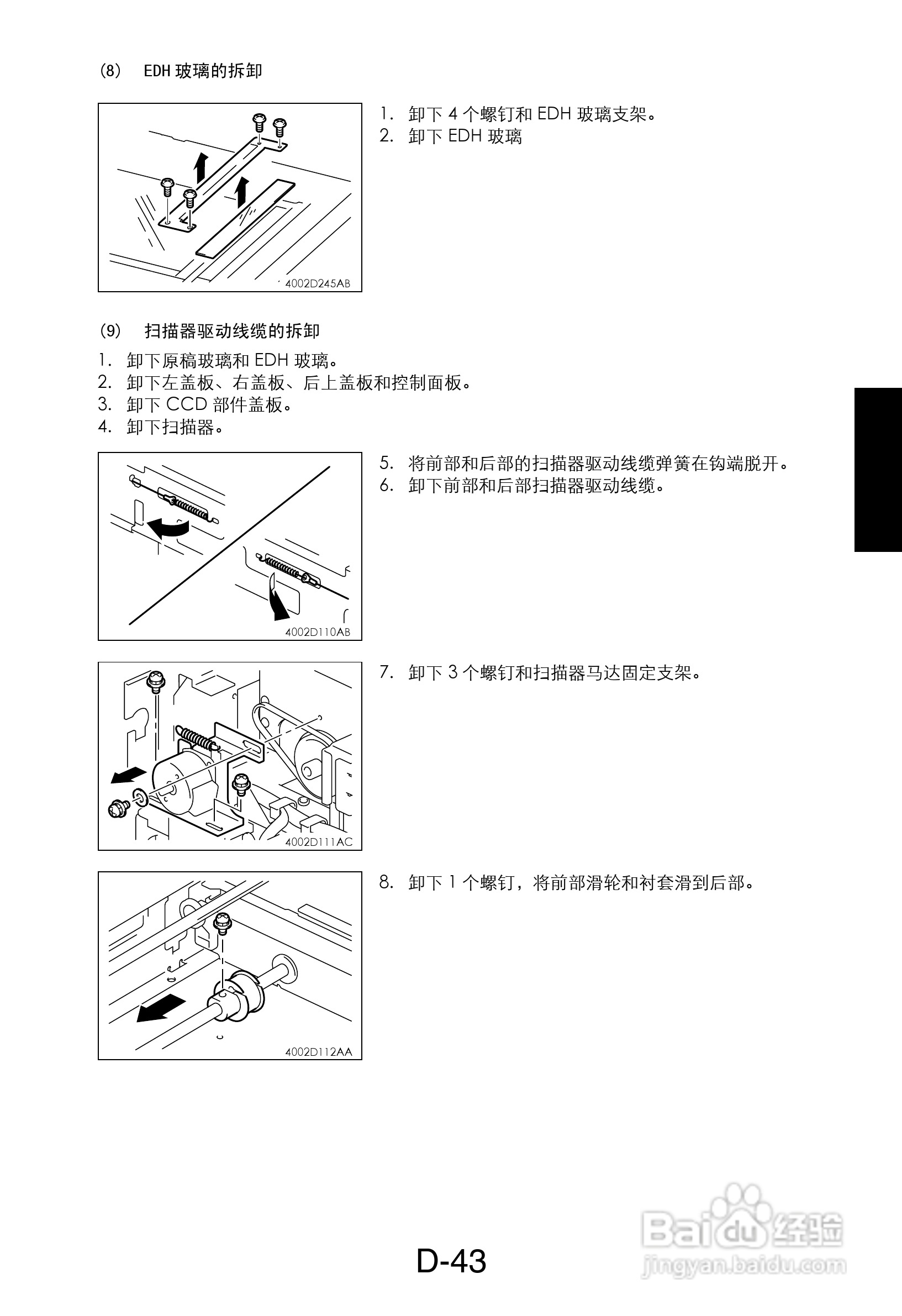 (8)　EDH 玻璃的拆卸

4002D245AB

1. 卸下 4 个螺钉和 EDH 玻璃支架。
2. 卸下 EDH 玻璃

(9)　扫描器驱动线缆的拆卸

1. 卸下原稿玻璃和 EDH 玻璃。
2. 卸下左盖板、右盖板、后上盖板和控制面板。
3. 卸下 CCD 部件盖板。
4. 卸下扫描器。

4002D110AB

5. 将前部和后部的扫描器驱动线缆弹簧在钩端脱开。
6. 卸下前部和后部扫描器驱动线缆。

4002D111AC

7. 卸下 3 个螺钉和扫描器马达固定支架。

4002D112AA

8. 卸下 1 个螺钉，将前部滑轮和衬套滑到后部。

D-43

Baidu 经验
jingyan.baidu.com