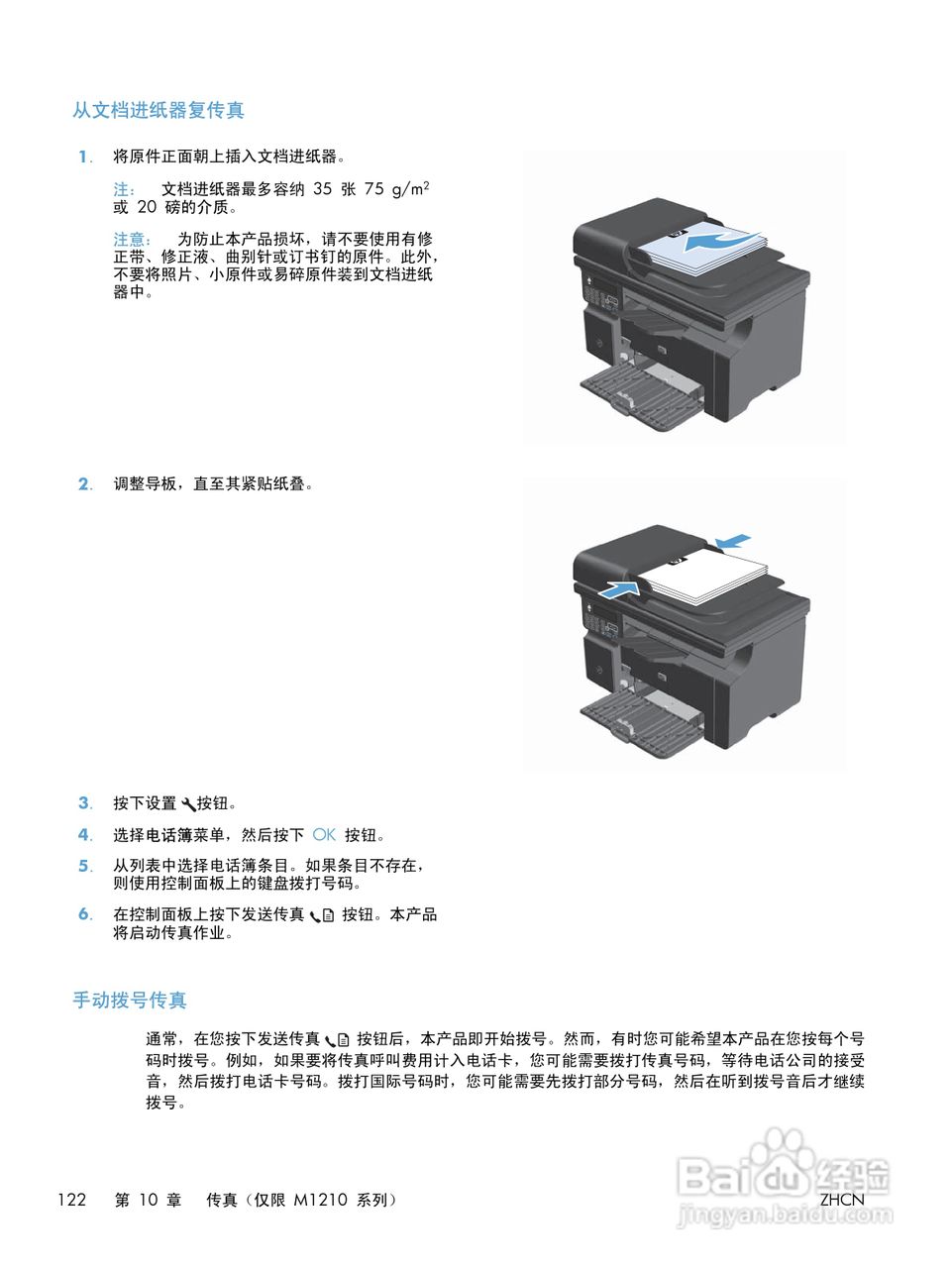 从文档进纸器复传真

1. 将原件正面朝上插入文档进纸器。

注： 文档进纸器最多容纳 35 张 75 g/m$^2$ 或 20 磅的介质。

注意： 为防止本产品损坏，请不要使用有修正带、修正液、曲别针或订书钉的原件。此外，不要将照片、小原件或易碎原件装到文档进纸器中。

2. 调整导板，直至其紧贴纸叠。

3. 按下设置 按钮。

4. 选择电话簿菜单，然后按下 OK 按钮。

5. 从列表中选择电话簿条目。如果条目不存在，则使用控制面板上的键盘拨打号码。

6. 在控制面板上按下发送传真 按钮。本产品将启动传真作业。

手动拨号传真

通常，在您按下发送传真 按钮后，本产品即开始拨号。然而，有时您可能希望本产品在您按每个号码时拨号。例如，如果要将传真呼叫费用计入电话卡，您可能需要拨打传真号码，等待电话公司的接受音，然后拨打电话卡号码。拨打国际号码时，您可能需要先拨打部分号码，然后在听到拨号音后才继续拨号。

122 第 10 章 传真（仅限 M1210 系列） ZHCN

Baidu 经验
jingyan.baidu.com