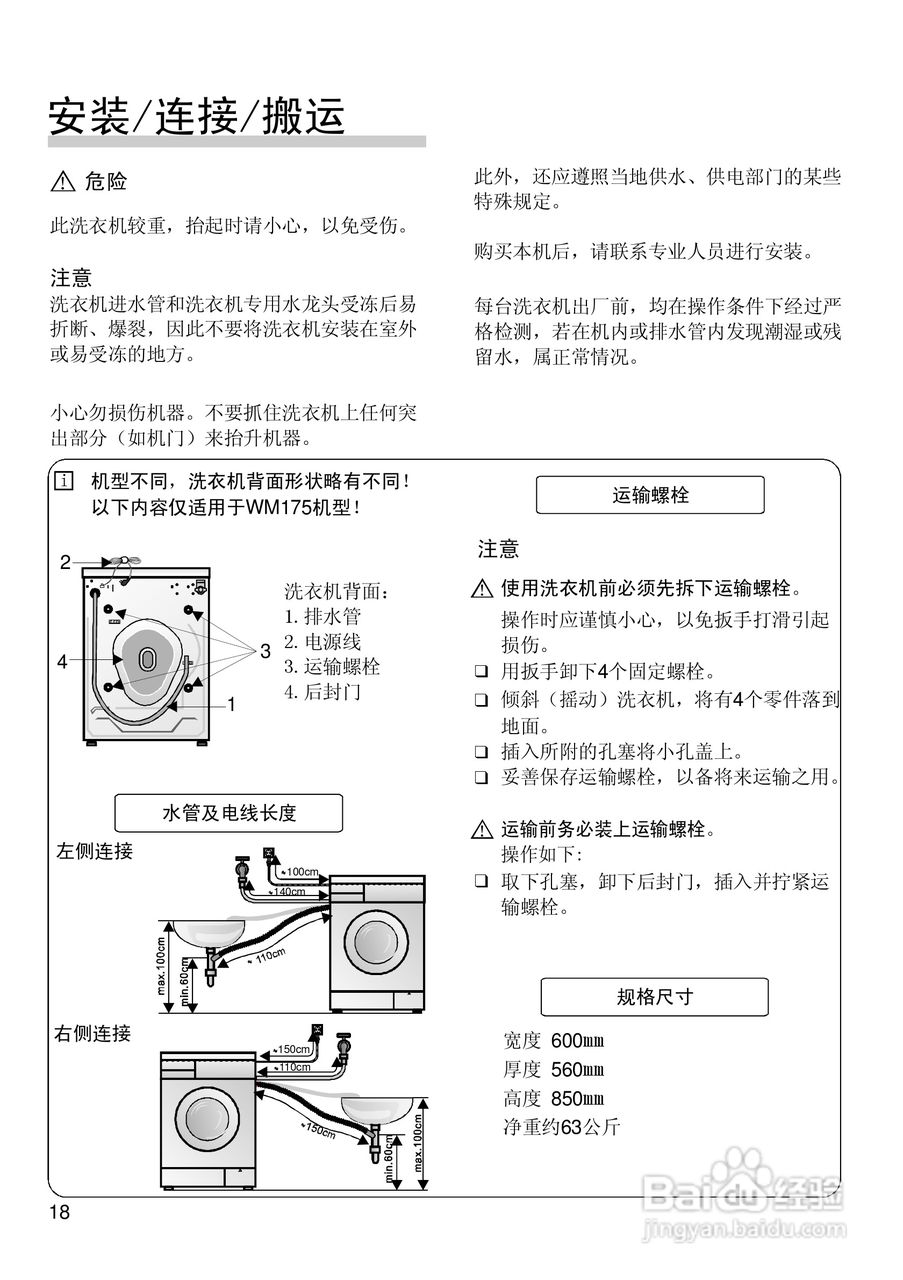 安装/连接/搬运

⚠ 危险

此洗衣机较重，抬起时请小心，以免受伤。

注意
洗衣机进水管和洗衣机专用水龙头受冻后易折断、爆裂，因此不要将洗衣机安装在室外或易受冻的地方。

小心勿损伤机器。不要抓住洗衣机上任何突出部分（如机门）来抬升机器。

此外，还应遵照当地供水、供电部门的某些特殊规定。

购买本机后，请联系专业人员进行安装。

每台洗衣机出厂前，均在操作条件下经过严格检测，若在机内或排水管内发现潮湿或残留水，属正常情况。

i 机型不同，洗衣机背面形状略有不同！以下内容仅适用于WM175机型！

2
4
3
1

洗衣机背面：
1. 排水管
2. 电源线
3. 运输螺栓
4. 后封门

水管及电线长度

左侧连接

≈100cm
≈140cm
≈110cm
max.100cm
min.60cm

右侧连接

≈150cm
≈110cm
≈150cm
min.60cm
max.100cm

运输螺栓

注意

⚠ 使用洗衣机前必须先拆下运输螺栓。
操作时应谨慎小心，以免扳手打滑引起损伤。
❑ 用扳手卸下4个固定螺栓。
❑ 倾斜（摇动）洗衣机，将有4个零件落到地面。
❑ 插入所附的孔塞将小孔盖上。
❑ 妥善保存运输螺栓，以备将来运输之用。

⚠ 运输前务必装上运输螺栓。
操作如下：
❑ 取下孔塞，卸下后封门，插入并拧紧运输螺栓。

规格尺寸

宽度 600㎜
厚度 560㎜
高度 850㎜
净重约63公斤

18

Baidu 经验
jingyan.baidu.com