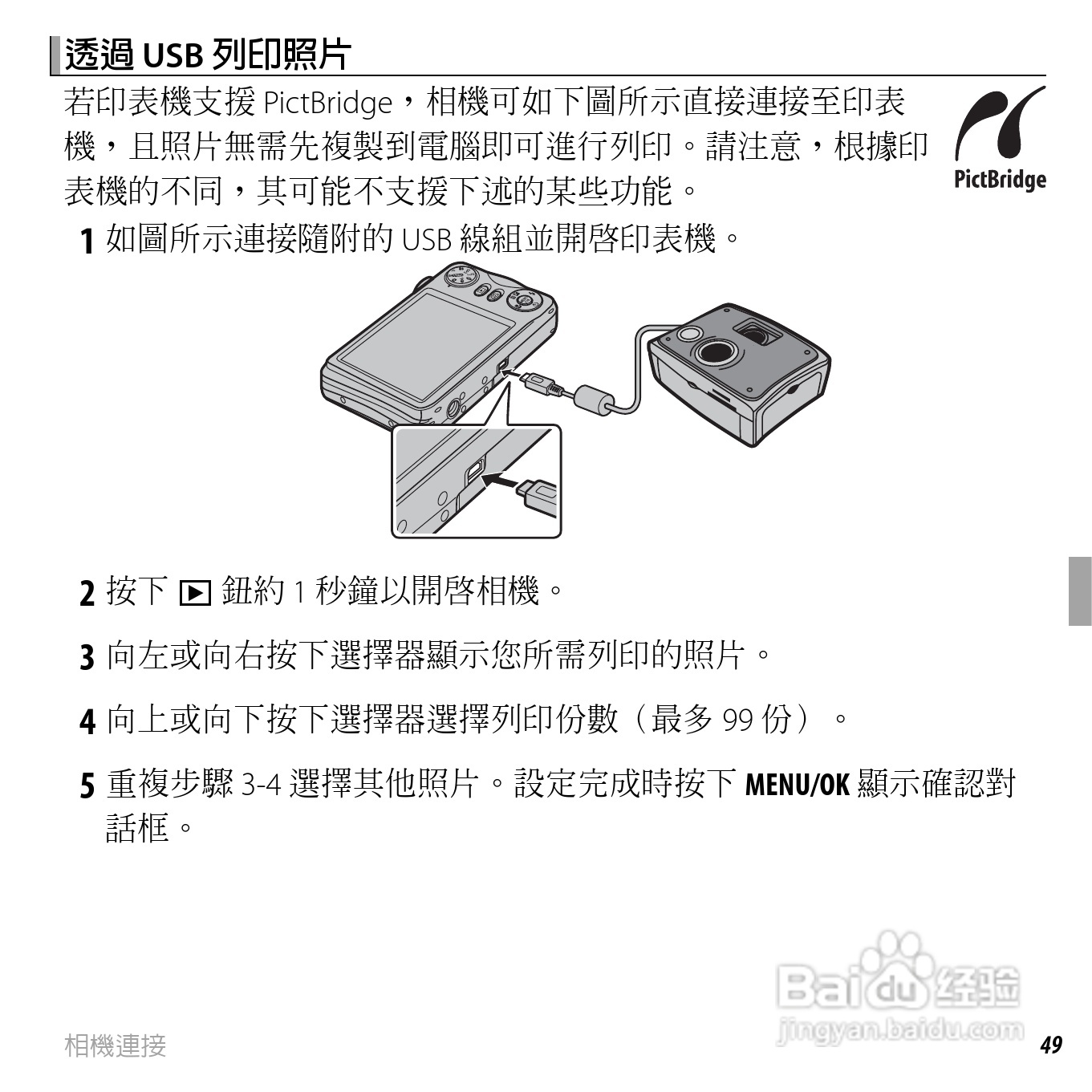 透過 USB 列印照片

若印表機支援 PictBridge，相機可如下圖所示直接連接至印表機，且照片無需先複製到電腦即可進行列印。請注意，根據印表機的不同，其可能不支援下述的某些功能。

PictBridge

1 如圖所示連接隨附的 USB 線組並開啓印表機。

2 按下 ▶ 鈕約 1 秒鐘以開啓相機。

3 向左或向右按下選擇器顯示您所需列印的照片。

4 向上或向下按下選擇器選擇列印份數（最多 99 份）。

5 重複步驟 3-4 選擇其他照片。設定完成時按下 MENU/OK 顯示確認對話框。

Baidu 经验
jingyan.baidu.com

相機連接

49