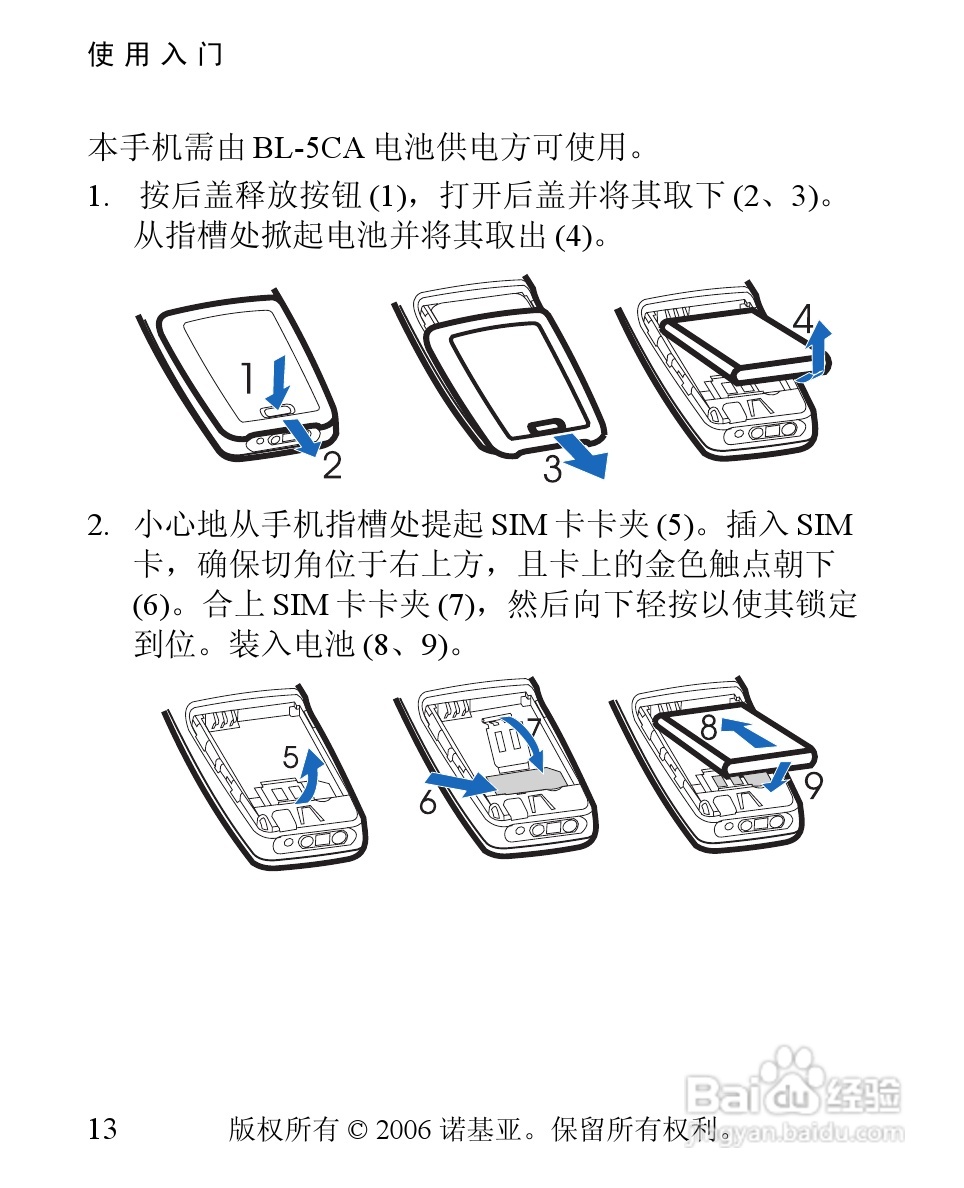 使用入门

本手机需由 BL-5CA 电池供电方可使用。

1. 按后盖释放按钮 (1)，打开后盖并将其取下 (2、3)。从指槽处掀起电池并将其取出 (4)。

1 2 3 4

2. 小心地从手机指槽处提起 SIM 卡卡夹 (5)。插入 SIM 卡，确保切角位于右上方，且卡上的金色触点朝下 (6)。合上 SIM 卡卡夹 (7)，然后向下轻按以使其锁定到位。装入电池 (8、9)。

5 6 7 8 9

13 版权所有 © 2006 诺基亚。保留所有权利。

Baidu 经验
jingyan.baidu.com