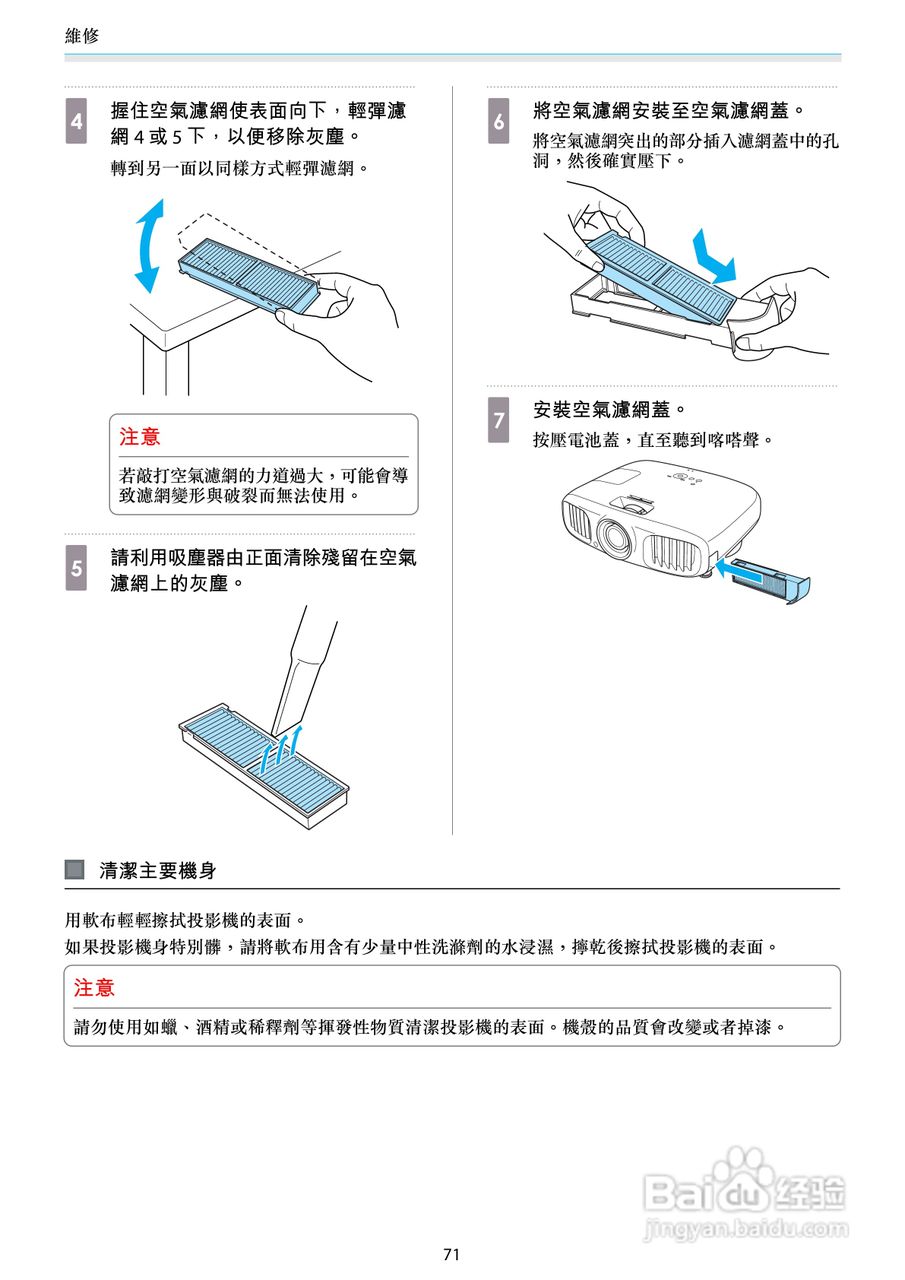 維修

4 握住空氣濾網使表面向下，輕彈濾網 4 或 5 下，以便移除灰塵。

轉到另一面以同樣方式輕彈濾網。

注意

若敲打空氣濾網的力道過大，可能會導致濾網變形與破裂而無法使用。

5 請利用吸塵器由正面清除殘留在空氣濾網上的灰塵。

6 將空氣濾網安裝至空氣濾網蓋。

將空氣濾網突出的部分插入濾網蓋中的孔洞，然後確實壓下。

7 安裝空氣濾網蓋。

按壓電池蓋，直至聽到喀嗒聲。

清潔主要機身

用軟布輕輕擦拭投影機的表面。

如果投影機身特別髒，請將軟布用含有少量中性洗滌劑的水浸濕，擰乾後擦拭投影機的表面。

注意

請勿使用如蠟、酒精或稀釋劑等揮發性物質清潔投影機的表面。機殼的品質會改變或者掉漆。

Baidu 经验
jingyan.baidu.com

71