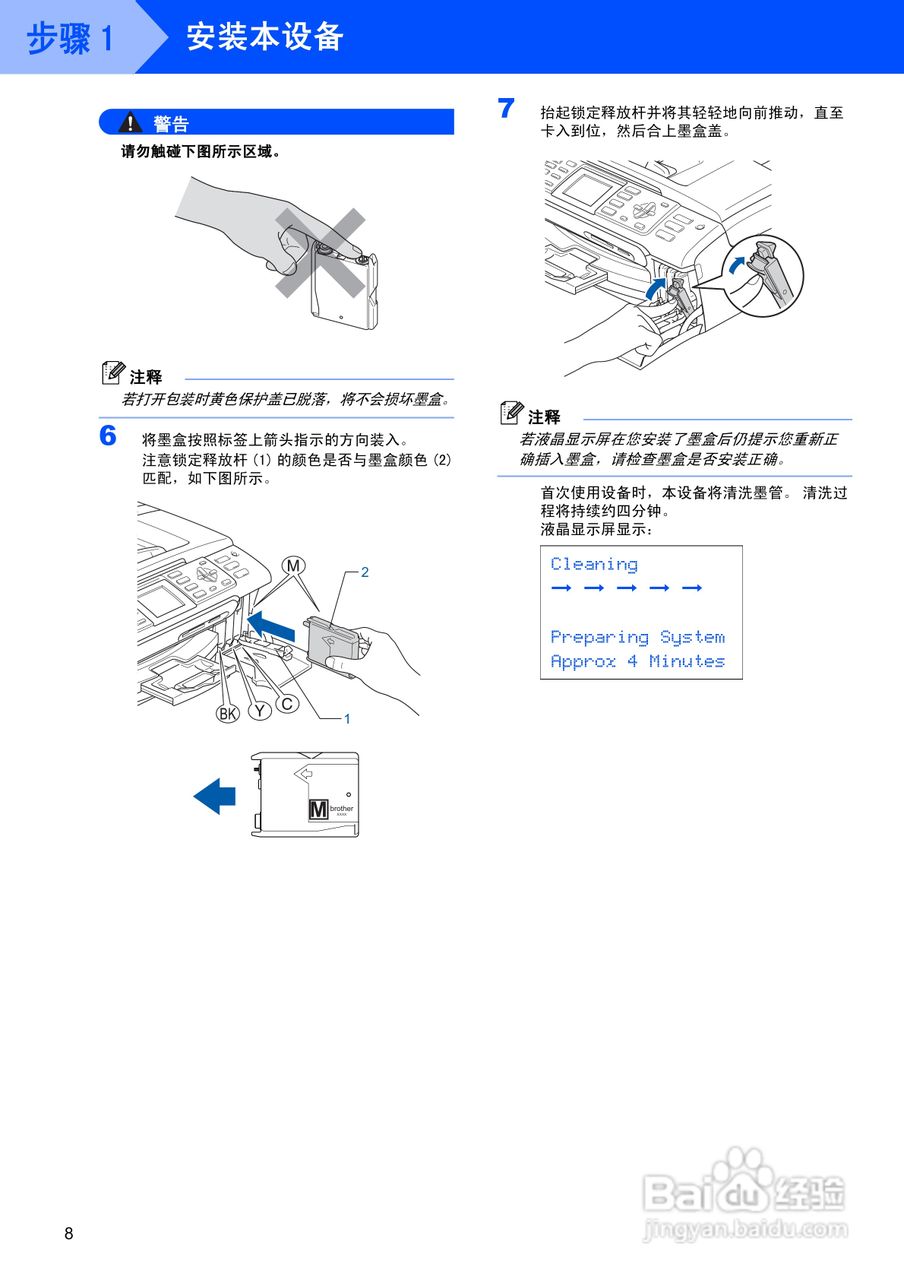 步骤 1　安装本设备

警告

请勿触碰下图所示区域。

注释

若打开包装时黄色保护盖已脱落，将不会损坏墨盒。

6　将墨盒按照标签上箭头指示的方向装入。
注意锁定释放杆 (1) 的颜色是否与墨盒颜色 (2) 匹配，如下图所示。

M

2

BK

Y

C

1

M brother

7　抬起锁定释放杆并将其轻轻地向前推动，直至卡入到位，然后合上墨盒盖。

注释

若液晶显示屏在您安装了墨盒后仍提示您重新正确插入墨盒，请检查墨盒是否安装正确。

首次使用设备时，本设备将清洗墨管。 清洗过程将持续约四分钟。
液晶显示屏显示：

Cleaning
→ → → → →

Preparing System
Approx 4 Minutes

8

Baidu 经验
jingyan.baidu.com