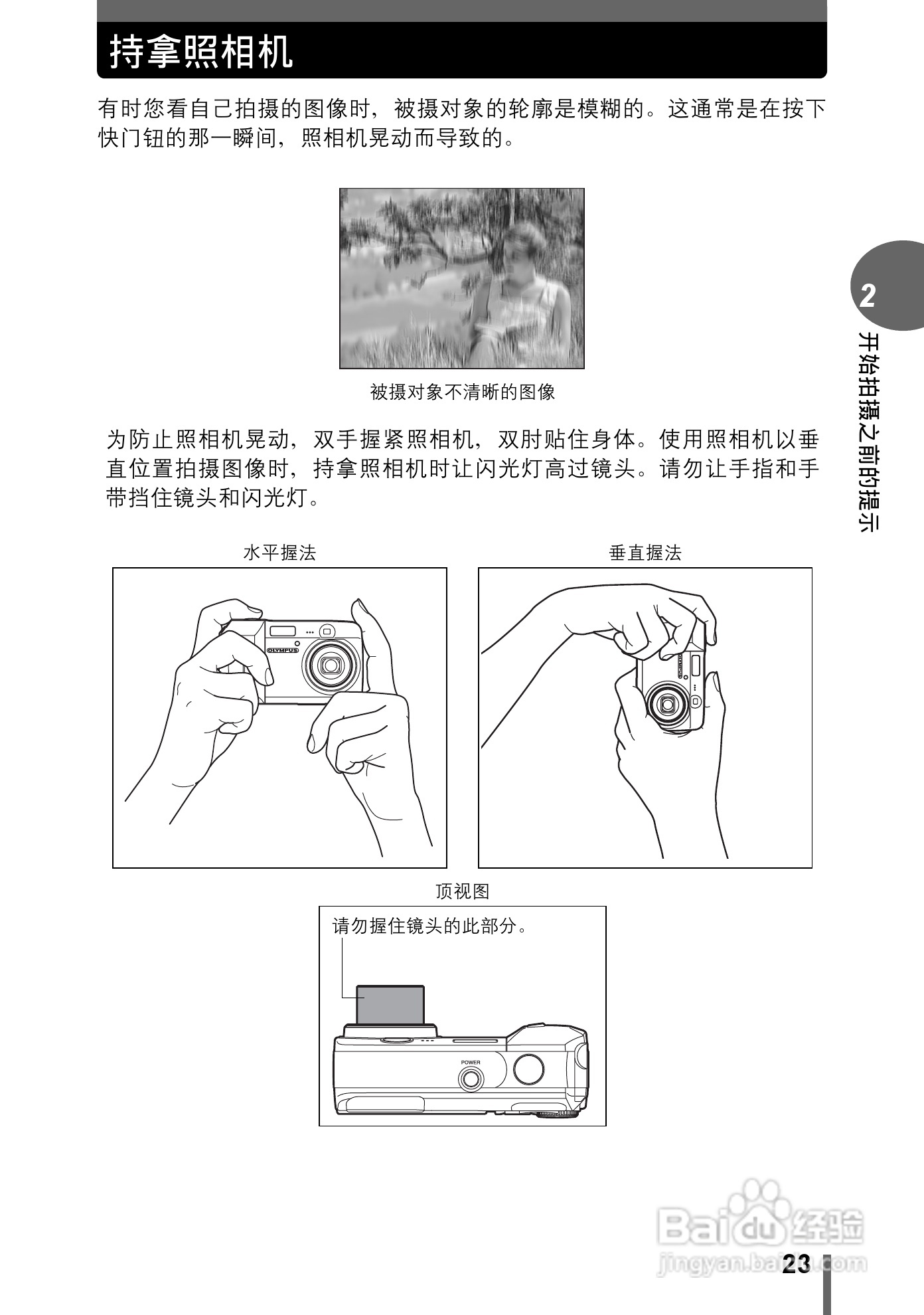 持拿照相机

有时您看自己拍摄的图像时，被摄对象的轮廓是模糊的。这通常是在按下快门钮的那一瞬间，照相机晃动而导致的。

被摄对象不清晰的图像

为防止照相机晃动，双手握紧照相机，双肘贴住身体。使用照相机以垂直位置拍摄图像时，持拿照相机时让闪光灯高过镜头。请勿让手指和手带挡住镜头和闪光灯。

水平握法

OLYMPUS

垂直握法

OLYMPUS

顶视图

请勿握住镜头的此部分。

POWER

2

开始拍摄之前的提示

Baidu经验
jingyan.baidu.com

23