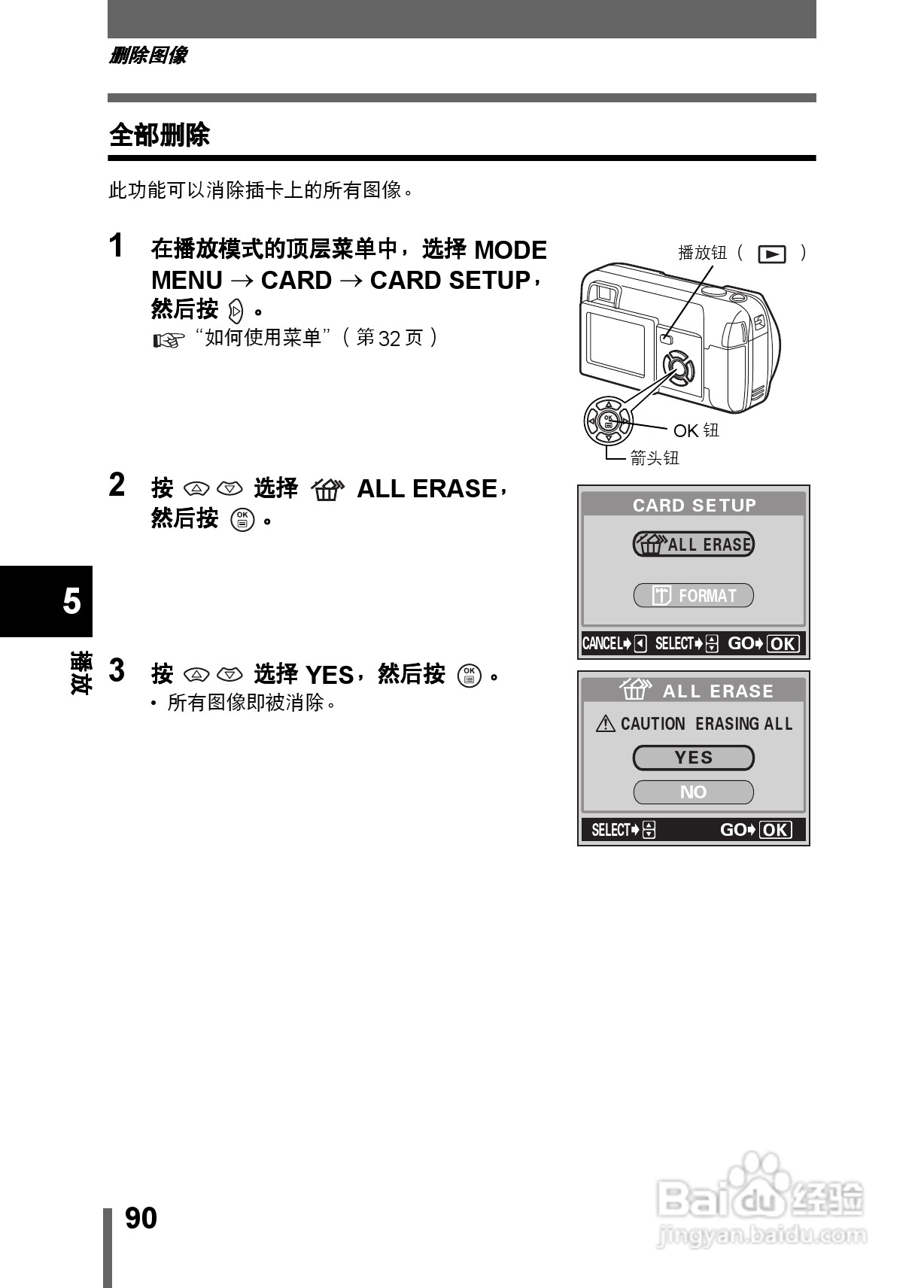 删除图像

全部删除

此功能可以消除插卡上的所有图像。

1 在播放模式的顶层菜单中，选择 MODE MENU → CARD → CARD SETUP，然后按 。
“如何使用菜单”（第 32 页）

播放钮（ ）
OK 钮
箭头钮

2 按 选择 ALL ERASE，然后按 。

CARD SETUP
ALL ERASE
FORMAT
CANCEL SELECT GO OK

5
播放

3 按 选择 YES，然后按 。
• 所有图像即被消除。

ALL ERASE
CAUTION ERASING ALL
YES
NO
SELECT GO OK

90

Baidu 经验
jingyan.baidu.com