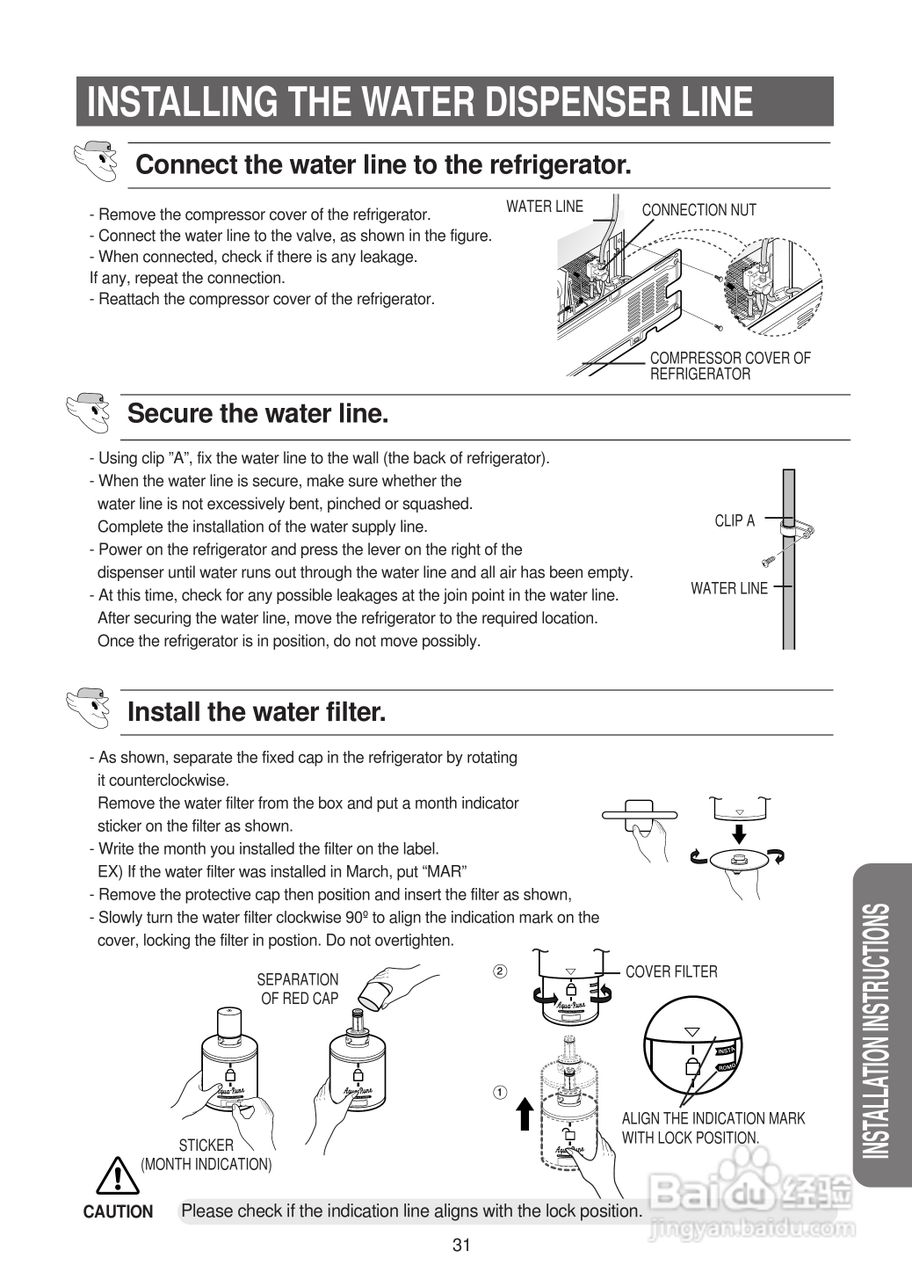 INSTALLING THE WATER DISPENSER LINE

Connect the water line to the refrigerator.

- Remove the compressor cover of the refrigerator.
- Connect the water line to the valve, as shown in the figure.
- When connected, check if there is any leakage.
If any, repeat the connection.
- Reattach the compressor cover of the refrigerator.

WATER LINE
CONNECTION NUT
COMPRESSOR COVER OF REFRIGERATOR

Secure the water line.

- Using clip "A", fix the water line to the wall (the back of refrigerator).
- When the water line is secure, make sure whether the water line is not excessively bent, pinched or squashed. Complete the installation of the water supply line.
- Power on the refrigerator and press the lever on the right of the dispenser until water runs out through the water line and all air has been empty.
- At this time, check for any possible leakages at the join point in the water line. After securing the water line, move the refrigerator to the required location. Once the refrigerator is in position, do not move possibly.

CLIP A
WATER LINE

Install the water filter.

- As shown, separate the fixed cap in the refrigerator by rotating it counterclockwise.
Remove the water filter from the box and put a month indicator sticker on the filter as shown.
- Write the month you installed the filter on the label.
EX) If the water filter was installed in March, put "MAR"
- Remove the protective cap then position and insert the filter as shown,
- Slowly turn the water filter clockwise 90º to align the indication mark on the cover, locking the filter in postion. Do not overtighten.

SEPARATION OF RED CAP
STICKER (MONTH INDICATION)
② COVER FILTER
①
ALIGN THE INDICATION MARK WITH LOCK POSITION.

CAUTION Please check if the indication line aligns with the lock position.

INSTALLATION INSTRUCTIONS

31

Baidu 经验 jingyan.baidu.com