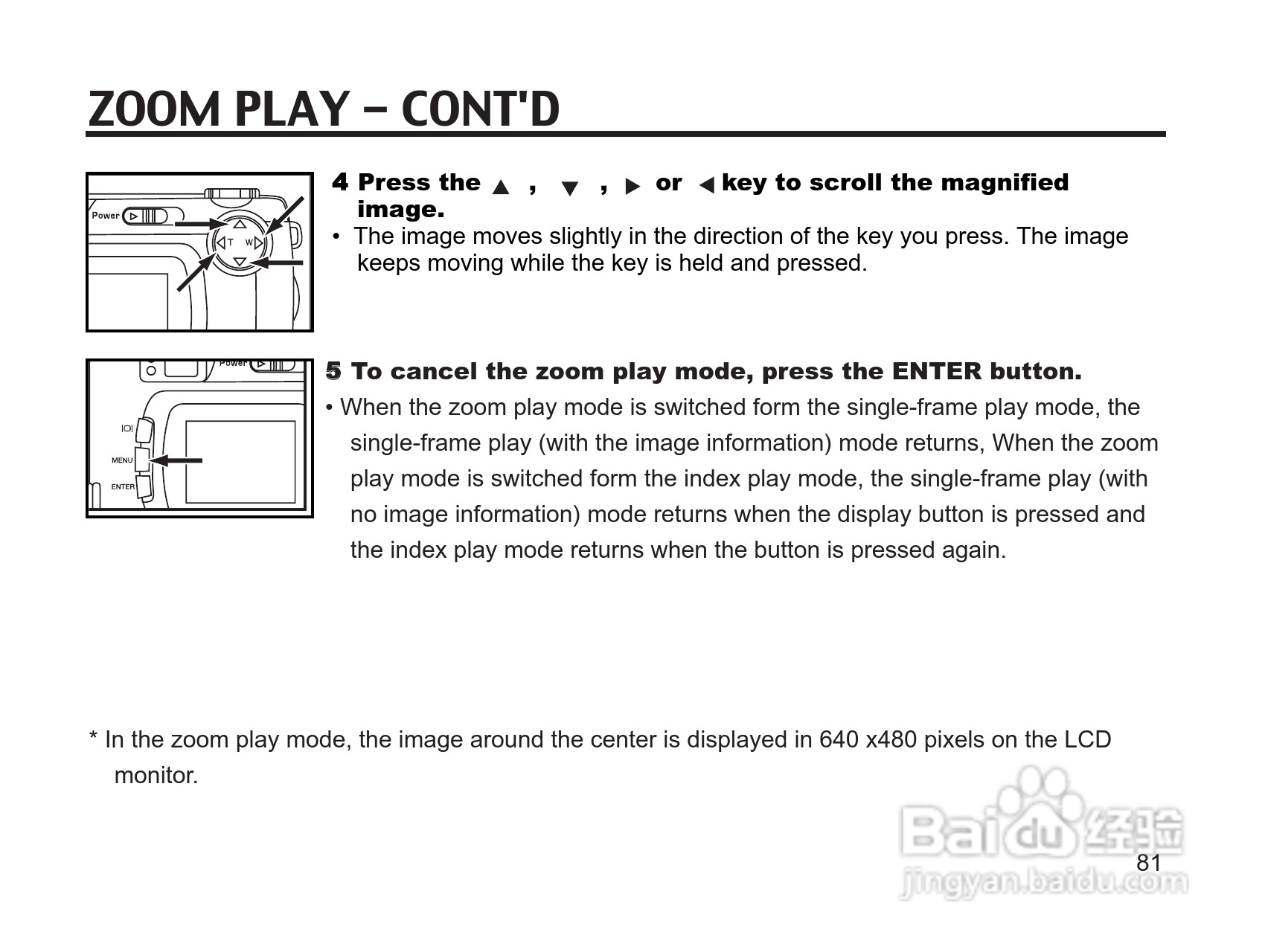 ZOOM PLAY – CONT'D

Power T W

4 Press the ▲ , ▼ , ▶ or ◀ key to scroll the magnified image.

• The image moves slightly in the direction of the key you press. The image keeps moving while the key is held and pressed.

Power MENU ENTER

5 To cancel the zoom play mode, press the ENTER button.

• When the zoom play mode is switched form the single-frame play mode, the single-frame play (with the image information) mode returns, When the zoom play mode is switched form the index play mode, the single-frame play (with no image information) mode returns when the display button is pressed and the index play mode returns when the button is pressed again.

* In the zoom play mode, the image around the center is displayed in 640 x480 pixels on the LCD monitor.

Baidu 经验
jingyan.baidu.com

81