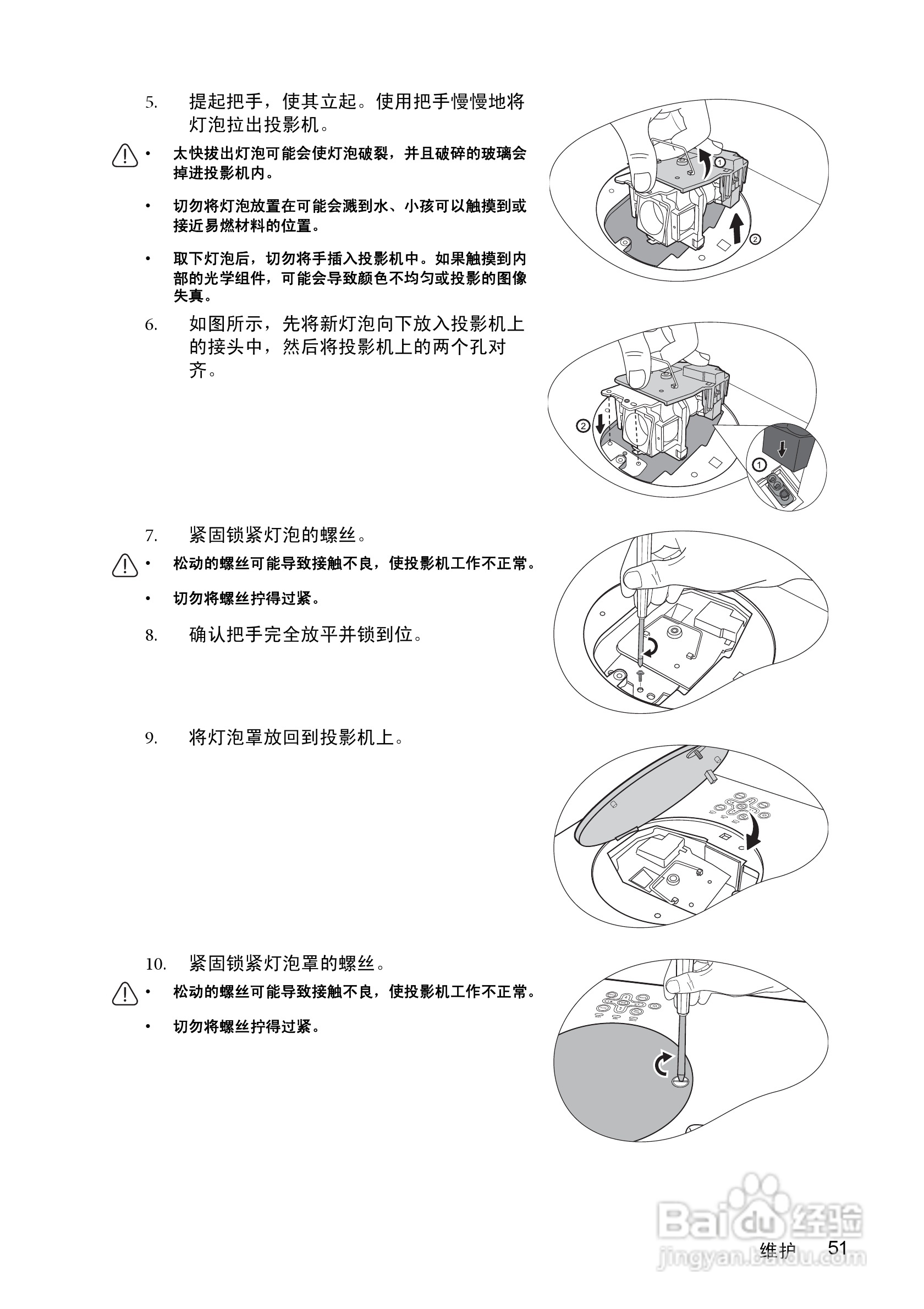 5. 提起把手，使其立起。使用把手慢慢地将灯泡拉出投影机。

• 太快拔出灯泡可能会使灯泡破裂，并且破碎的玻璃会掉进投影机内。

• 切勿将灯泡放置在可能会溅到水、小孩可以触摸到或接近易燃材料的位置。

• 取下灯泡后，切勿将手插入投影机中。如果触摸到内部的光学组件，可能会导致颜色不均匀或投影的图像失真。

1
2

6. 如图所示，先将新灯泡向下放入投影机上的接头中，然后将投影机上的两个孔对齐。

2
1

7. 紧固锁紧灯泡的螺丝。

• 松动的螺丝可能导致接触不良，使投影机工作不正常。

• 切勿将螺丝拧得过紧。

8. 确认把手完全放平并锁到位。

9. 将灯泡罩放回到投影机上。

10. 紧固锁紧灯泡罩的螺丝。

• 松动的螺丝可能导致接触不良，使投影机工作不正常。

• 切勿将螺丝拧得过紧。

Baidu 经验
jingyan.baidu.com

维护 51