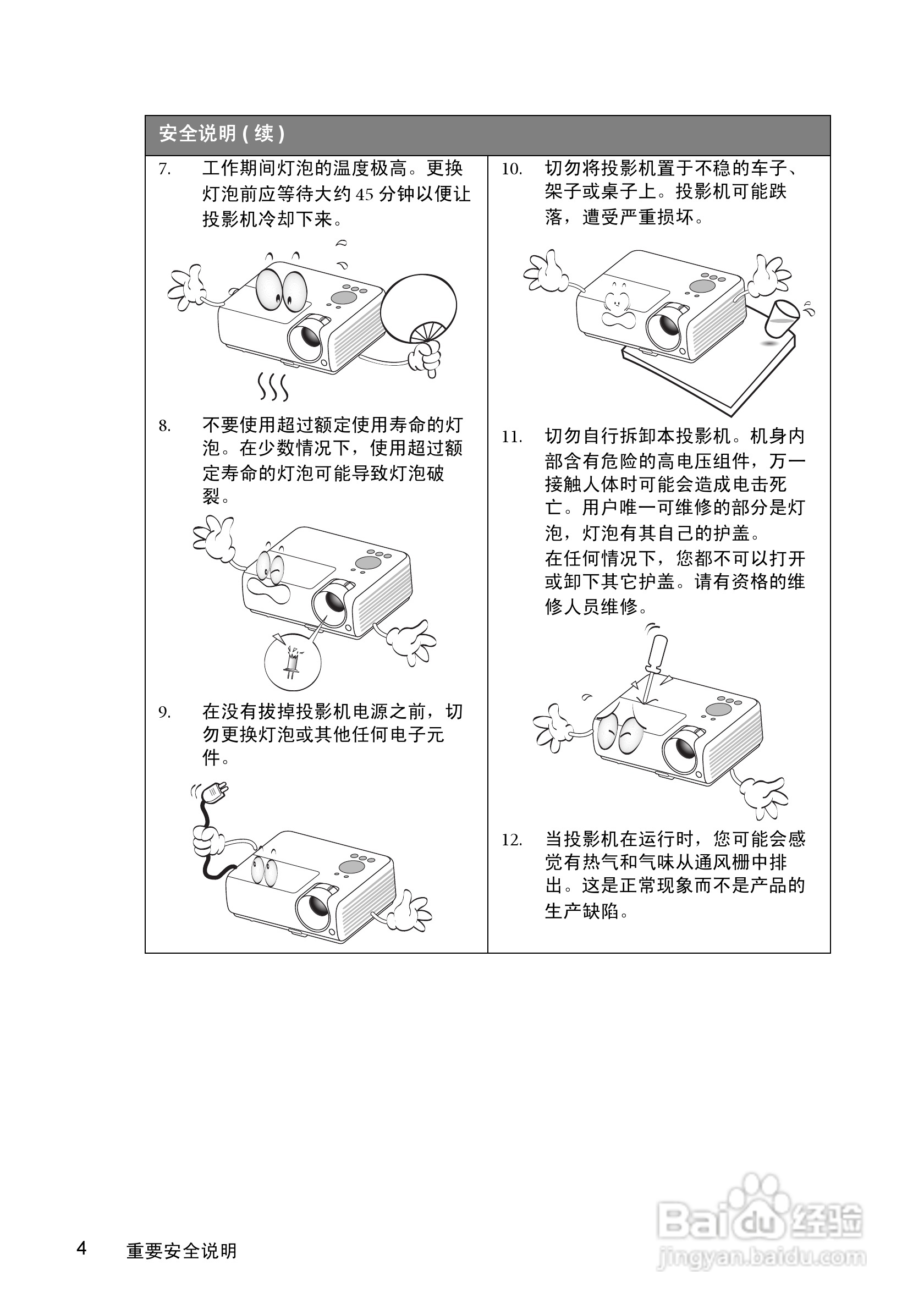 安全说明 ( 续 )

7. 工作期间灯泡的温度极高。更换灯泡前应等待大约 45 分钟以便让投影机冷却下来。

8. 不要使用超过额定使用寿命的灯泡。在少数情况下，使用超过额定寿命的灯泡可能导致灯泡破裂。

9. 在没有拔掉投影机电源之前，切勿更换灯泡或其他任何电子元件。

10. 切勿将投影机置于不稳的车子、架子或桌子上。投影机可能跌落，遭受严重损坏。

11. 切勿自行拆卸本投影机。机身内部含有危险的高电压组件，万一接触人体时可能会造成电击死亡。用户唯一可维修的部分是灯泡，灯泡有其自己的护盖。
在任何情况下，您都不可以打开或卸下其它护盖。请有资格的维修人员维修。

12. 当投影机在运行时，您可能会感觉有热气和气味从通风栅中排出。这是正常现象而不是产品的生产缺陷。

4 重要安全说明

Baidu 经验
jingyan.baidu.com