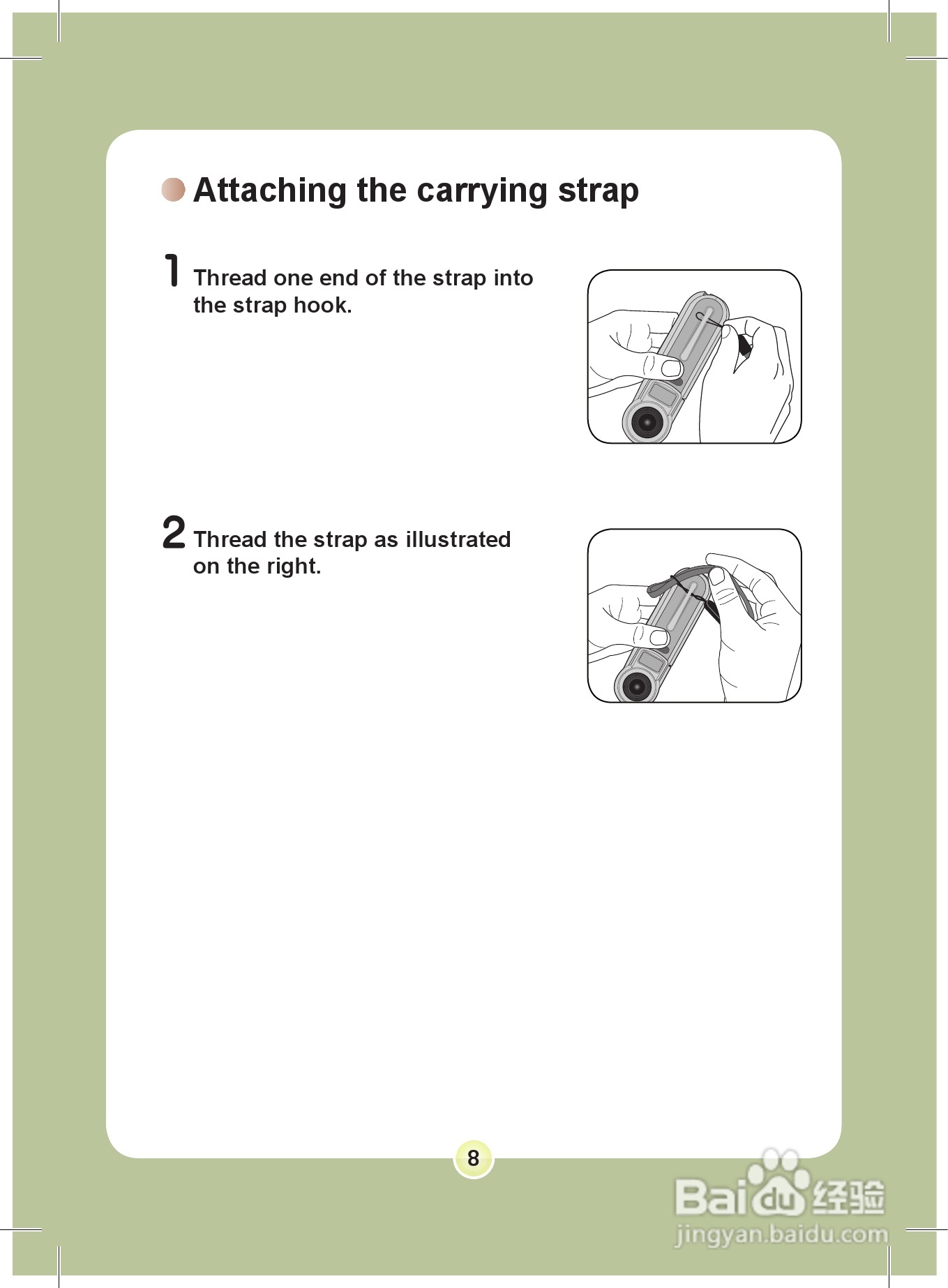 Attaching the carrying strap

1 Thread one end of the strap into the strap hook.

2 Thread the strap as illustrated on the right.

8

Baidu 经验
jingyan.baidu.com