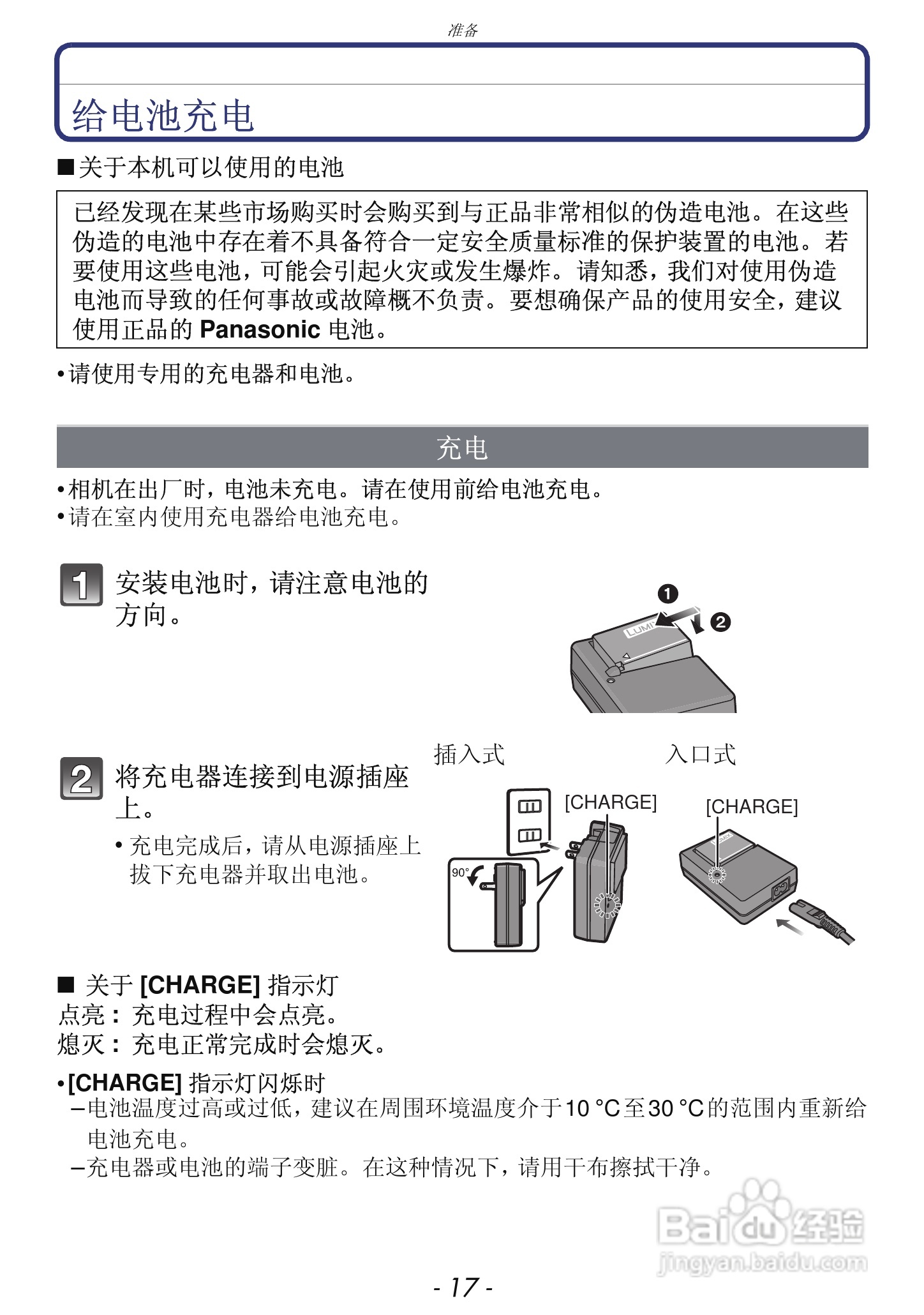 准备

给电池充电

■关于本机可以使用的电池

已经发现在某些市场购买时会购买到与正品非常相似的伪造电池。在这些伪造的电池中存在着不具备符合一定安全质量标准的保护装置的电池。若要使用这些电池，可能会引起火灾或发生爆炸。请知悉，我们对使用伪造电池而导致的任何事故或故障概不负责。要想确保产品的使用安全，建议使用正品的 Panasonic 电池。

•请使用专用的充电器和电池。

充电

•相机在出厂时，电池未充电。请在使用前给电池充电。
•请在室内使用充电器给电池充电。

1 安装电池时，请注意电池的方向。

❶ ❷ LUMIX

2 将充电器连接到电源插座上。

• 充电完成后，请从电源插座上拔下充电器并取出电池。

插入式 入口式

[CHARGE] [CHARGE]

90°

■ 关于 [CHARGE] 指示灯
点亮： 充电过程中会点亮。
熄灭： 充电正常完成时会熄灭。

•[CHARGE] 指示灯闪烁时
–电池温度过高或过低，建议在周围环境温度介于10 °C至30 °C的范围内重新给电池充电。
–充电器或电池的端子变脏。在这种情况下，请用干布擦拭干净。

Baidu经验
jingyan.baidu.com

- 17 -