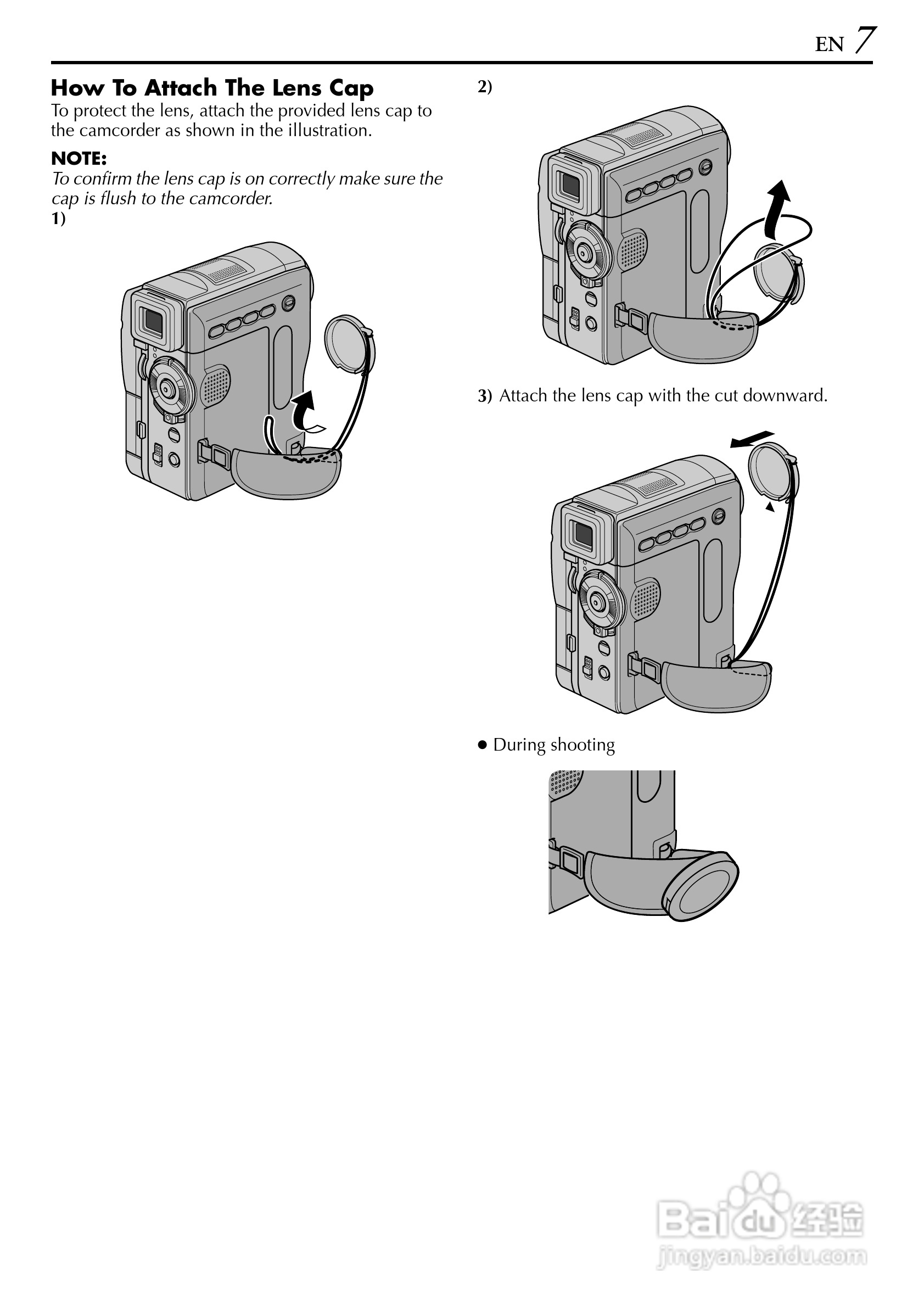 EN 7

How To Attach The Lens Cap
To protect the lens, attach the provided lens cap to the camcorder as shown in the illustration.

NOTE:
To confirm the lens cap is on correctly make sure the cap is flush to the camcorder.
1)

2)

3) Attach the lens cap with the cut downward.

● During shooting

Baidu 经验
jingyan.baidu.com