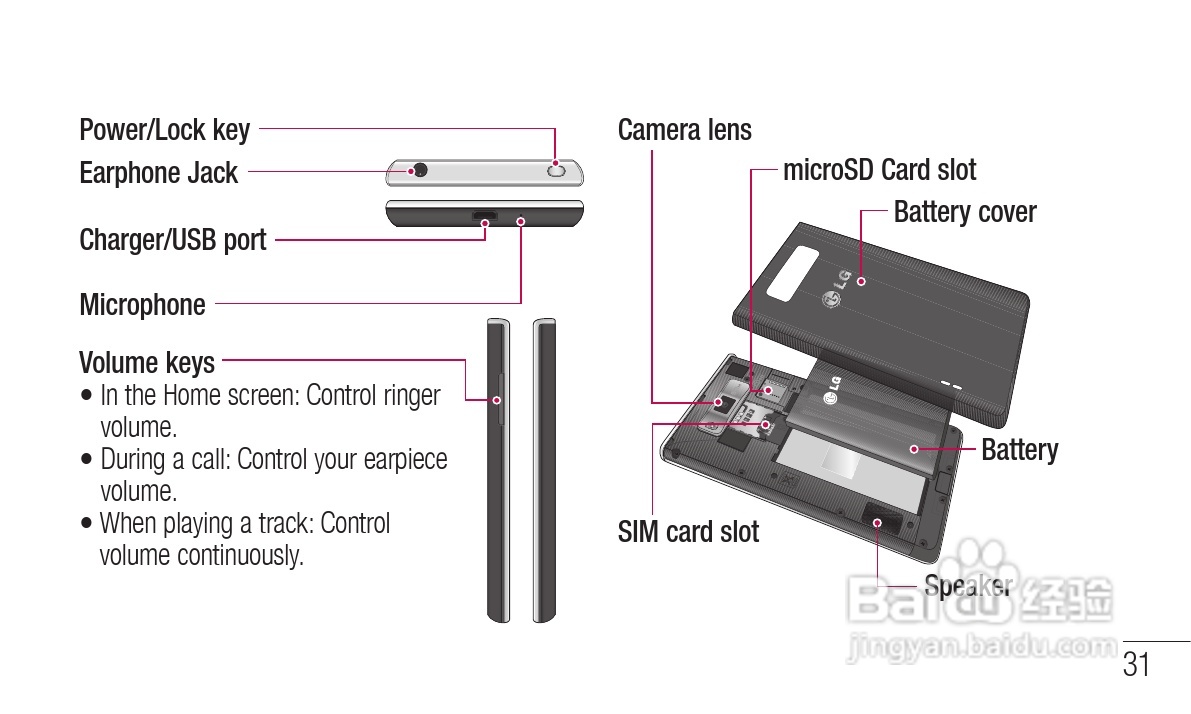 Power/Lock key
Earphone Jack
Charger/USB port
Microphone
Volume keys
• In the Home screen: Control ringer volume.
• During a call: Control your earpiece volume.
• When playing a track: Control volume continuously.

Camera lens
microSD Card slot
Battery cover
LG
LG
Battery
SIM card slot
Speaker

Baidu 经验
jingyan.baidu.com

31