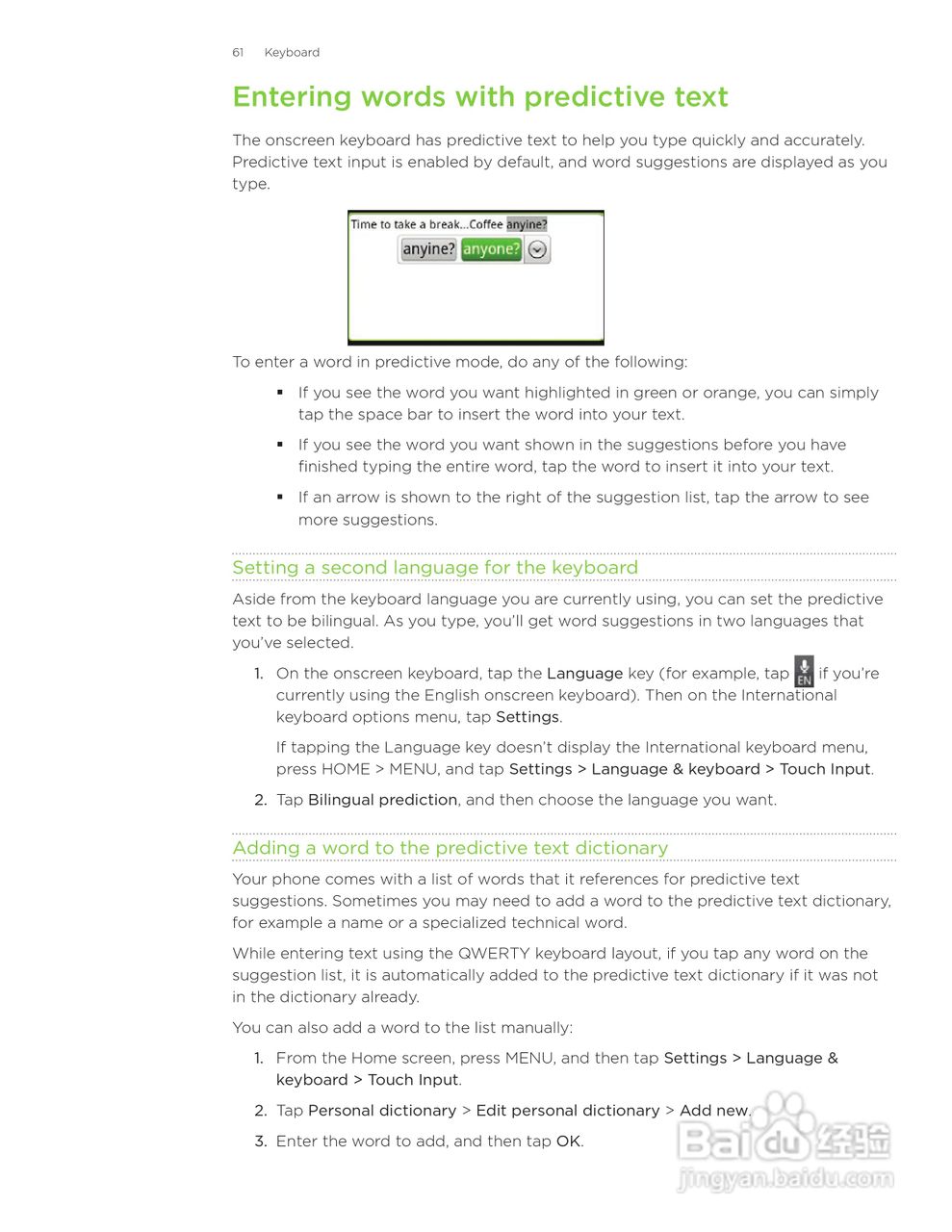 61 Keyboard

Entering words with predictive text

The onscreen keyboard has predictive text to help you type quickly and accurately. Predictive text input is enabled by default, and word suggestions are displayed as you type.

Time to take a break...Coffee anyine?

anyine? anyone?

To enter a word in predictive mode, do any of the following:

▪ If you see the word you want highlighted in green or orange, you can simply tap the space bar to insert the word into your text.

▪ If you see the word you want shown in the suggestions before you have finished typing the entire word, tap the word to insert it into your text.

▪ If an arrow is shown to the right of the suggestion list, tap the arrow to see more suggestions.

Setting a second language for the keyboard

Aside from the keyboard language you are currently using, you can set the predictive text to be bilingual. As you type, you'll get word suggestions in two languages that you've selected.

1. On the onscreen keyboard, tap the Language key (for example, tap EN if you're currently using the English onscreen keyboard). Then on the International keyboard options menu, tap Settings.

If tapping the Language key doesn't display the International keyboard menu, press HOME > MENU, and tap Settings > Language & keyboard > Touch Input.

2. Tap Bilingual prediction, and then choose the language you want.

Adding a word to the predictive text dictionary

Your phone comes with a list of words that it references for predictive text suggestions. Sometimes you may need to add a word to the predictive text dictionary, for example a name or a specialized technical word.

While entering text using the QWERTY keyboard layout, if you tap any word on the suggestion list, it is automatically added to the predictive text dictionary if it was not in the dictionary already.

You can also add a word to the list manually:

1. From the Home screen, press MENU, and then tap Settings > Language & keyboard > Touch Input.

2. Tap Personal dictionary > Edit personal dictionary > Add new.

3. Enter the word to add, and then tap OK.

Baidu 经验
jingyan.baidu.com