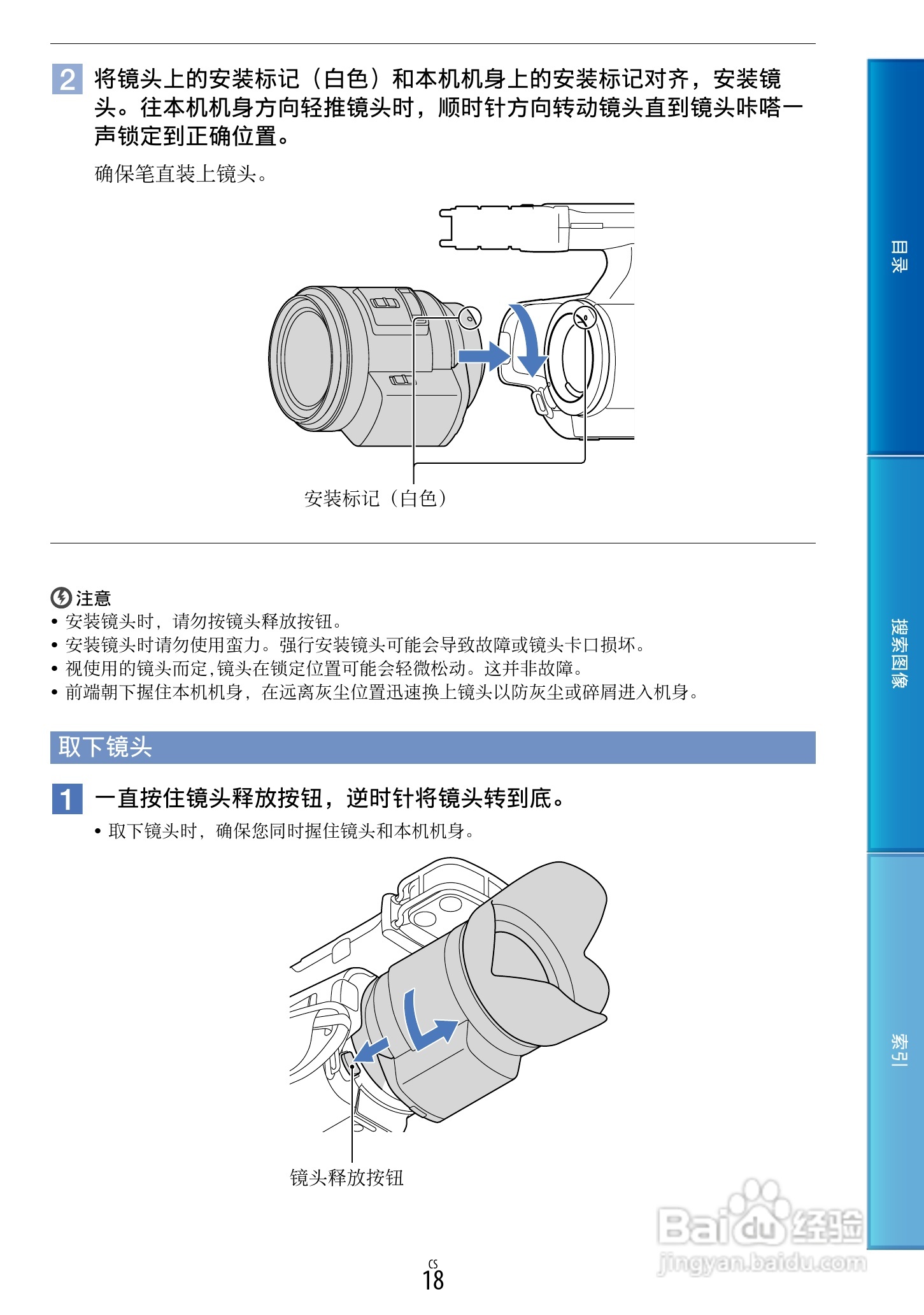 2 将镜头上的安装标记（白色）和本机机身上的安装标记对齐，安装镜头。往本机机身方向轻推镜头时，顺时针方向转动镜头直到镜头咔嗒一声锁定到正确位置。

确保笔直装上镜头。

安装标记（白色）

注意
• 安装镜头时，请勿按镜头释放按钮。
• 安装镜头时请勿使用蛮力。强行安装镜头可能会导致故障或镜头卡口损坏。
• 视使用的镜头而定，镜头在锁定位置可能会轻微松动。这并非故障。
• 前端朝下握住本机机身，在远离灰尘位置迅速换上镜头以防灰尘或碎屑进入机身。

取下镜头

1 一直按住镜头释放按钮，逆时针将镜头转到底。

• 取下镜头时，确保您同时握住镜头和本机机身。

镜头释放按钮

CS
18

目录

搜索图像

索引

Baidu经验
jingyan.baidu.com