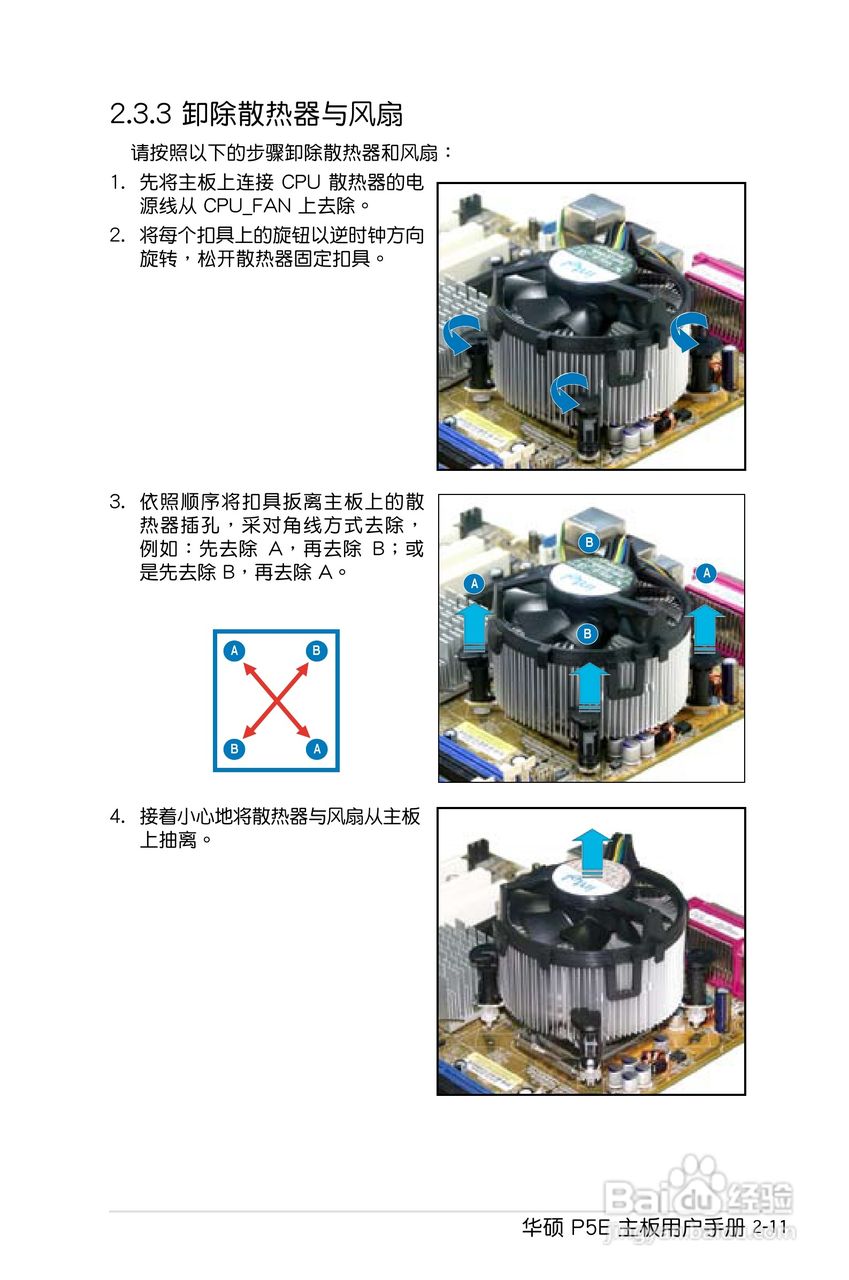 2.3.3 卸除散热器与风扇

请按照以下的步骤卸除散热器和风扇：

1. 先将主板上连接 CPU 散热器的电源线从 CPU_FAN 上去除。

2. 将每个扣具上的旋钮以逆时钟方向旋转，松开散热器固定扣具。

3. 依照顺序将扣具扳离主板上的散热器插孔，采对角线方式去除，例如：先去除 A，再去除 B；或是先去除 B，再去除 A。

A B B A

B A A B

4. 接着小心地将散热器与风扇从主板上抽离。

Baidu 经验

华硕 P5E 主板用户手册 2-11