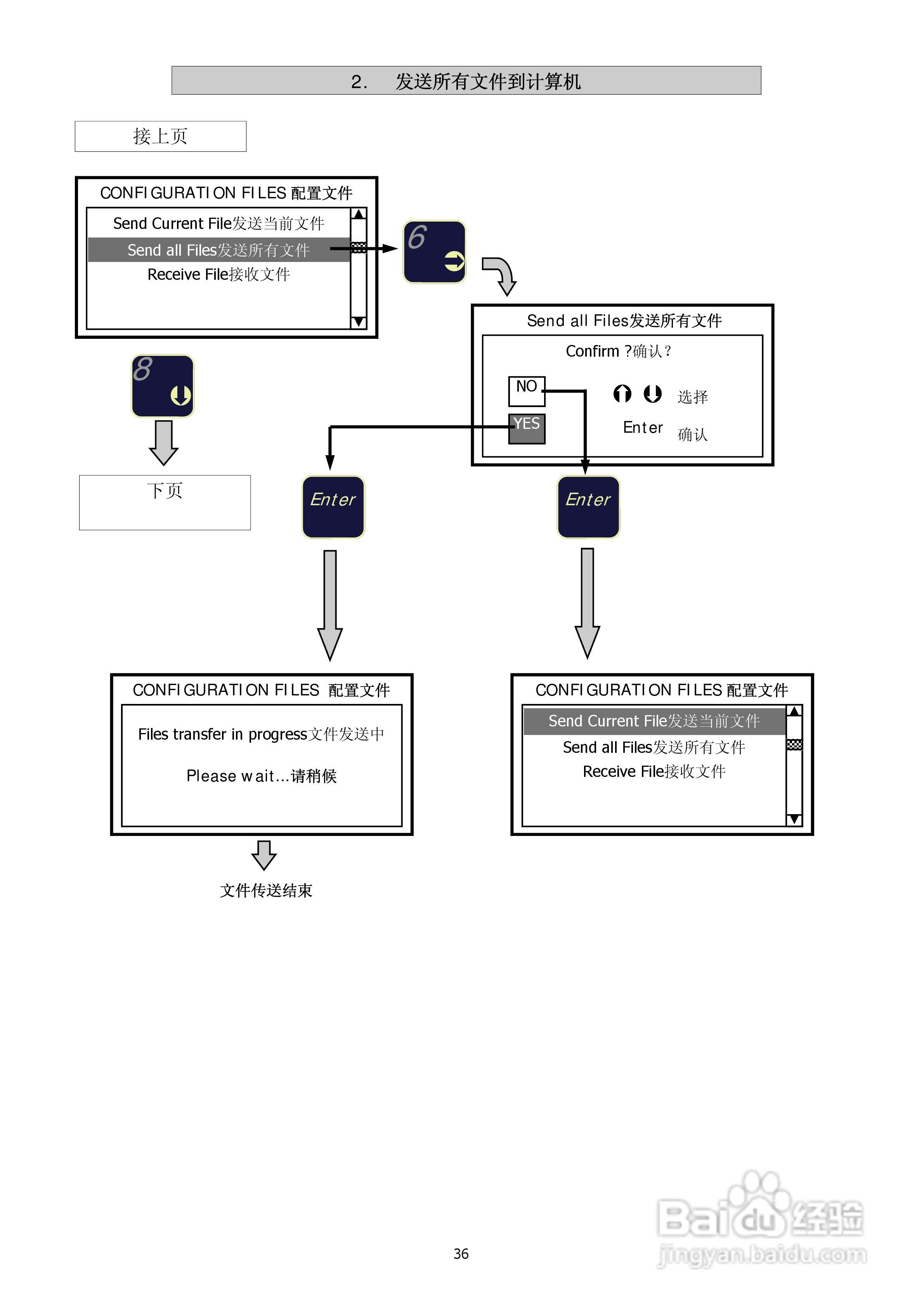 2. 发送所有文件到计算机

接上页

CONFIGURATION FILES 配置文件

Send Current File发送当前文件

Send all Files发送所有文件

Receive File接收文件

6

8

下页

Send all Files发送所有文件

Confirm ?确认？

NO

YES

选择

Enter 确认

Enter

Enter

CONFIGURATION FILES 配置文件

Files transfer in progress文件发送中

Please wait...请稍候

文件传送结束

CONFIGURATION FILES 配置文件

Send Current File发送当前文件

Send all Files发送所有文件

Receive File接收文件

36

Baidu经验
jingyan.baidu.com