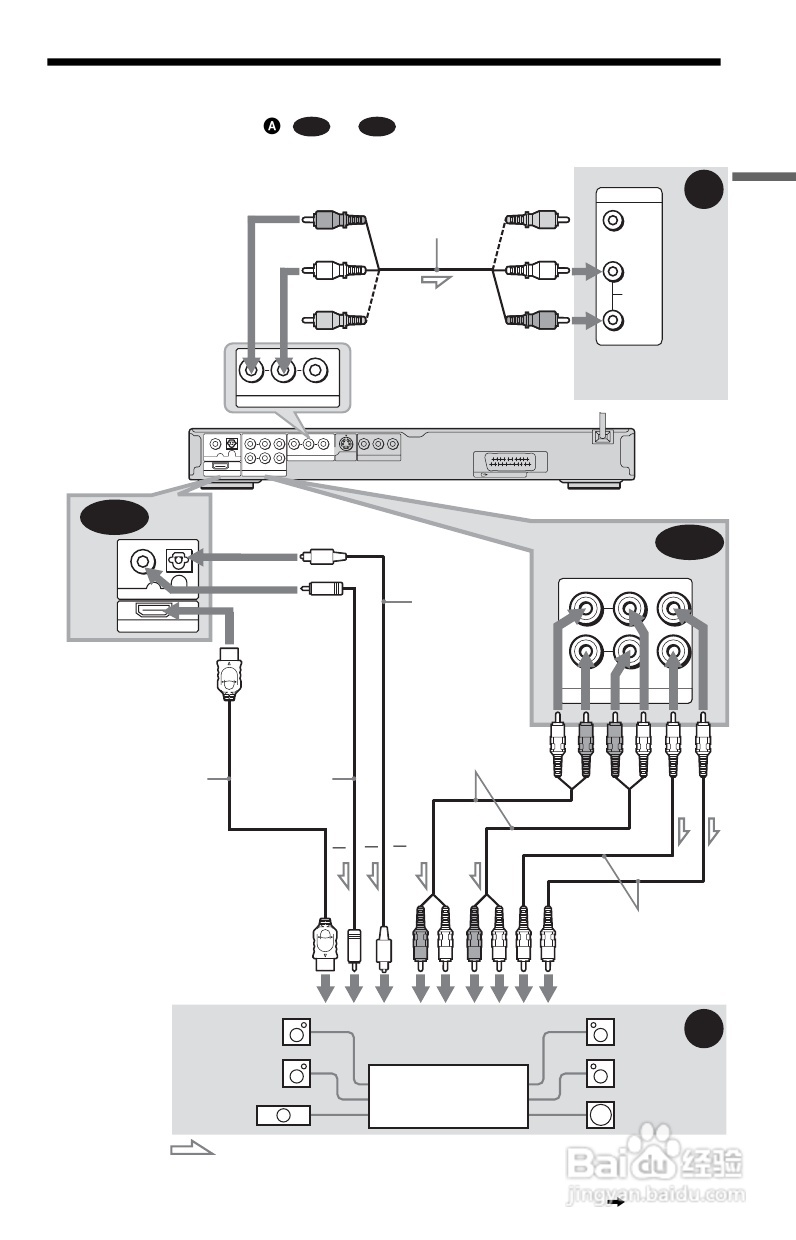 A

Baidu 经验
jingyan.baidu.com