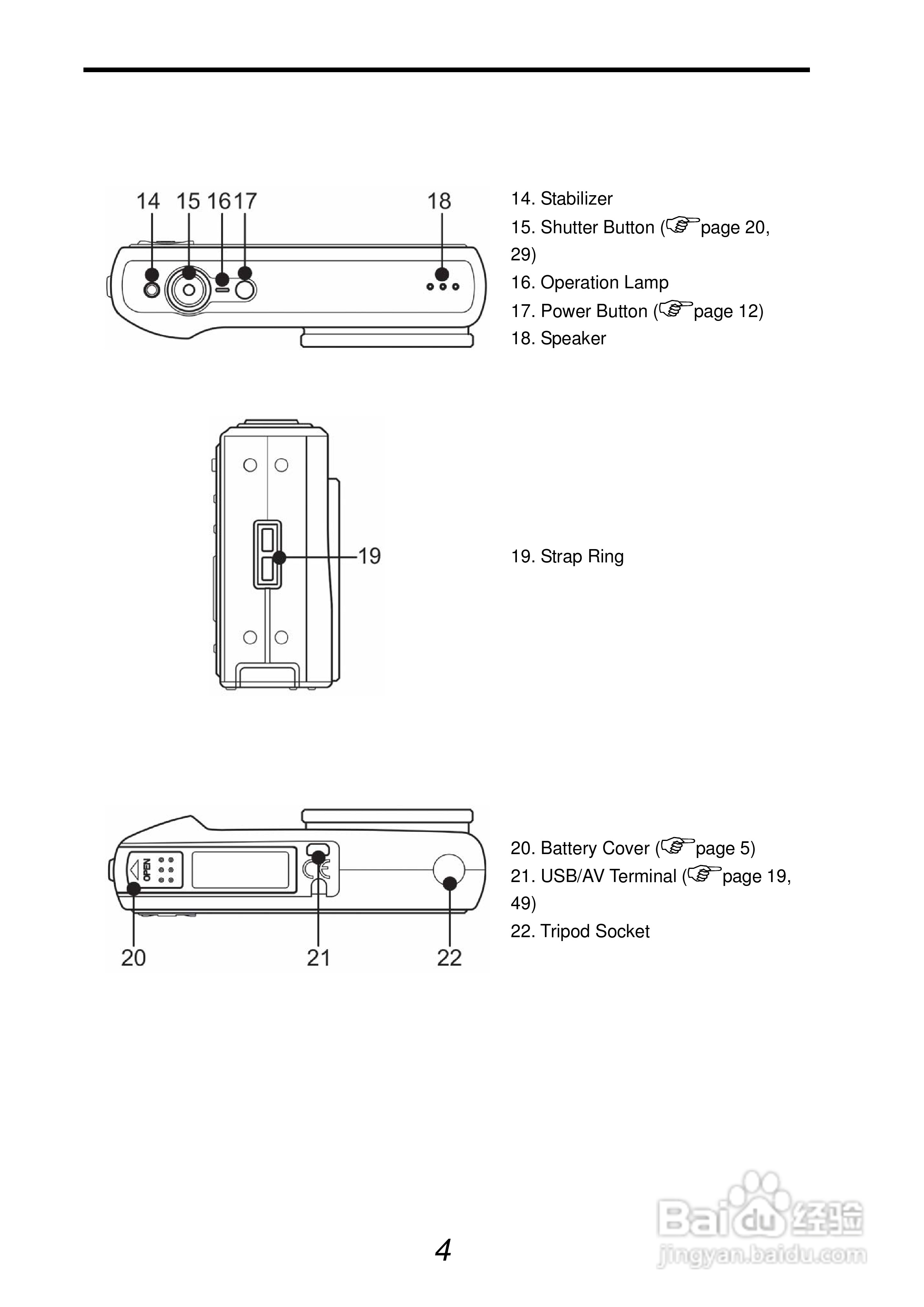 14 15 16 17 18

14. Stabilizer
15. Shutter Button (☞page 20, 29)
16. Operation Lamp
17. Power Button (☞page 12)
18. Speaker

19

19. Strap Ring

OPEN

20 21 22

20. Battery Cover (☞page 5)
21. USB/AV Terminal (☞page 19, 49)
22. Tripod Socket

4

Baidu经验
jingyan.baidu.com