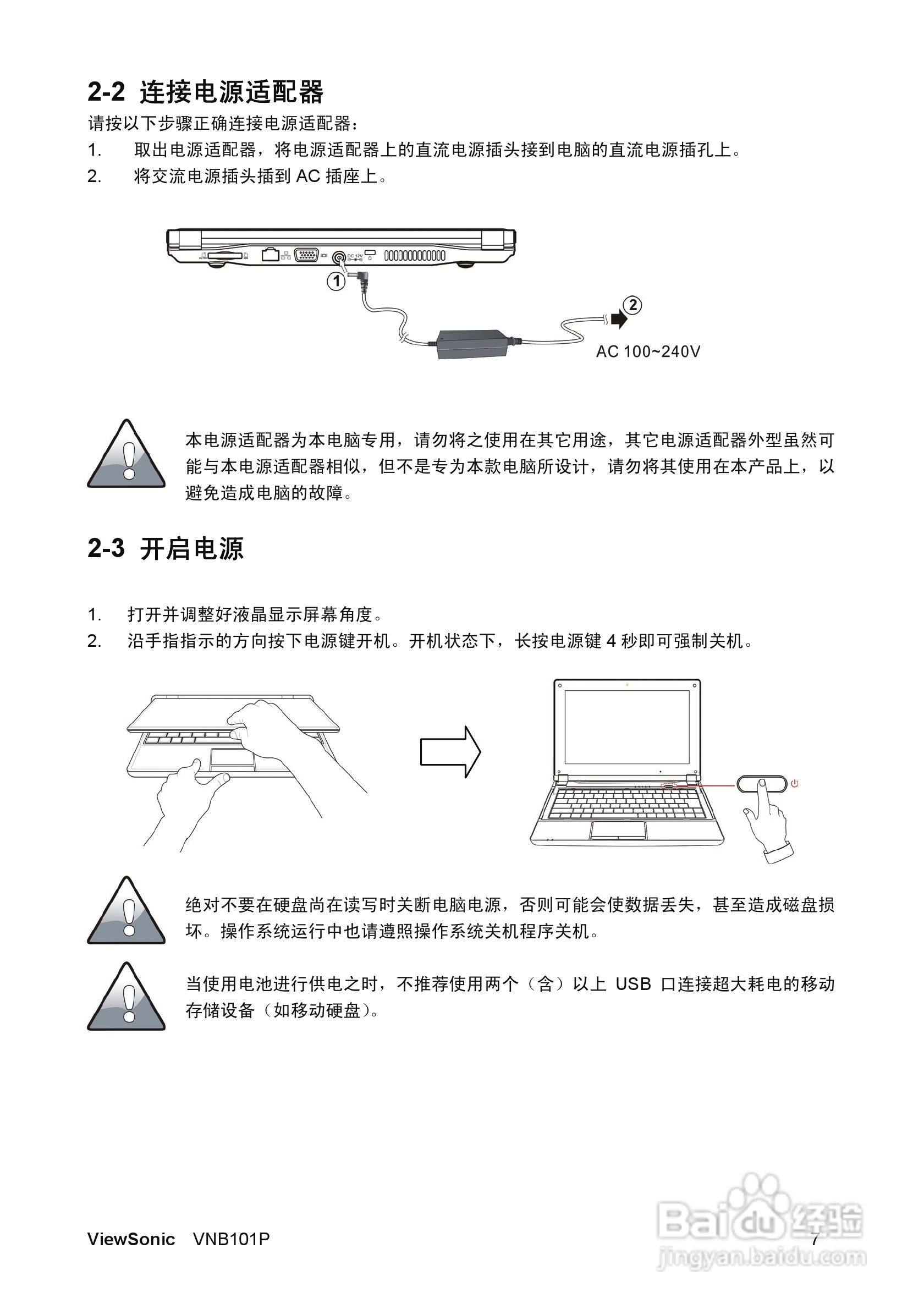 2-2 连接电源适配器

请按以下步骤正确连接电源适配器：

1. 取出电源适配器，将电源适配器上的直流电源插头接到电脑的直流电源插孔上。

2. 将交流电源插头插到 AC 插座上。

DC 12V

1

2

AC 100~240V

本电源适配器为本电脑专用，请勿将之使用在其它用途，其它电源适配器外型虽然可能与本电源适配器相似，但不是专为本款电脑所设计，请勿将其使用在本产品上，以避免造成电脑的故障。

2-3 开启电源

1. 打开并调整好液晶显示屏幕角度。

2. 沿手指指示的方向按下电源键开机。开机状态下，长按电源键 4 秒即可强制关机。

绝对不要在硬盘尚在读写时关断电脑电源，否则可能会使数据丢失，甚至造成磁盘损坏。操作系统运行中也请遵照操作系统关机程序关机。

当使用电池进行供电之时，不推荐使用两个（含）以上 USB 口连接超大耗电的移动存储设备（如移动硬盘）。

ViewSonic VNB101P

7

Baidu 经验
jingyan.baidu.com