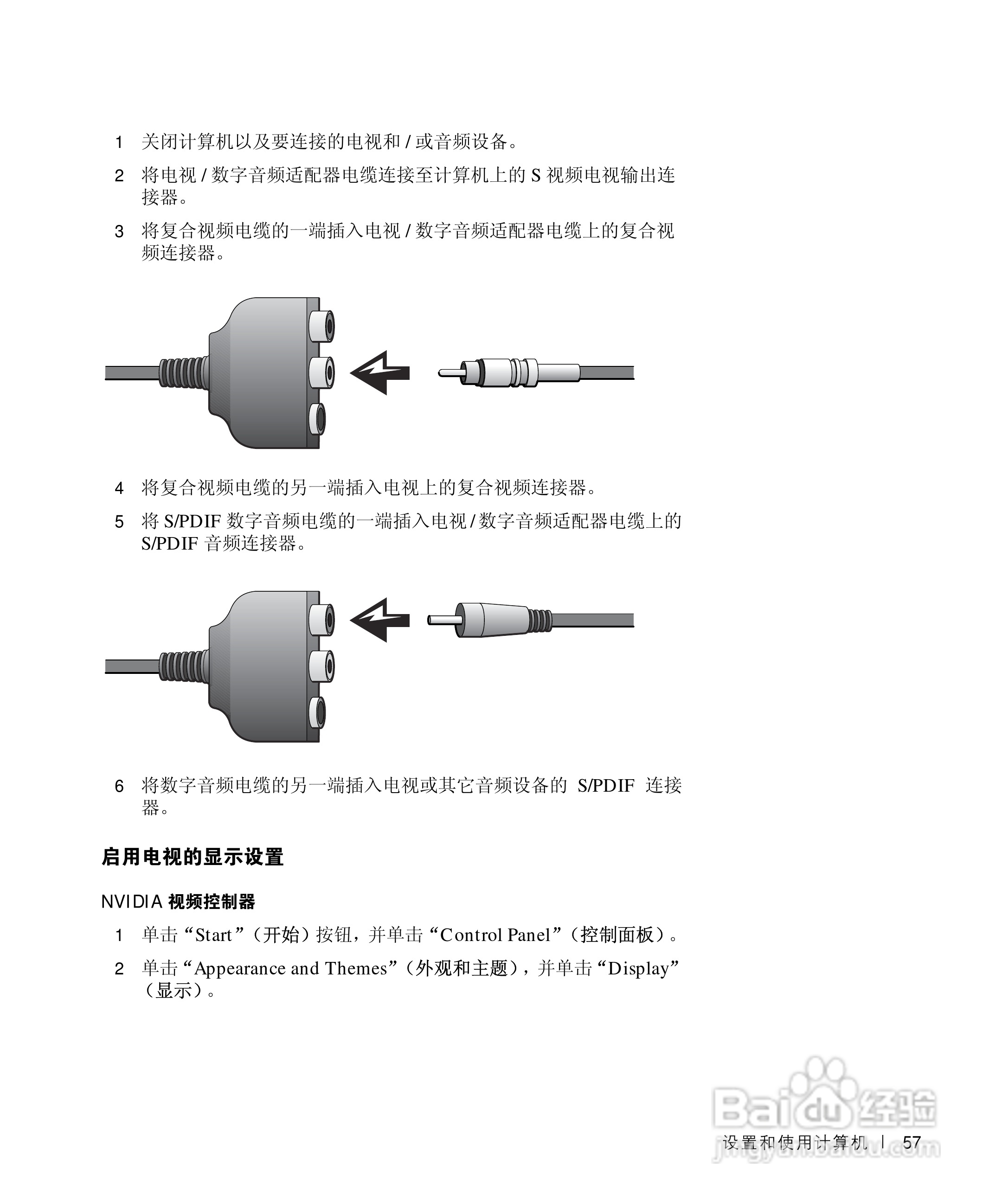 1 关闭计算机以及要连接的电视和 / 或音频设备。

2 将电视 / 数字音频适配器电缆连接至计算机上的 S 视频电视输出连接器。

3 将复合视频电缆的一端插入电视 / 数字音频适配器电缆上的复合视频连接器。

4 将复合视频电缆的另一端插入电视上的复合视频连接器。

5 将 S/PDIF 数字音频电缆的一端插入电视 / 数字音频适配器电缆上的 S/PDIF 音频连接器。

6 将数字音频电缆的另一端插入电视或其它音频设备的 S/PDIF 连接器。

启用电视的显示设置

NVIDIA 视频控制器

1 单击“Start”（开始）按钮，并单击“Control Panel”（控制面板）。

2 单击“Appearance and Themes”（外观和主题），并单击“Display”（显示）。

Baidu 经验
jingyan.baidu.com

设置和使用计算机 | 57