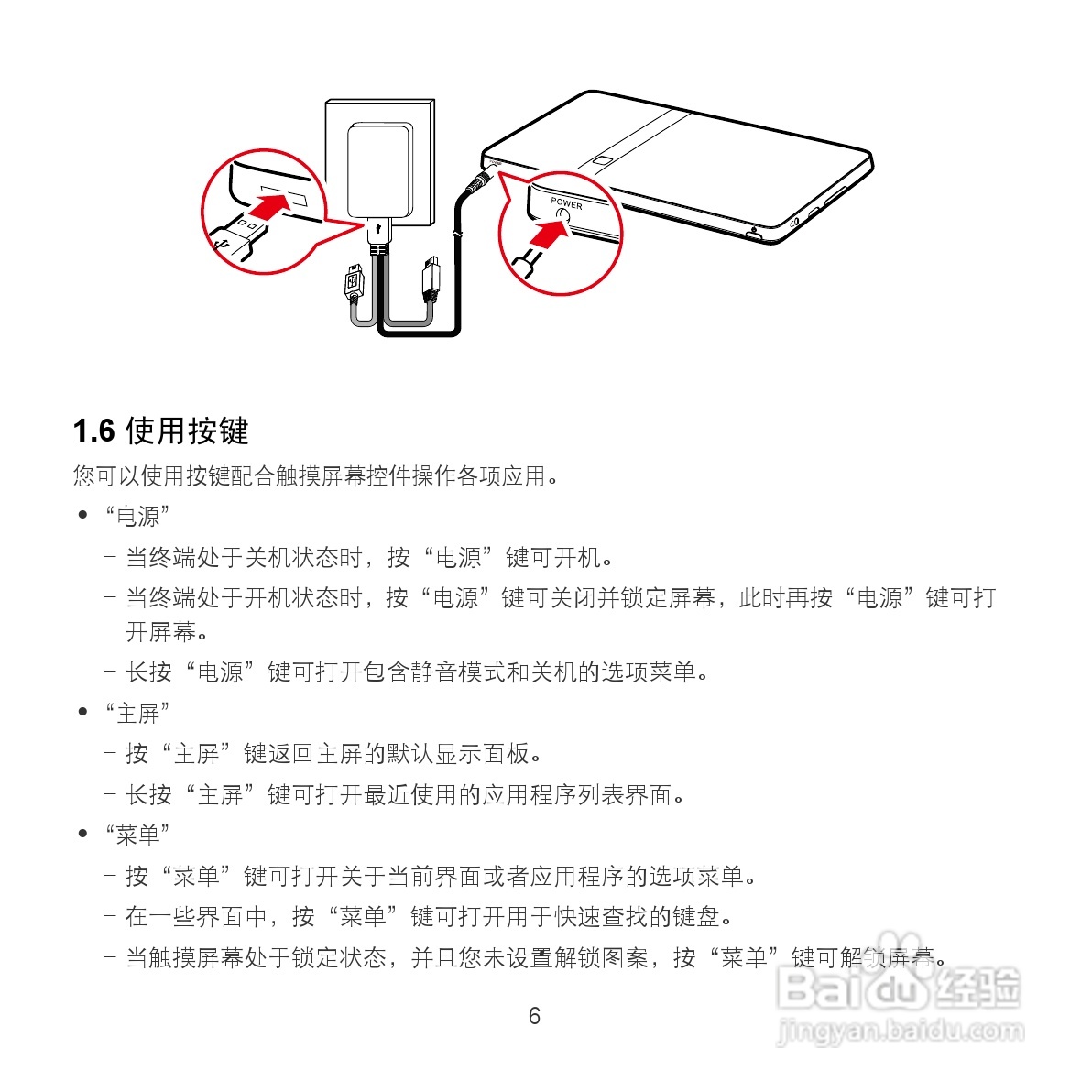 POWER

1.6 使用按键

您可以使用按键配合触摸屏幕控件操作各项应用。

• “电源”

– 当终端处于关机状态时，按“电源”键可开机。

– 当终端处于开机状态时，按“电源”键可关闭并锁定屏幕，此时再按“电源”键可打开屏幕。

– 长按“电源”键可打开包含静音模式和关机的选项菜单。

• “主屏”

– 按“主屏”键返回主屏的默认显示面板。

– 长按“主屏”键可打开最近使用的应用程序列表界面。

• “菜单”

– 按“菜单”键可打开关于当前界面或者应用程序的选项菜单。

– 在一些界面中，按“菜单”键可打开用于快速查找的键盘。

– 当触摸屏幕处于锁定状态，并且您未设置解锁图案，按“菜单”键可解锁屏幕。

6

Baidu 经验
jingyan.baidu.com