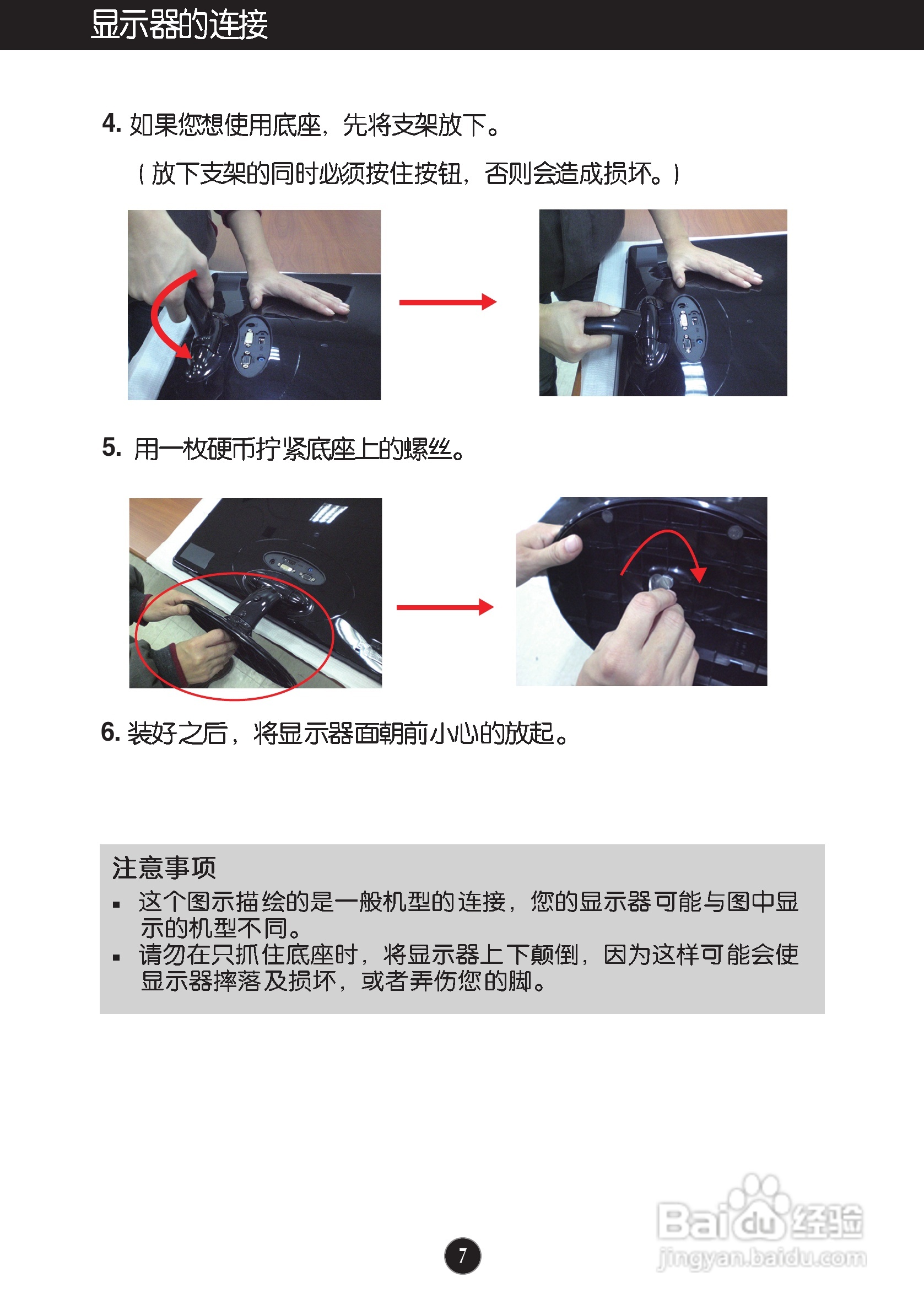 显示器的连接

4. 如果您想使用底座，先将支架放下。

（放下支架的同时必须按住按钮，否则会造成损坏。）

5. 用一枚硬币拧紧底座上的螺丝。

6. 装好之后，将显示器面朝前小心的放起。

注意事项

▪ 这个图示描绘的是一般机型的连接，您的显示器可能与图中显示的机型不同。

▪ 请勿在只抓住底座时，将显示器上下颠倒，因为这样可能会使显示器摔落及损坏，或者弄伤您的脚。

7

Baidu经验
jingyan.baidu.com