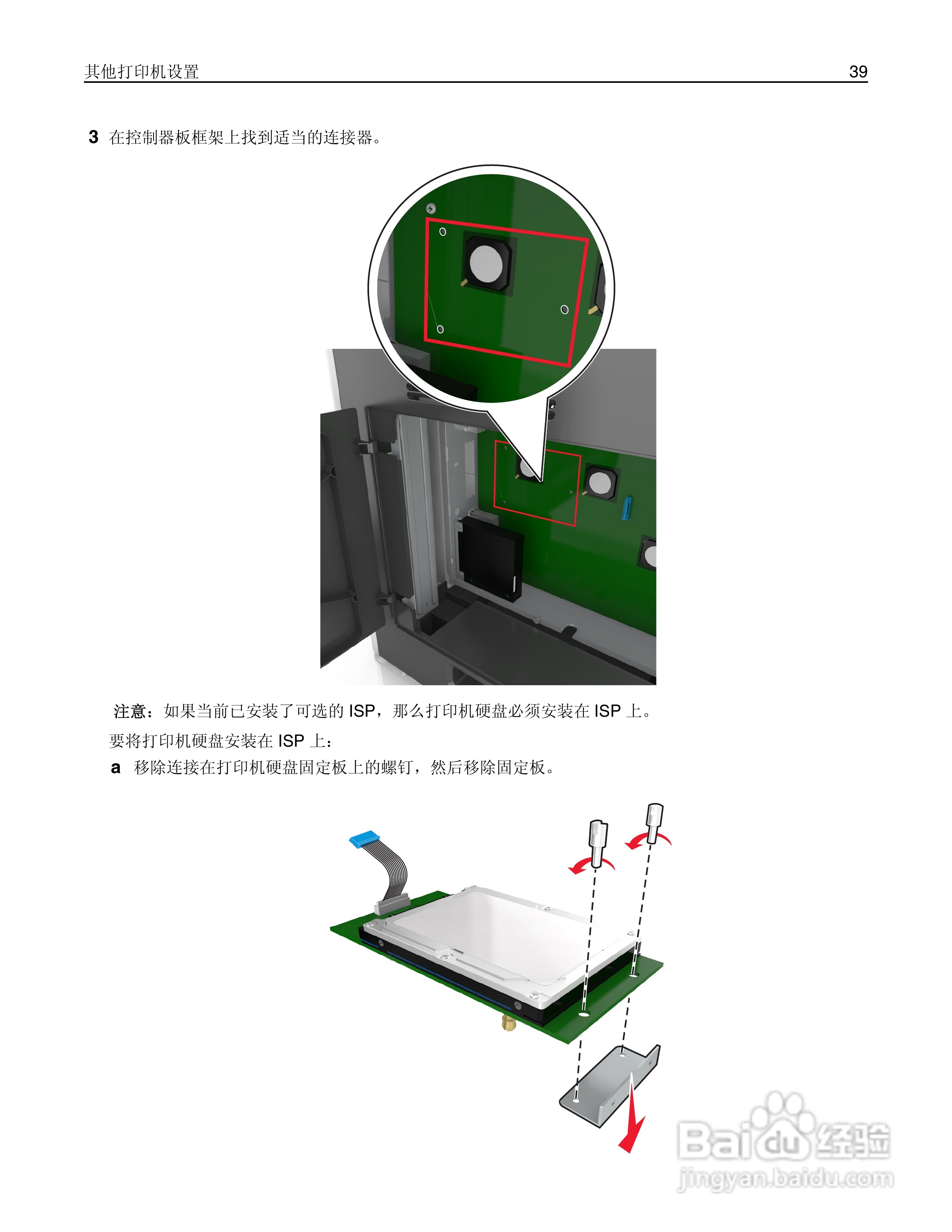 其他打印机设置 39

3 在控制器板框架上找到适当的连接器。

注意：如果当前已安装了可选的 ISP，那么打印机硬盘必须安装在 ISP 上。

要将打印机硬盘安装在 ISP 上：

a 移除连接在打印机硬盘固定板上的螺钉，然后移除固定板。

Baidu 经验
jingyan.baidu.com