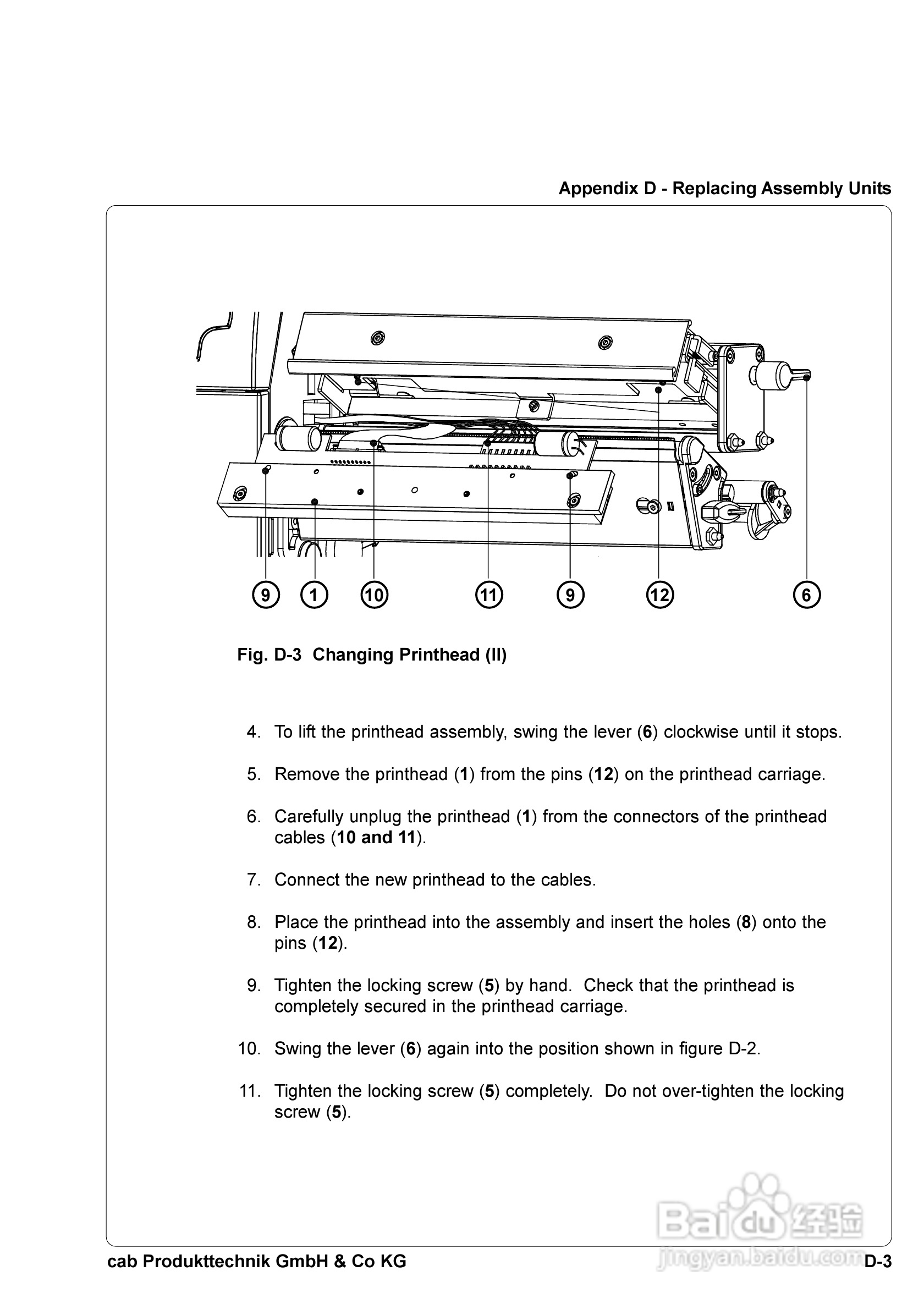 Appendix D - Replacing Assembly Units

9 1 10 11 9 12 6

Fig. D-3 Changing Printhead (II)

4. To lift the printhead assembly, swing the lever (6) clockwise until it stops.

5. Remove the printhead (1) from the pins (12) on the printhead carriage.

6. Carefully unplug the printhead (1) from the connectors of the printhead cables (10 and 11).

7. Connect the new printhead to the cables.

8. Place the printhead into the assembly and insert the holes (8) onto the pins (12).

9. Tighten the locking screw (5) by hand. Check that the printhead is completely secured in the printhead carriage.

10. Swing the lever (6) again into the position shown in figure D-2.

11. Tighten the locking screw (5) completely. Do not over-tighten the locking screw (5).

Baidu 经验
jingyan.baidu.com

cab Produkttechnik GmbH & Co KG D-3