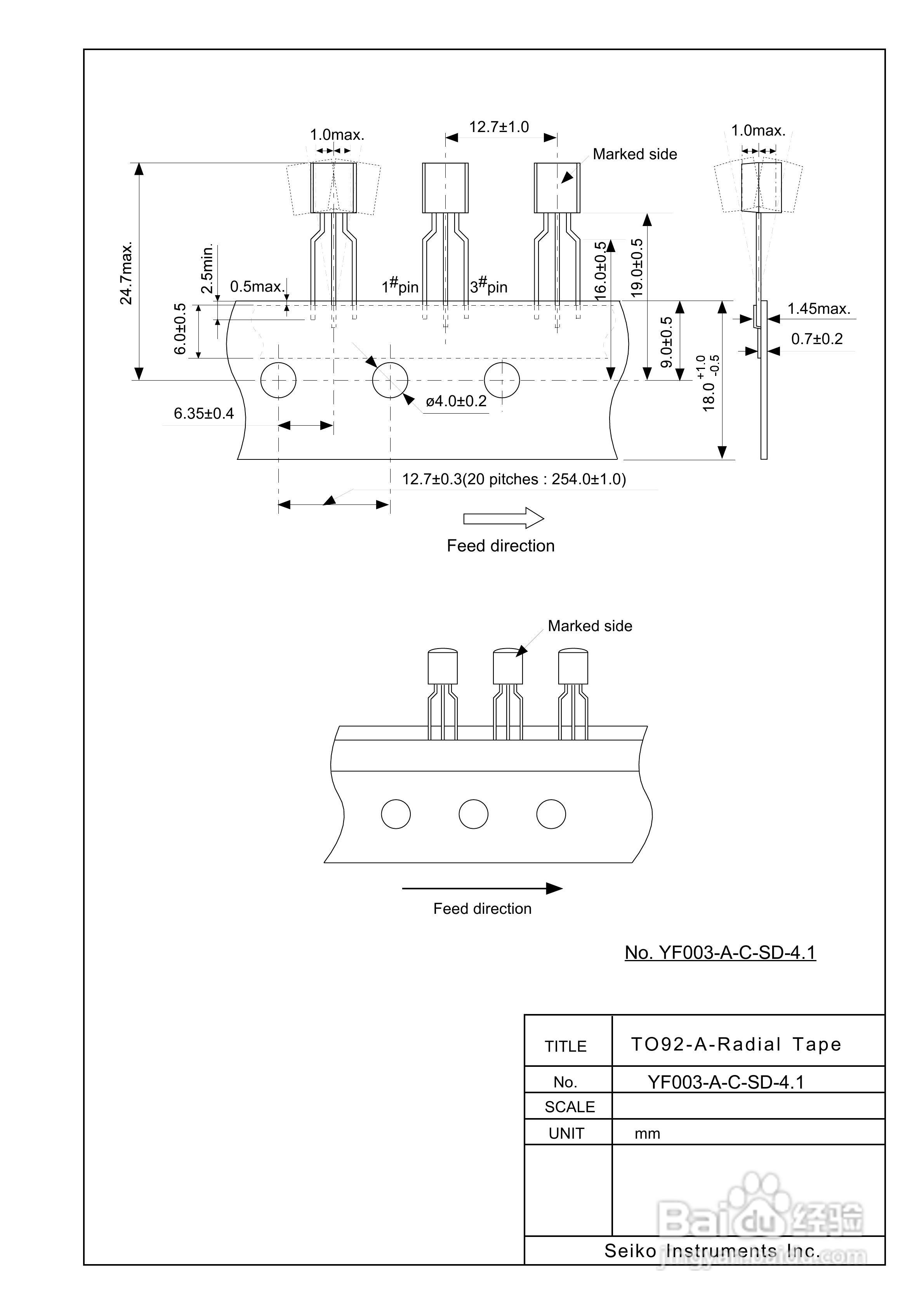 1.0max.

12.7±1.0

Marked side

1.0max.

24.7max.

2.5min.

0.5max.

$1^{\#}$pin

$3^{\#}$pin

16.0±0.5

19.0±0.5

6.0±0.5

9.0±0.5

$18.0^{+1.0}_{-0.5}$

1.45max.

0.7±0.2

ø4.0±0.2

6.35±0.4

12.7±0.3(20 pitches : 254.0±1.0)

Feed direction

Marked side

Feed direction

No. YF003-A-C-SD-4.1

| TITLE | TO92-A-Radial Tape |
|---|---|
| No. | YF003-A-C-SD-4.1 |
| SCALE | |
| UNIT | mm |
| | |

Seiko Instruments Inc.

Baidu 经验
jingyan.baidu.com